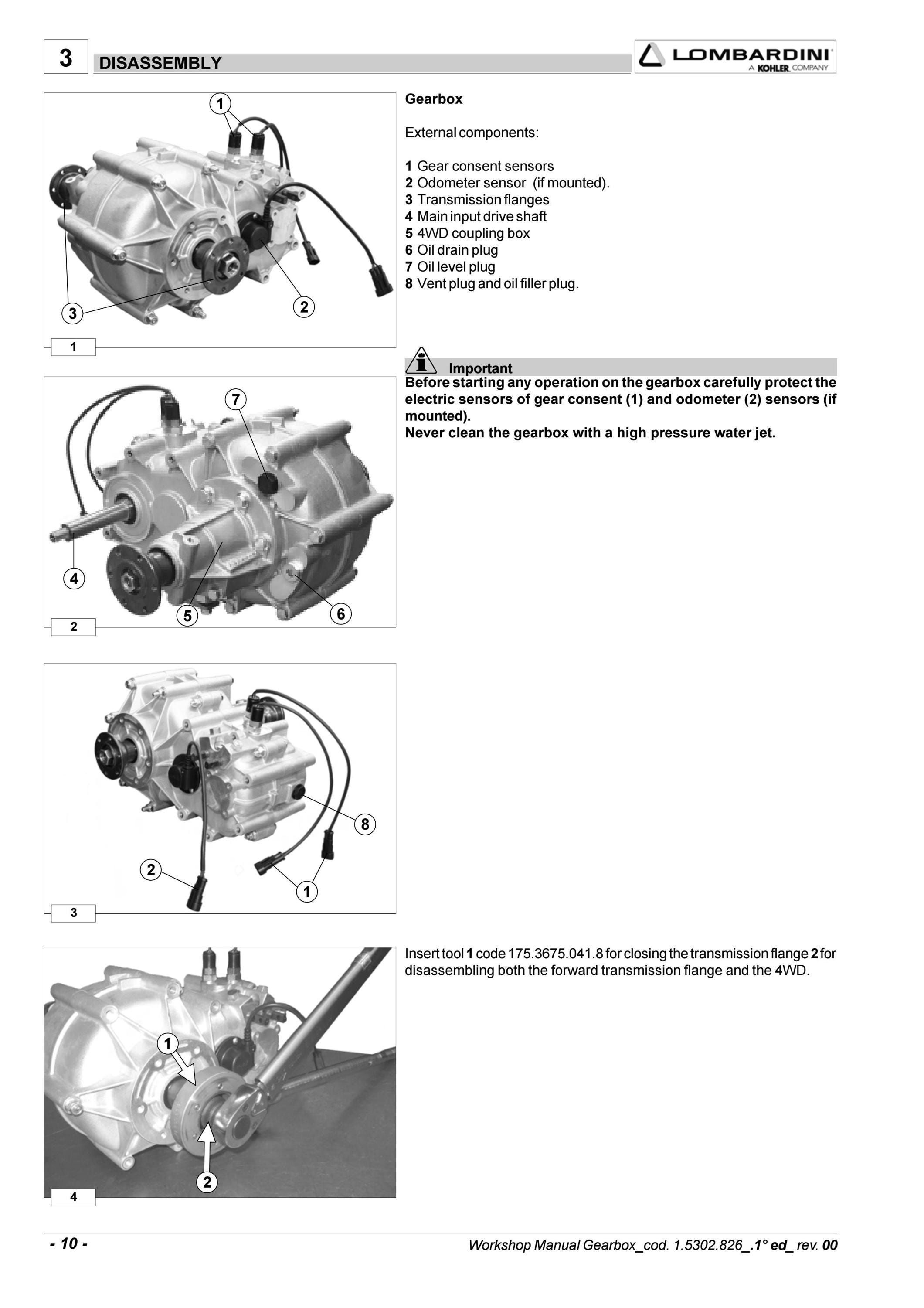 3 DISASSEMBLY

LOMBARDINI
A KOHLER COMPANY

1
3
2
1

Gearbox

External components:

1 Gear consent sensors
2 Odometer sensor (if mounted).
3 Transmission flanges
4 Main input drive shaft
5 4WD coupling box
6 Oil drain plug
7 Oil level plug
8 Vent plug and oil filler plug.

Important
Before starting any operation on the gearbox carefully protect the electric sensors of gear consent (1) and odometer (2) sensors (if mounted).
Never clean the gearbox with a high pressure water jet.

7
4
5
6
2

8
2
1
3

Insert tool 1 code 175.3675.041.8 for closing the transmission flange 2 for disassembling both the forward transmission flange and the 4WD.

1
2
4

- 10 -
Workshop Manual Gearbox_cod. 1.5302.826_.1° ed_ rev. 00