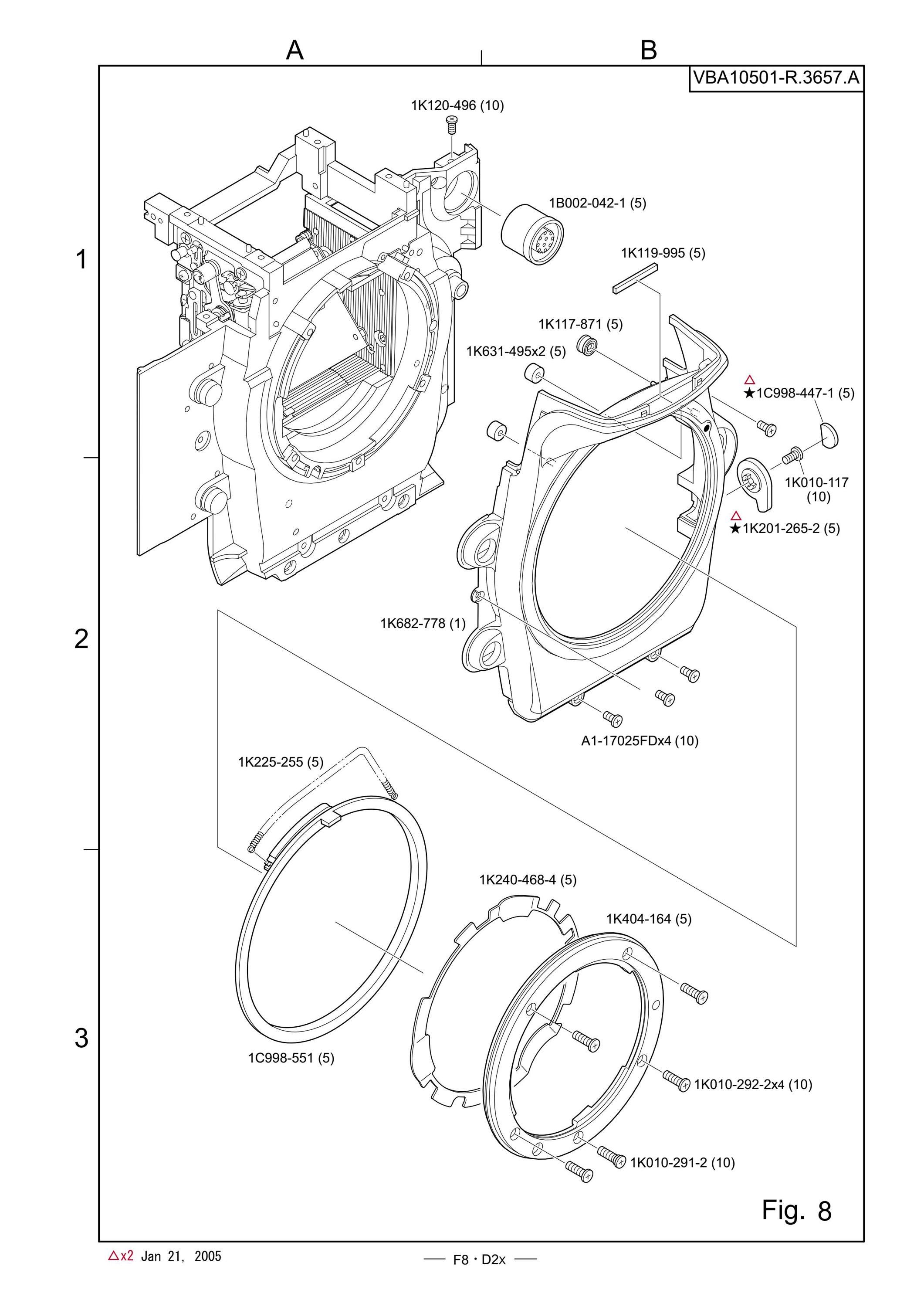 A
B
VBA10501-R.3657.A

1
2
3

1K120-496 (10)
1B002-042-1 (5)
1K119-995 (5)
1K117-871 (5)
1K631-495x2 (5)
△
★1C998-447-1 (5)
1K010-117 (10)
△
★1K201-265-2 (5)
1K682-778 (1)
A1-17025FDx4 (10)
1K225-255 (5)
1K240-468-4 (5)
1K404-164 (5)
1C998-551 (5)
1K010-292-2x4 (10)
1K010-291-2 (10)

Fig. 8

△x2 Jan 21, 2005

— F8・D2x —