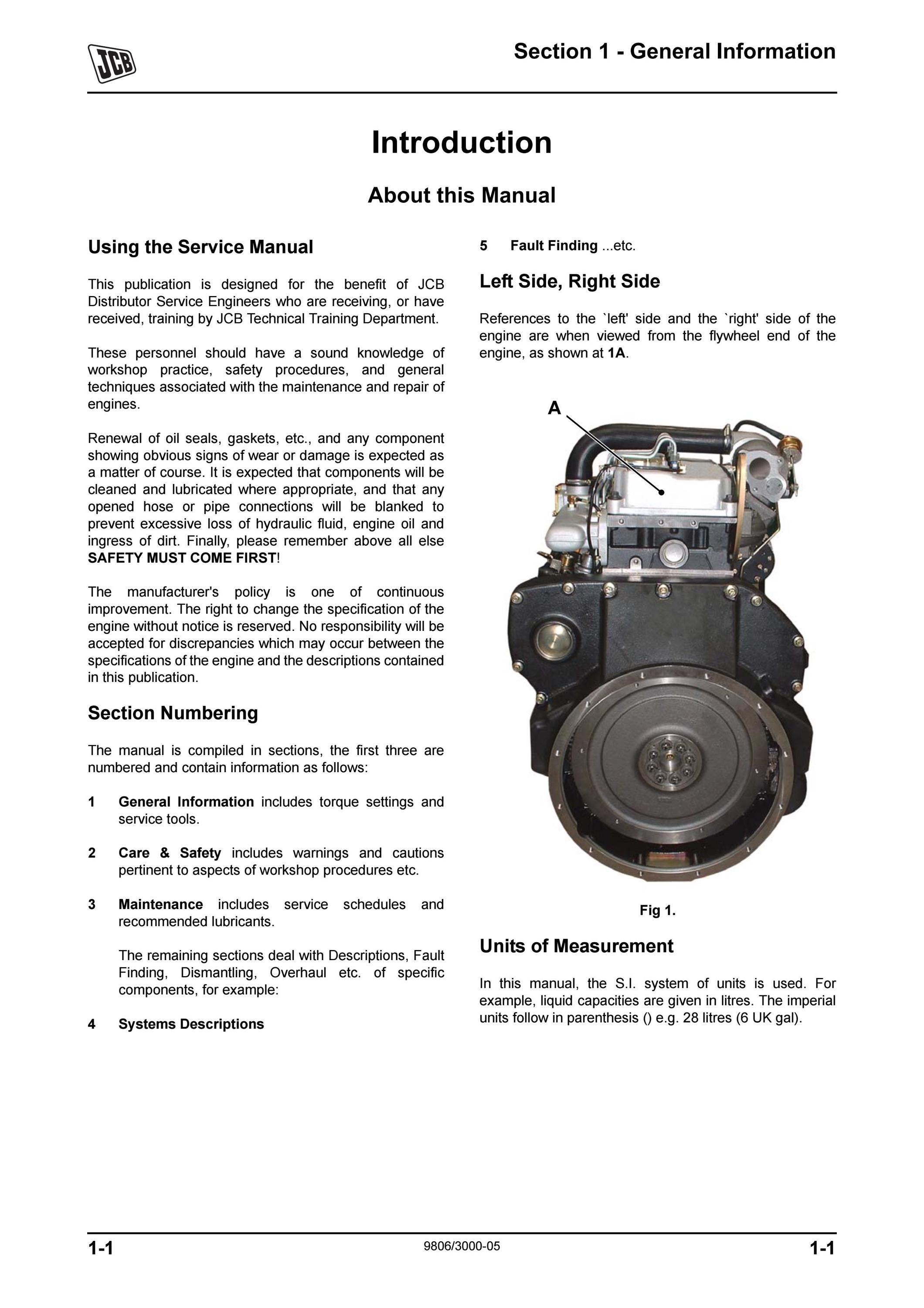 JCB

Section 1 - General Information

Introduction

About this Manual

Using the Service Manual

This publication is designed for the benefit of JCB Distributor Service Engineers who are receiving, or have received, training by JCB Technical Training Department.

These personnel should have a sound knowledge of workshop practice, safety procedures, and general techniques associated with the maintenance and repair of engines.

Renewal of oil seals, gaskets, etc., and any component showing obvious signs of wear or damage is expected as a matter of course. It is expected that components will be cleaned and lubricated where appropriate, and that any opened hose or pipe connections will be blanked to prevent excessive loss of hydraulic fluid, engine oil and ingress of dirt. Finally, please remember above all else SAFETY MUST COME FIRST!

The manufacturer's policy is one of continuous improvement. The right to change the specification of the engine without notice is reserved. No responsibility will be accepted for discrepancies which may occur between the specifications of the engine and the descriptions contained in this publication.

Section Numbering

The manual is compiled in sections, the first three are numbered and contain information as follows:

1 General Information includes torque settings and service tools.

2 Care & Safety includes warnings and cautions pertinent to aspects of workshop procedures etc.

3 Maintenance includes service schedules and recommended lubricants.

The remaining sections deal with Descriptions, Fault Finding, Dismantling, Overhaul etc. of specific components, for example:

4 Systems Descriptions

5 Fault Finding ...etc.

Left Side, Right Side

References to the `left' side and the `right' side of the engine are when viewed from the flywheel end of the engine, as shown at 1A.

A

Fig 1.

Units of Measurement

In this manual, the S.I. system of units is used. For example, liquid capacities are given in litres. The imperial units follow in parenthesis () e.g. 28 litres (6 UK gal).

1-1 9806/3000-05 1-1