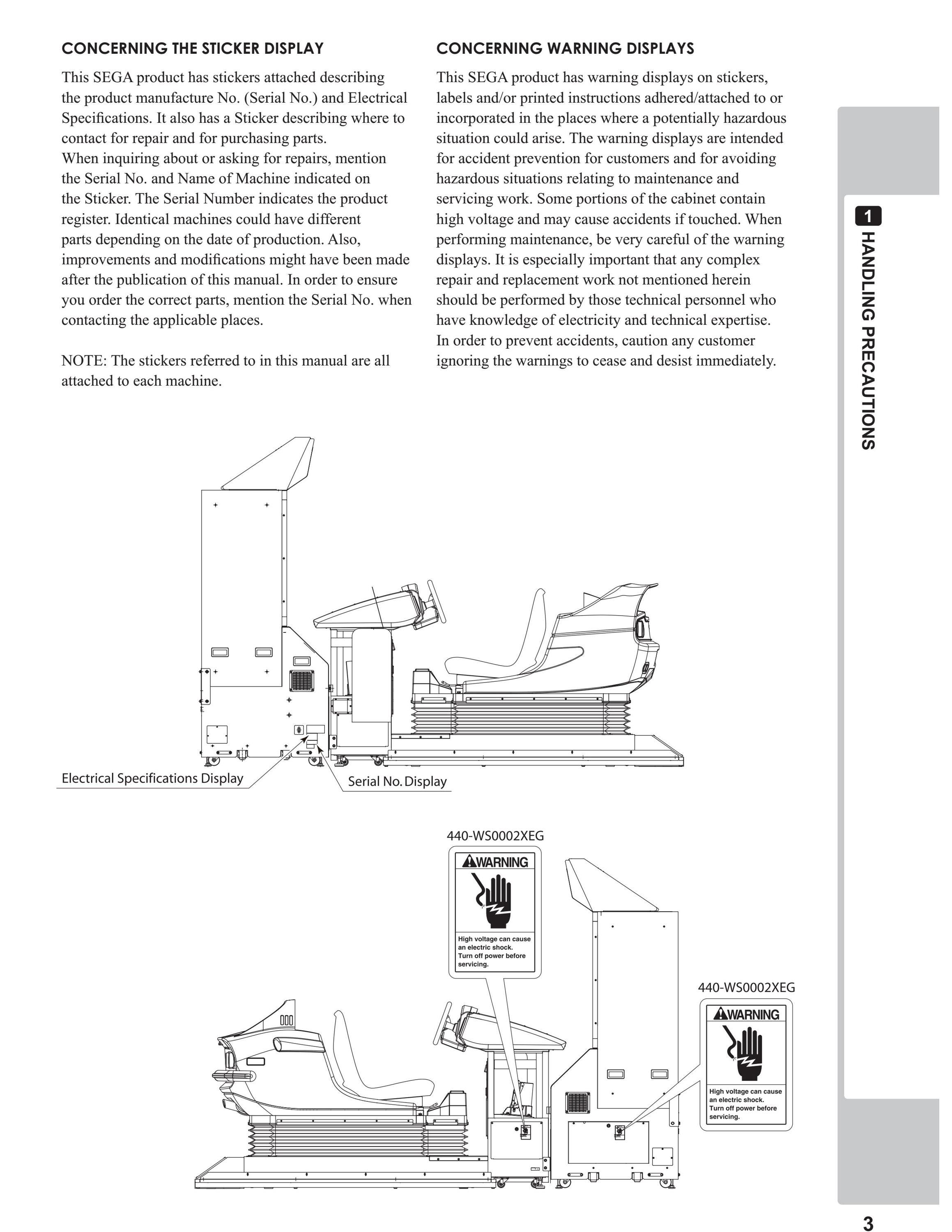 CONCERNING THE STICKER DISPLAY

This SEGA product has stickers attached describing the product manufacture No. (Serial No.) and Electrical Specifications. It also has a Sticker describing where to contact for repair and for purchasing parts.
When inquiring about or asking for repairs, mention the Serial No. and Name of Machine indicated on the Sticker. The Serial Number indicates the product register. Identical machines could have different parts depending on the date of production. Also, improvements and modifications might have been made after the publication of this manual. In order to ensure you order the correct parts, mention the Serial No. when contacting the applicable places.

NOTE: The stickers referred to in this manual are all attached to each machine.

CONCERNING WARNING DISPLAYS

This SEGA product has warning displays on stickers, labels and/or printed instructions adhered/attached to or incorporated in the places where a potentially hazardous situation could arise. The warning displays are intended for accident prevention for customers and for avoiding hazardous situations relating to maintenance and servicing work. Some portions of the cabinet contain high voltage and may cause accidents if touched. When performing maintenance, be very careful of the warning displays. It is especially important that any complex repair and replacement work not mentioned herein should be performed by those technical personnel who have knowledge of electricity and technical expertise.
In order to prevent accidents, caution any customer ignoring the warnings to cease and desist immediately.

1 HANDLING PRECAUTIONS

Electrical Specifications Display

Serial No. Display

440-WS0002XEG

WARNING

High voltage can cause an electric shock. Turn off power before servicing.

440-WS0002XEG

WARNING

High voltage can cause an electric shock. Turn off power before servicing.

3