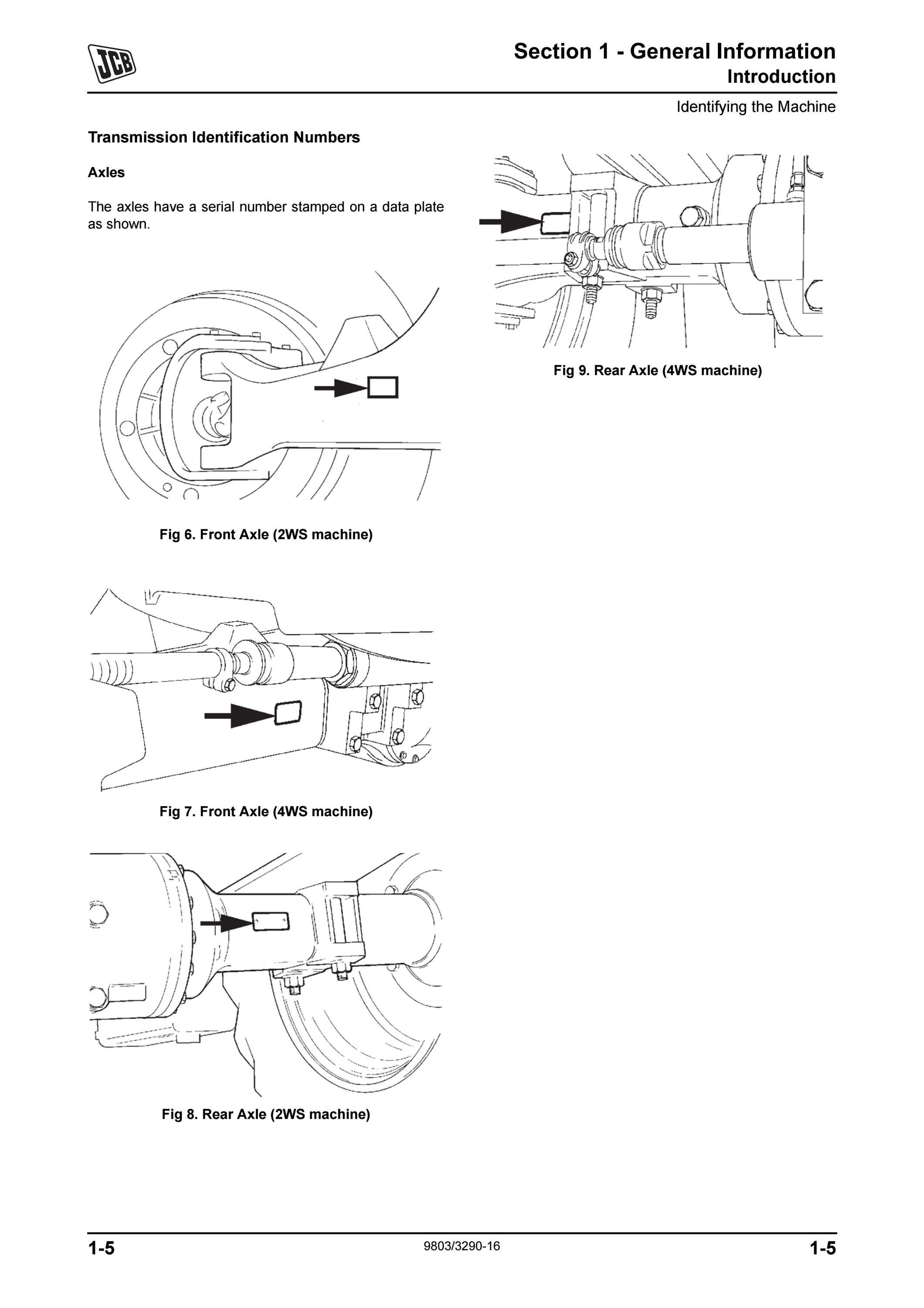 JCB

Section 1 - General Information
Introduction

Identifying the Machine

Transmission Identification Numbers

Axles

The axles have a serial number stamped on a data plate as shown.

Fig 6. Front Axle (2WS machine)

Fig 7. Front Axle (4WS machine)

Fig 8. Rear Axle (2WS machine)

Fig 9. Rear Axle (4WS machine)

1-5

9803/3290-16

1-5