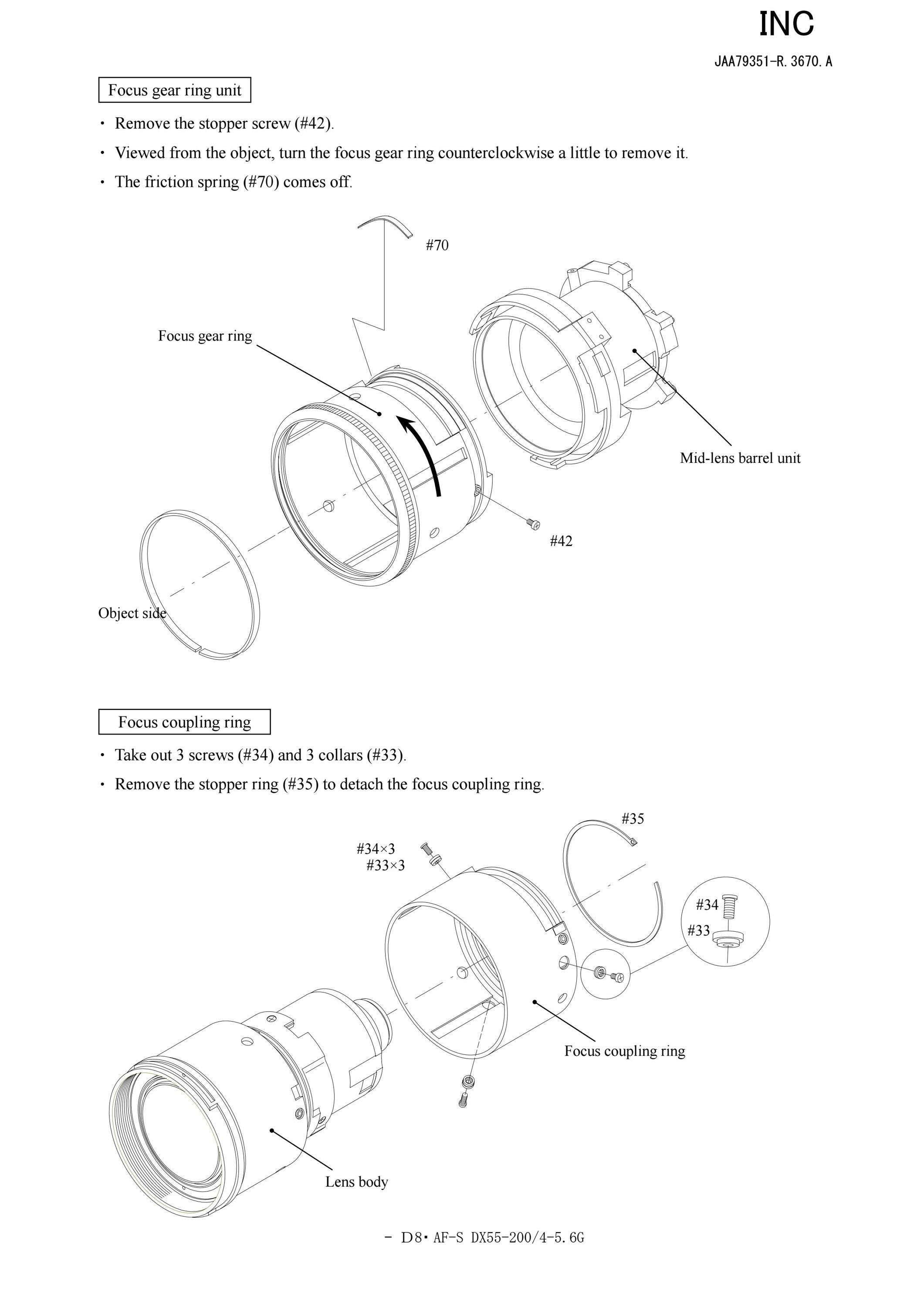 INC

JAA79351-R. 3670. A

Focus gear ring unit

・ Remove the stopper screw (#42).

・ Viewed from the object, turn the focus gear ring counterclockwise a little to remove it.

・ The friction spring (#70) comes off.

#70

Focus gear ring

Mid-lens barrel unit

#42

Object side

Focus coupling ring

・ Take out 3 screws (#34) and 3 collars (#33).

・ Remove the stopper ring (#35) to detach the focus coupling ring.

#35

#34×3
#33×3

#34
#33

Focus coupling ring

Lens body

- D8・AF-S DX55-200/4-5.6G