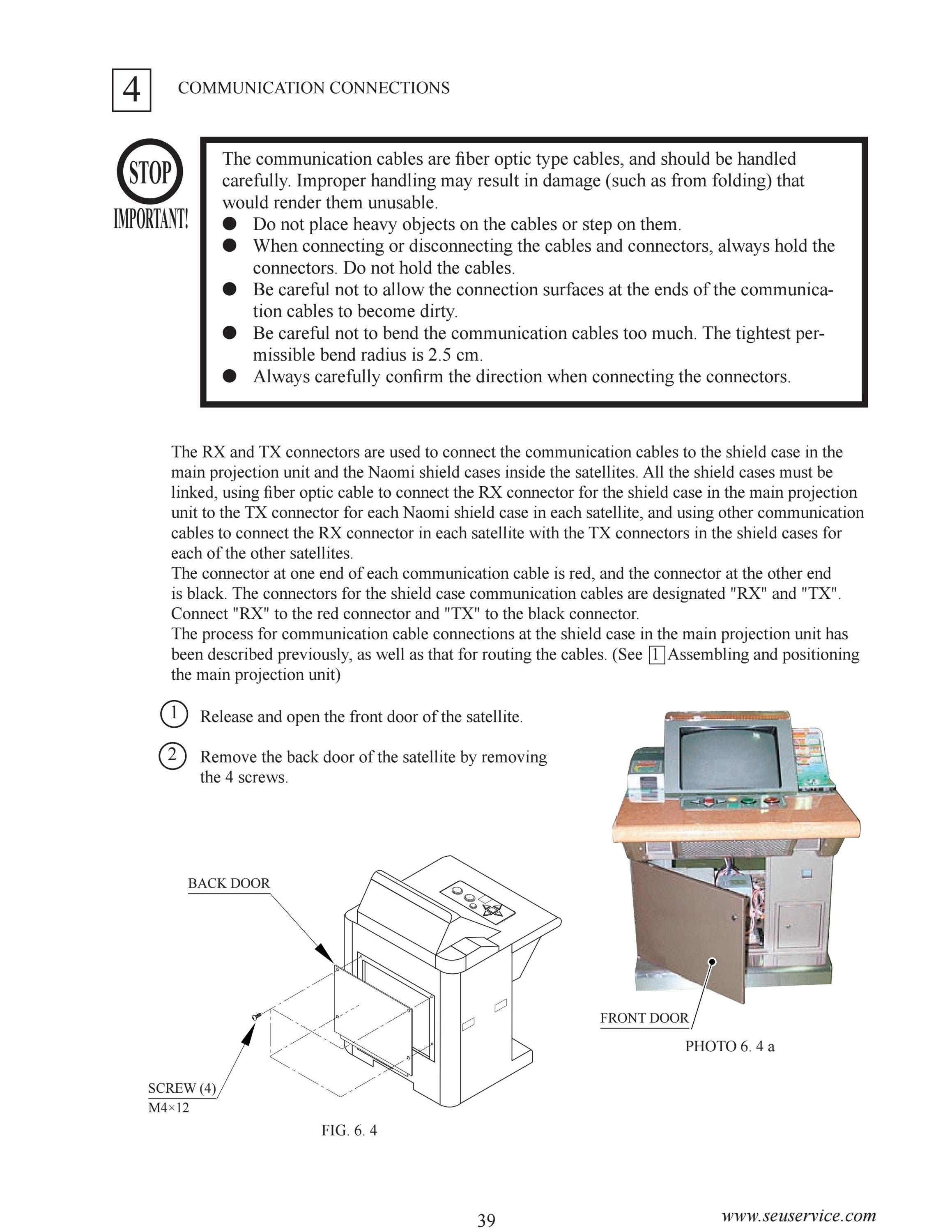 4 COMMUNICATION CONNECTIONS

STOP
IMPORTANT!

The communication cables are fiber optic type cables, and should be handled carefully. Improper handling may result in damage (such as from folding) that would render them unusable.
● Do not place heavy objects on the cables or step on them.
● When connecting or disconnecting the cables and connectors, always hold the connectors. Do not hold the cables.
● Be careful not to allow the connection surfaces at the ends of the communication cables to become dirty.
● Be careful not to bend the communication cables too much. The tightest permissible bend radius is 2.5 cm.
● Always carefully confirm the direction when connecting the connectors.

The RX and TX connectors are used to connect the communication cables to the shield case in the main projection unit and the Naomi shield cases inside the satellites. All the shield cases must be linked, using fiber optic cable to connect the RX connector for the shield case in the main projection unit to the TX connector for each Naomi shield case in each satellite, and using other communication cables to connect the RX connector in each satellite with the TX connectors in the shield cases for each of the other satellites.
The connector at one end of each communication cable is red, and the connector at the other end is black. The connectors for the shield case communication cables are designated "RX" and "TX". Connect "RX" to the red connector and "TX" to the black connector.
The process for communication cable connections at the shield case in the main projection unit has been described previously, as well as that for routing the cables. (See 1 Assembling and positioning the main projection unit)

1 Release and open the front door of the satellite.

2 Remove the back door of the satellite by removing the 4 screws.

BACK DOOR

SCREW (4)
M4×12

FIG. 6. 4

FRONT DOOR

PHOTO 6. 4 a

39

www.seuservice.com