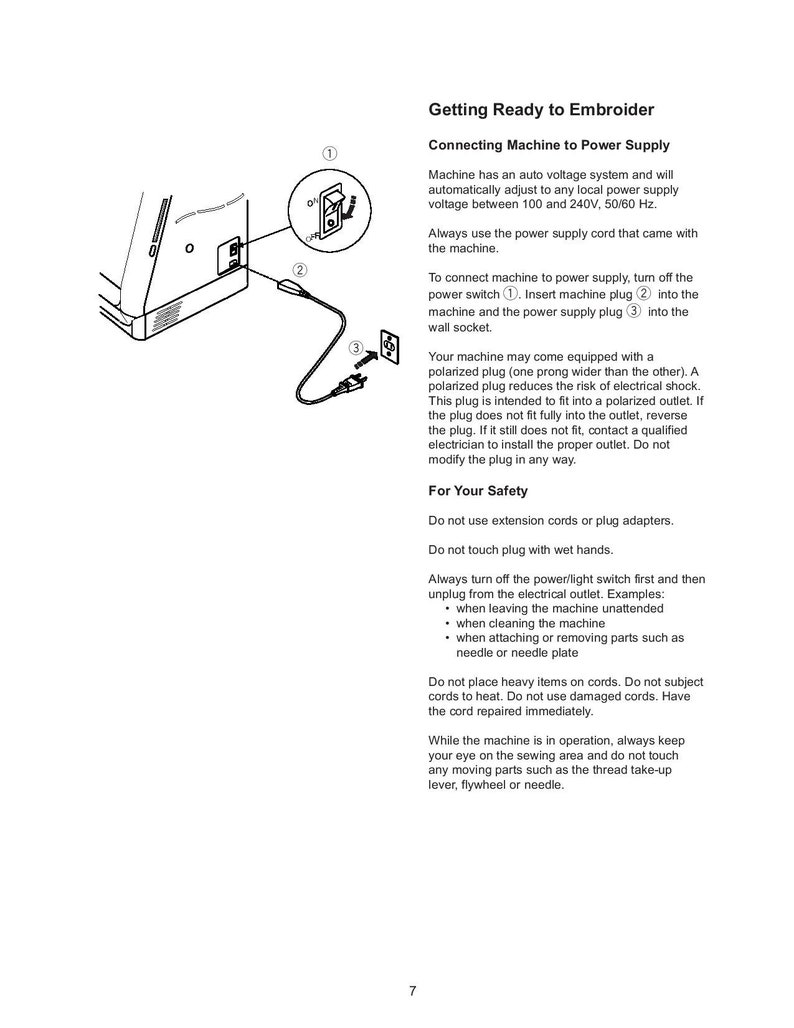 ① ON OFF ② ③

Getting Ready to Embroider

Connecting Machine to Power Supply

Machine has an auto voltage system and will automatically adjust to any local power supply voltage between 100 and 240V, 50/60 Hz.

Always use the power supply cord that came with the machine.

To connect machine to power supply, turn off the power switch ①. Insert machine plug ② into the machine and the power supply plug ③ into the wall socket.

Your machine may come equipped with a polarized plug (one prong wider than the other). A polarized plug reduces the risk of electrical shock. This plug is intended to fit into a polarized outlet. If the plug does not fit fully into the outlet, reverse the plug. If it still does not fit, contact a qualified electrician to install the proper outlet. Do not modify the plug in any way.

For Your Safety

Do not use extension cords or plug adapters.

Do not touch plug with wet hands.

Always turn off the power/light switch first and then unplug from the electrical outlet. Examples:
• when leaving the machine unattended
• when cleaning the machine
• when attaching or removing parts such as needle or needle plate

Do not place heavy items on cords. Do not subject cords to heat. Do not use damaged cords. Have the cord repaired immediately.

While the machine is in operation, always keep your eye on the sewing area and do not touch any moving parts such as the thread take-up lever, flywheel or needle.

7