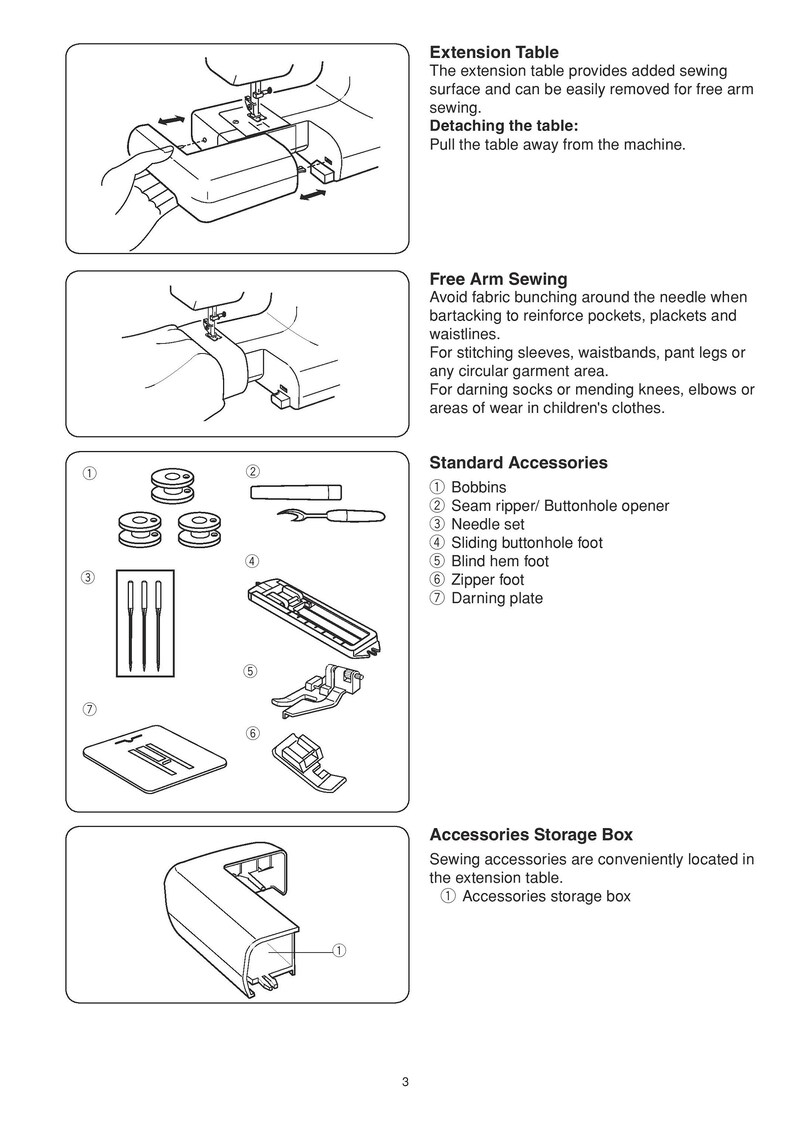 Extension Table
The extension table provides added sewing surface and can be easily removed for free arm sewing.
Detaching the table:
Pull the table away from the machine.

Free Arm Sewing
Avoid fabric bunching around the needle when bartacking to reinforce pockets, plackets and waistlines.
For stitching sleeves, waistbands, pant legs or any circular garment area.
For darning socks or mending knees, elbows or areas of wear in children's clothes.

①
②
③
④
⑤
⑦
⑥

Standard Accessories
① Bobbins
② Seam ripper/ Buttonhole opener
③ Needle set
④ Sliding buttonhole foot
⑤ Blind hem foot
⑥ Zipper foot
⑦ Darning plate

①

Accessories Storage Box
Sewing accessories are conveniently located in the extension table.
① Accessories storage box

3