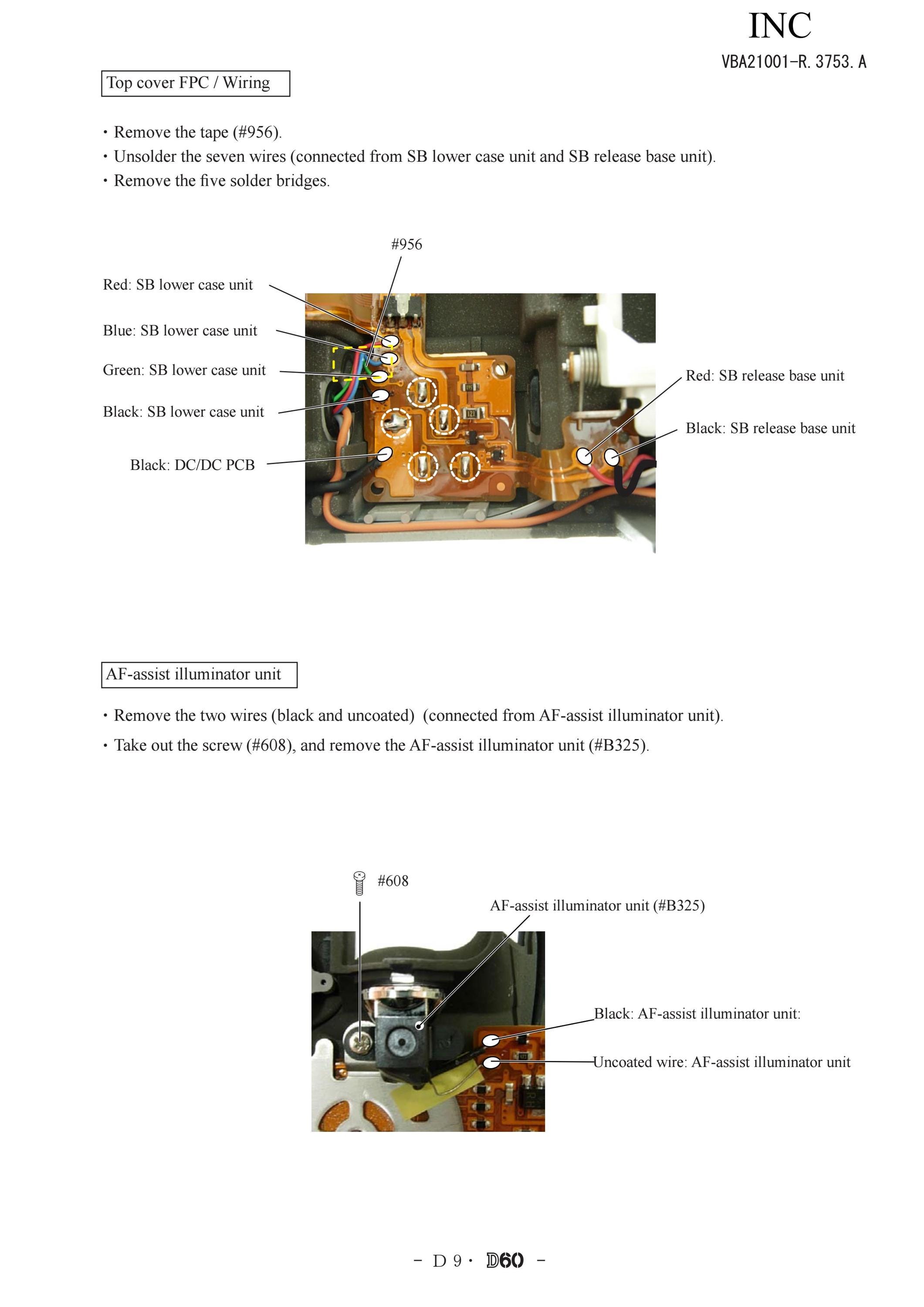 INC

VBA21001-R. 3753. A

Top cover FPC / Wiring

・Remove the tape (#956).
・Unsolder the seven wires (connected from SB lower case unit and SB release base unit).
・Remove the five solder bridges.

#956

Red: SB lower case unit

Blue: SB lower case unit

Green: SB lower case unit

Black: SB lower case unit

Black: DC/DC PCB

Red: SB release base unit

Black: SB release base unit

AF-assist illuminator unit

・Remove the two wires (black and uncoated) (connected from AF-assist illuminator unit).
・Take out the screw (#608), and remove the AF-assist illuminator unit (#B325).

#608

AF-assist illuminator unit (#B325)

Black: AF-assist illuminator unit:

Uncoated wire: AF-assist illuminator unit

- D 9・ D60 -