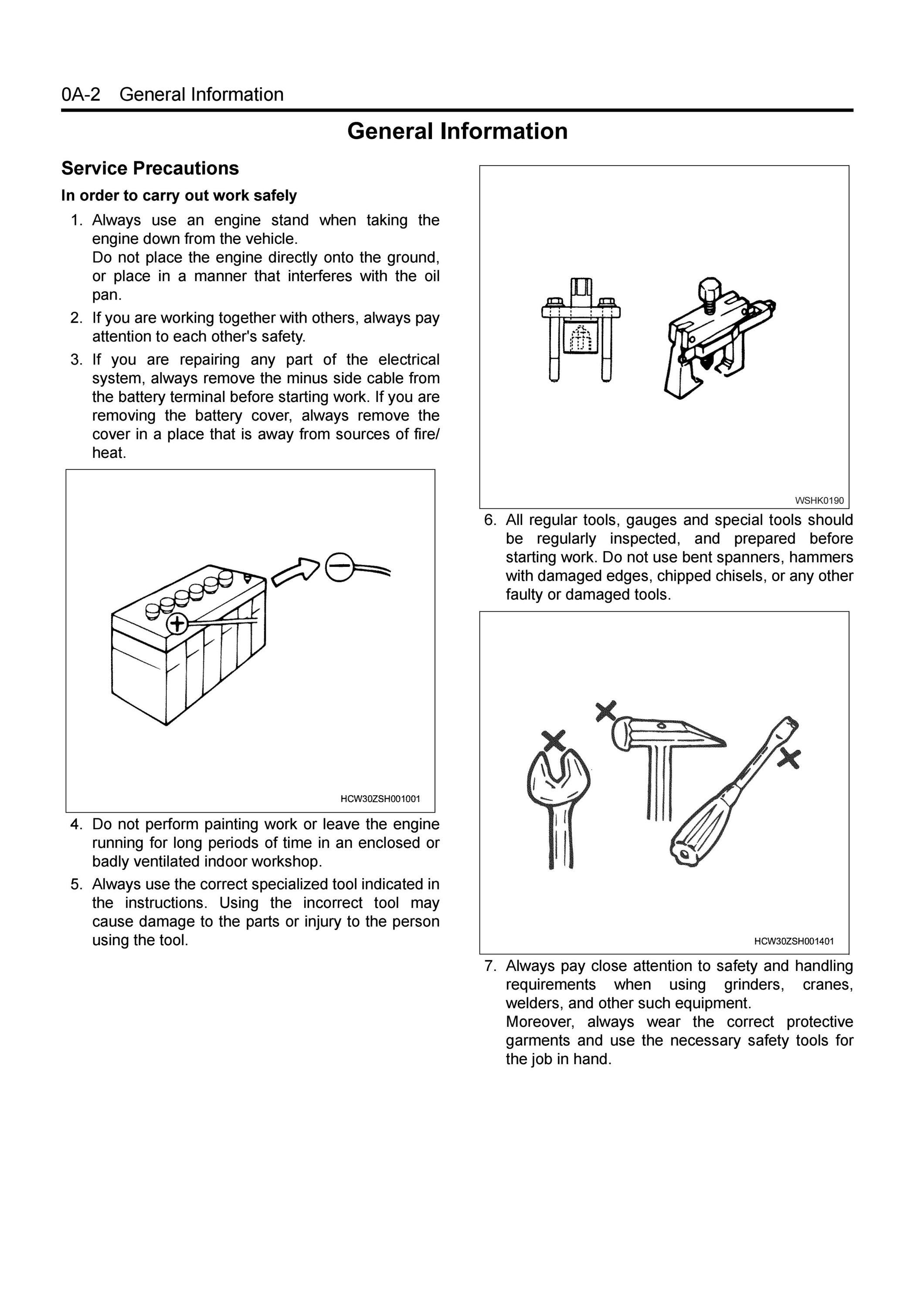 0A-2 General Information

General Information

Service Precautions

In order to carry out work safely

1. Always use an engine stand when taking the engine down from the vehicle.
Do not place the engine directly onto the ground, or place in a manner that interferes with the oil pan.

2. If you are working together with others, always pay attention to each other's safety.

3. If you are repairing any part of the electrical system, always remove the minus side cable from the battery terminal before starting work. If you are removing the battery cover, always remove the cover in a place that is away from sources of fire/heat.

HCW30ZSH001001

4. Do not perform painting work or leave the engine running for long periods of time in an enclosed or badly ventilated indoor workshop.

5. Always use the correct specialized tool indicated in the instructions. Using the incorrect tool may cause damage to the parts or injury to the person using the tool.

WSHK0190

6. All regular tools, gauges and special tools should be regularly inspected, and prepared before starting work. Do not use bent spanners, hammers with damaged edges, chipped chisels, or any other faulty or damaged tools.

HCW30ZSH001401

7. Always pay close attention to safety and handling requirements when using grinders, cranes, welders, and other such equipment.
Moreover, always wear the correct protective garments and use the necessary safety tools for the job in hand.