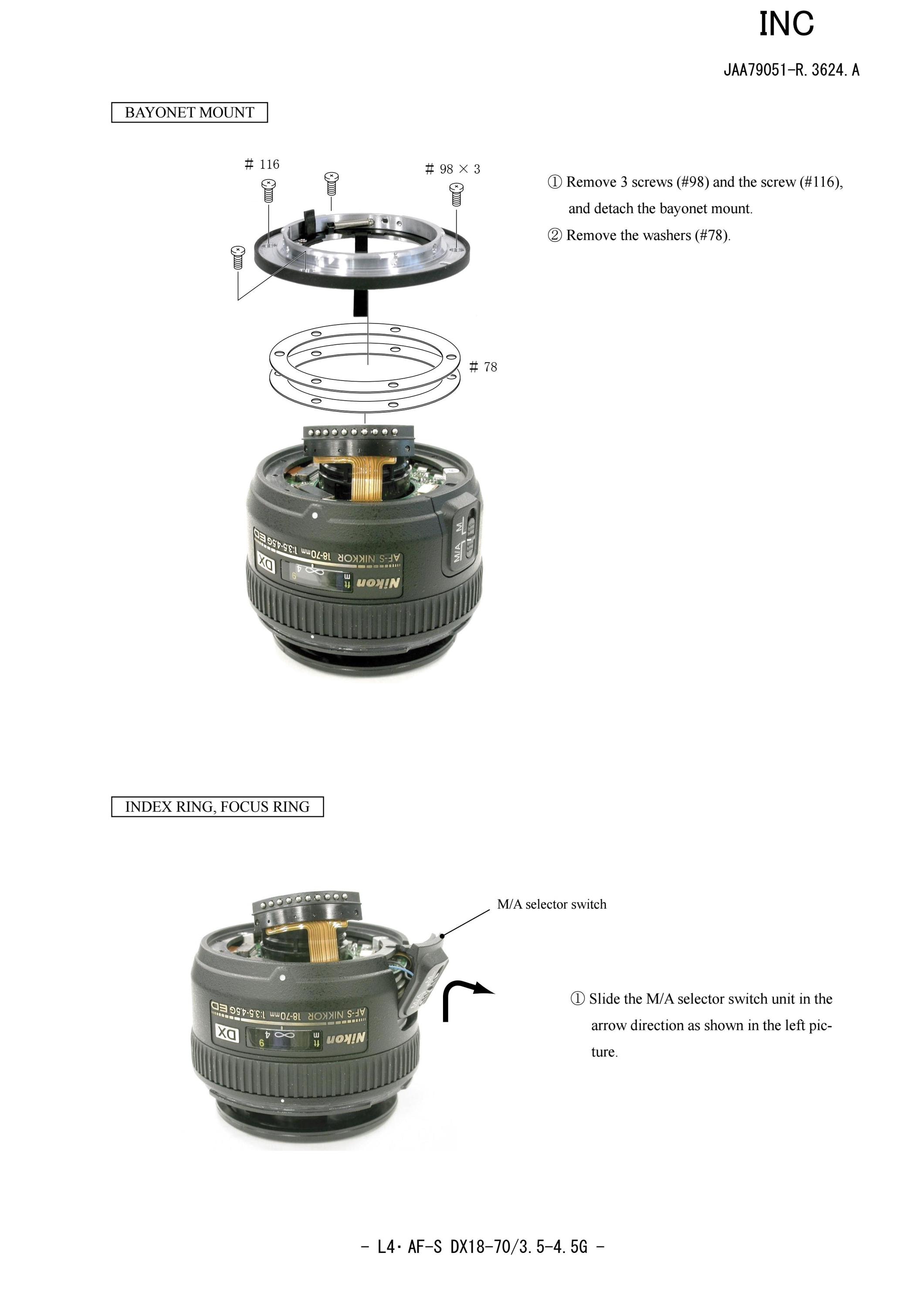 INC

JAA79051-R. 3624. A

BAYONET MOUNT

# 116

# 98 × 3

# 78

① Remove 3 screws (#98) and the screw (#116), and detach the bayonet mount.

② Remove the washers (#78).

M/A
M

AF-S NIKKOR 18-70mm 1:3.5-4.5G ED

DX

Nikon

INDEX RING, FOCUS RING

M/A selector switch

AF-S NIKKOR 18-70mm 1:3.5-4.5G ED

DX

Nikon

① Slide the M/A selector switch unit in the arrow direction as shown in the left picture.

- L4・AF-S DX18-70/3. 5-4. 5G -