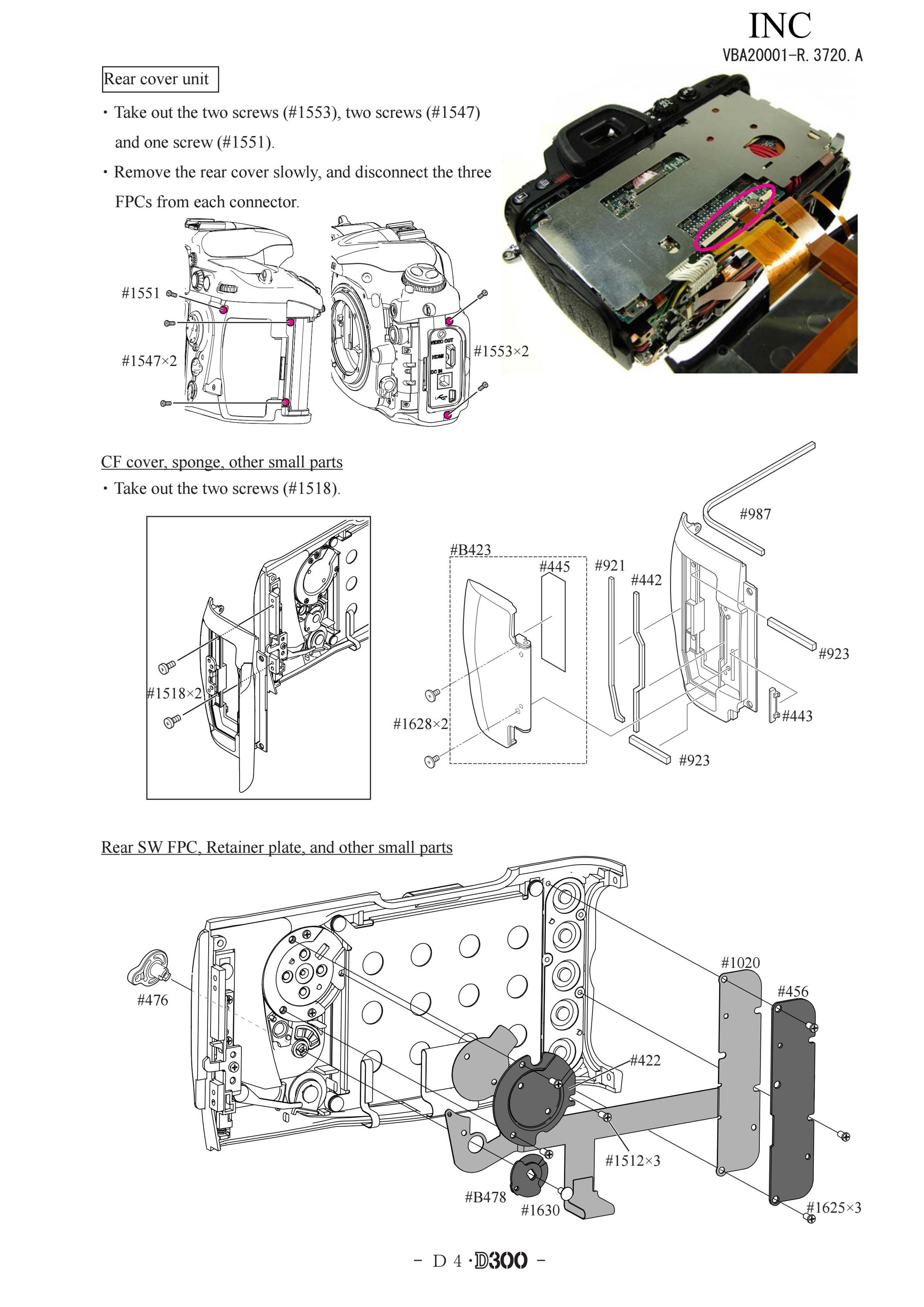 INC
VBA20001-R. 3720. A

Rear cover unit

・Take out the two screws (#1553), two screws (#1547) and one screw (#1551).

・Remove the rear cover slowly, and disconnect the three FPCs from each connector.

#1551

#1547×2

VIDEO OUT
HDMI
DC IN

#1553×2

CF cover, sponge, other small parts

・Take out the two screws (#1518).

#1518×2

#B423
#445
#921
#442
#987
#923
#443
#1628×2
#923

Rear SW FPC, Retainer plate, and other small parts

#476
#1020
#456
#422
#1512×3
#B478
#1630
#1625×3

－ D 4 · D300 －