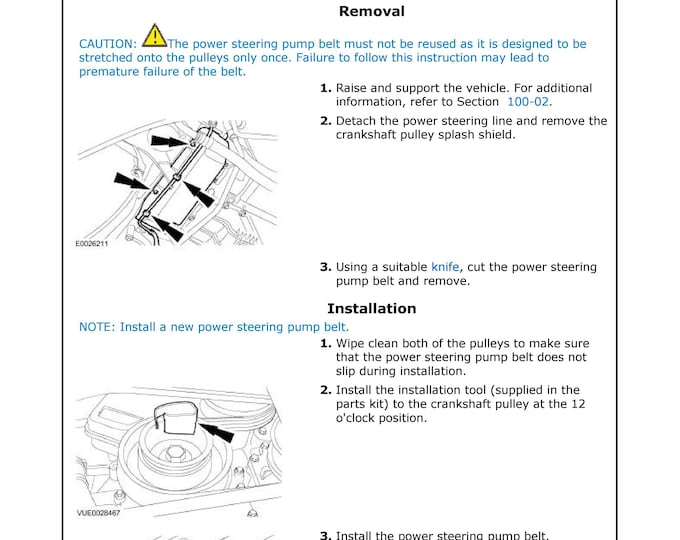 Removal

CAUTION: The power steering pump belt must not be reused as it is designed to be stretched onto the pulleys only once. Failure to follow this instruction may lead to premature failure of the belt.

1. Raise and support the vehicle. For additional information, refer to Section 100-02.

2. Detach the power steering line and remove the crankshaft pulley splash shield.

E0026211

3. Using a suitable knife, cut the power steering pump belt and remove.

Installation

NOTE: Install a new power steering pump belt.

1. Wipe clean both of the pulleys to make sure that the power steering pump belt does not slip during installation.

2. Install the installation tool (supplied in the parts kit) to the crankshaft pulley at the 12 o'clock position.

VUE0028467

3. Install the power steering pump belt.