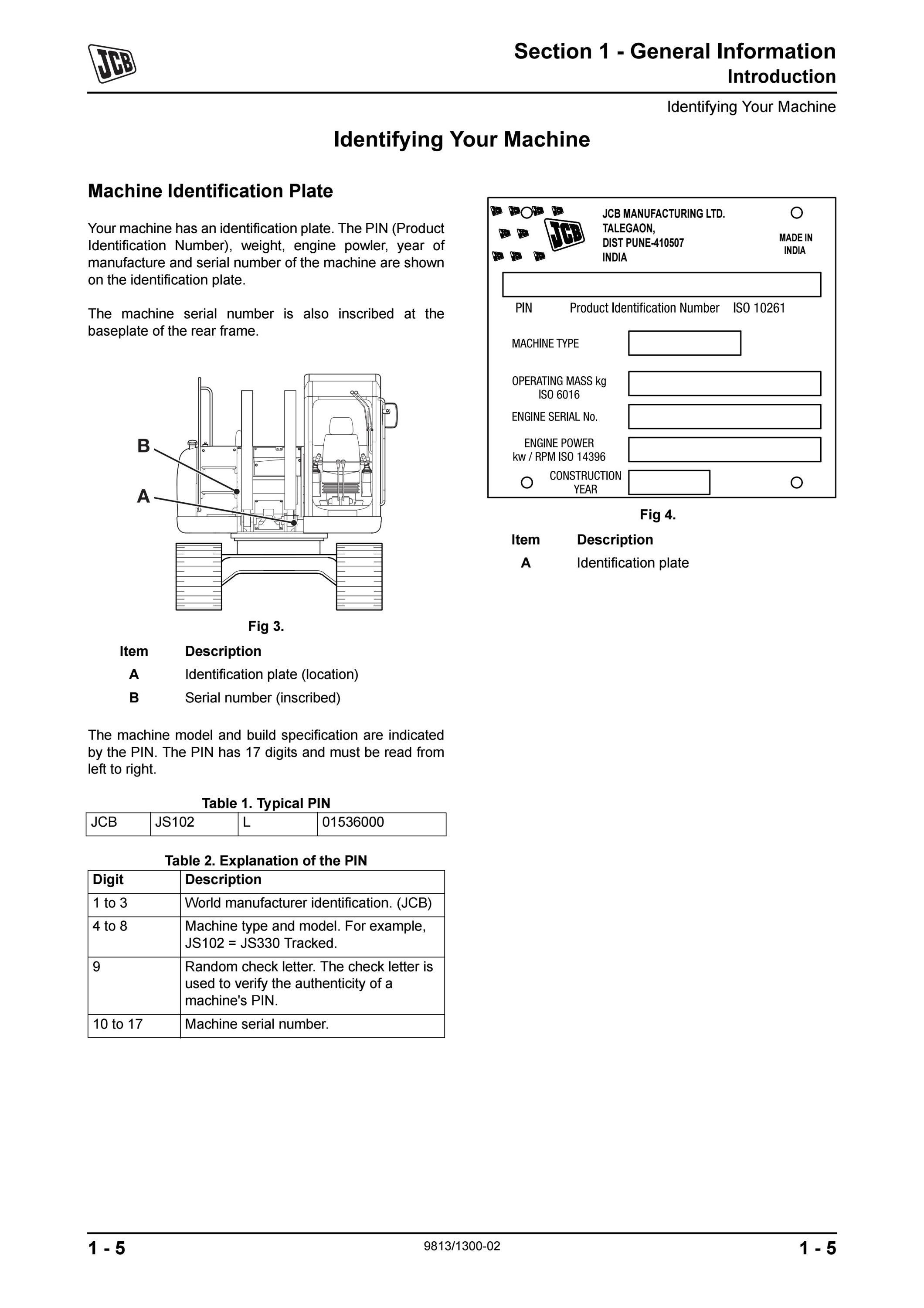 JCB

Section 1 - General Information
Introduction

Identifying Your Machine

Identifying Your Machine

Machine Identification Plate

Your machine has an identification plate. The PIN (Product Identification Number), weight, engine powler, year of manufacture and serial number of the machine are shown on the identification plate.

The machine serial number is also inscribed at the baseplate of the rear frame.

B
A

Fig 3.

| Item | Description |
|---|---|
| A | Identification plate (location) |
| B | Serial number (inscribed) |

The machine model and build specification are indicated by the PIN. The PIN has 17 digits and must be read from left to right.

Table 1. Typical PIN

| JCB | JS102 | L | 01536000 |
|---|---|---|---|

Table 2. Explanation of the PIN

| Digit | Description |
|---|---|
| 1 to 3 | World manufacturer identification. (JCB) |
| 4 to 8 | Machine type and model. For example, JS102 = JS330 Tracked. |
| 9 | Random check letter. The check letter is used to verify the authenticity of a machine's PIN. |
| 10 to 17 | Machine serial number. |

JCB
JCB MANUFACTURING LTD.
TALEGAON,
DIST PUNE-410507
INDIA
MADE IN INDIA

PIN Product Identification Number ISO 10261
MACHINE TYPE
OPERATING MASS kg ISO 6016
ENGINE SERIAL No.
ENGINE POWER kw / RPM ISO 14396
CONSTRUCTION YEAR

Fig 4.

| Item | Description |
|---|---|
| A | Identification plate |

1 - 5
9813/1300-02
1 - 5