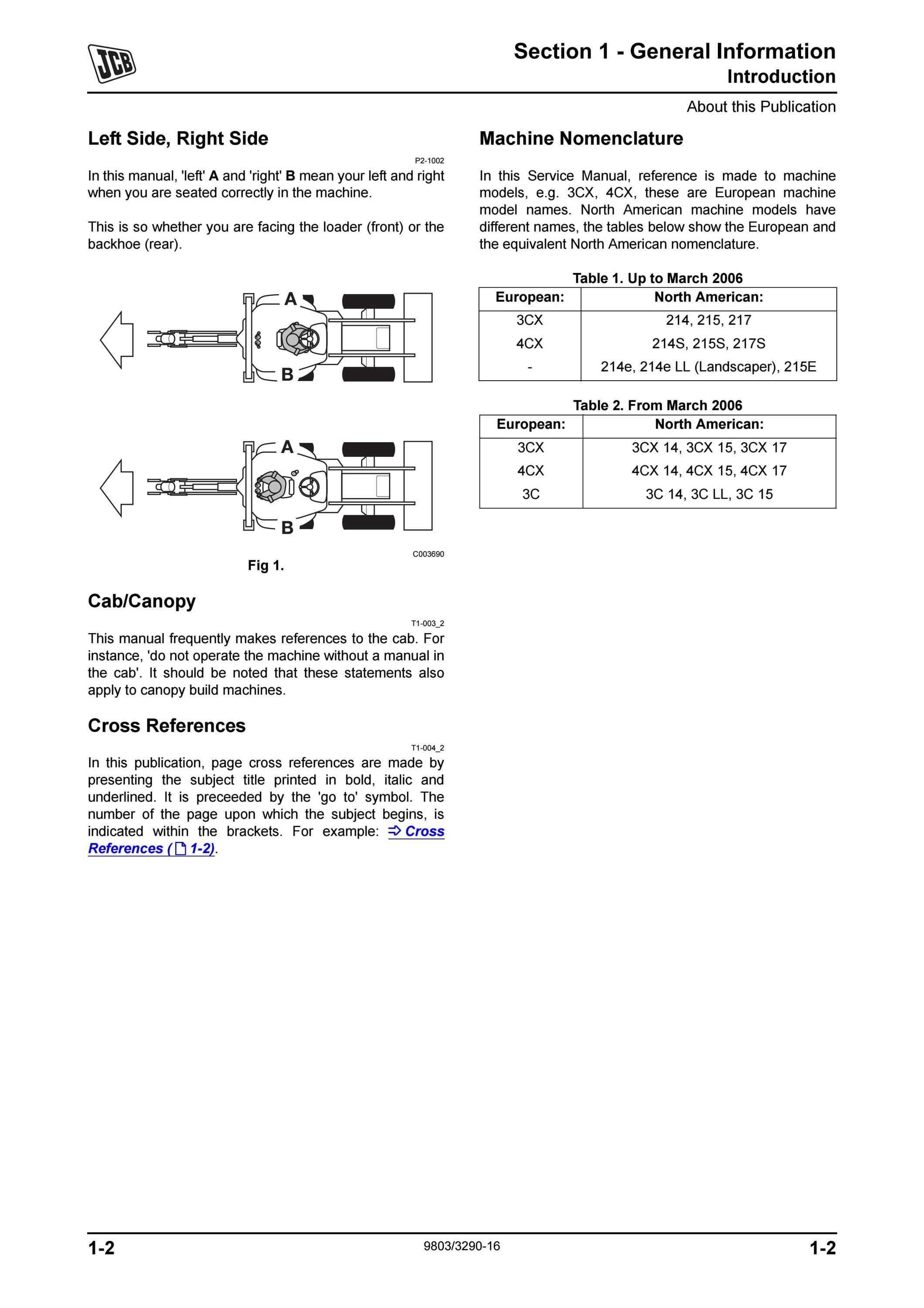 JCB

Section 1 - General Information
Introduction

About this Publication

Left Side, Right Side

P2-1002

In this manual, 'left' A and 'right' B mean your left and right when you are seated correctly in the machine.

This is so whether you are facing the loader (front) or the backhoe (rear).

A

B

A

B

C003690

Fig 1.

Cab/Canopy

T1-003_2

This manual frequently makes references to the cab. For instance, 'do not operate the machine without a manual in the cab'. It should be noted that these statements also apply to canopy build machines.

Cross References

T1-004_2

In this publication, page cross references are made by presenting the subject title printed in bold, italic and underlined. It is preceeded by the 'go to' symbol. The number of the page upon which the subject begins, is indicated within the brackets. For example: ⇒ Cross References ( 1-2).

Machine Nomenclature

In this Service Manual, reference is made to machine models, e.g. 3CX, 4CX, these are European machine model names. North American machine models have different names, the tables below show the European and the equivalent North American nomenclature.

Table 1. Up to March 2006

| European: | North American: |
|---|---|
| 3CX | 214, 215, 217 |
| 4CX | 214S, 215S, 217S |
| - | 214e, 214e LL (Landscaper), 215E |

Table 2. From March 2006

| European: | North American: |
|---|---|
| 3CX | 3CX 14, 3CX 15, 3CX 17 |
| 4CX | 4CX 14, 4CX 15, 4CX 17 |
| 3C | 3C 14, 3C LL, 3C 15 |

1-2

9803/3290-16

1-2