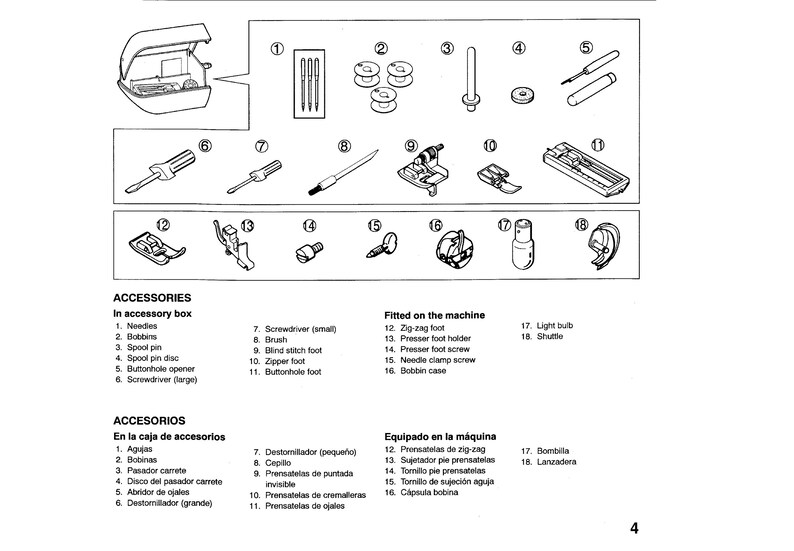 ① ② ③ ④ ⑤

⑥ ⑦ ⑧ ⑨ ⑩ ⑪

⑫ ⑬ ⑭ ⑮ ⑯ ⑰ ⑱

ACCESSORIES

In accessory box
1. Needles
2. Bobbins
3. Spool pin
4. Spool pin disc
5. Buttonhole opener
6. Screwdriver (large)

7. Screwdriver (small)
8. Brush
9. Blind stitch foot
10. Zipper foot
11. Buttonhole foot

Fitted on the machine
12. Zig-zag foot
13. Presser foot holder
14. Presser foot screw
15. Needle clamp screw
16. Bobbin case

17. Light bulb
18. Shuttle

ACCESORIOS

En la caja de accesorios
1. Agujas
2. Bobinas
3. Pasador carrete
4. Disco del pasador carrete
5. Abridor de ojales
6. Destornillador (grande)

7. Destornillador (pequeño)
8. Cepillo
9. Prensatelas de puntada invisible
10. Prensatelas de cremalleras
11. Prensatelas de ojales

Equipado en la máquina
12. Prensatelas de zig-zag
13. Sujetador pie prensatelas
14. Tornillo pie prensatelas
15. Tornillo de sujeción aguja
16. Cápsula bobina

17. Bombilla
18. Lanzadera

4