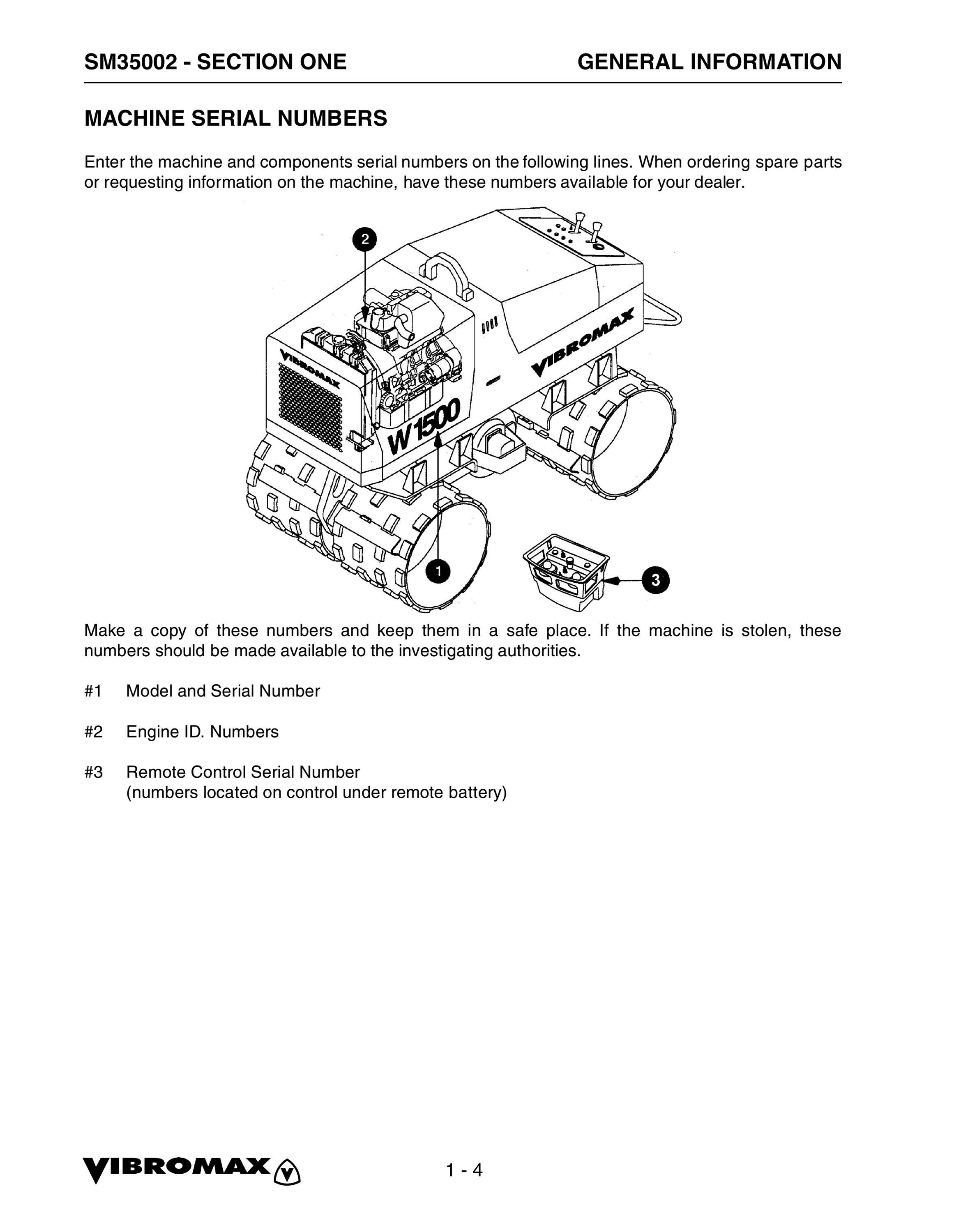 SM35002 - SECTION ONE

GENERAL INFORMATION

MACHINE SERIAL NUMBERS

Enter the machine and components serial numbers on the following lines. When ordering spare parts or requesting information on the machine, have these numbers available for your dealer.

2

VIBROMAX

VIBROMAX

W1500

1

3

Make a copy of these numbers and keep them in a safe place. If the machine is stolen, these numbers should be made available to the investigating authorities.

#1 Model and Serial Number

#2 Engine ID. Numbers

#3 Remote Control Serial Number
(numbers located on control under remote battery)

VIBROMAX

1 - 4