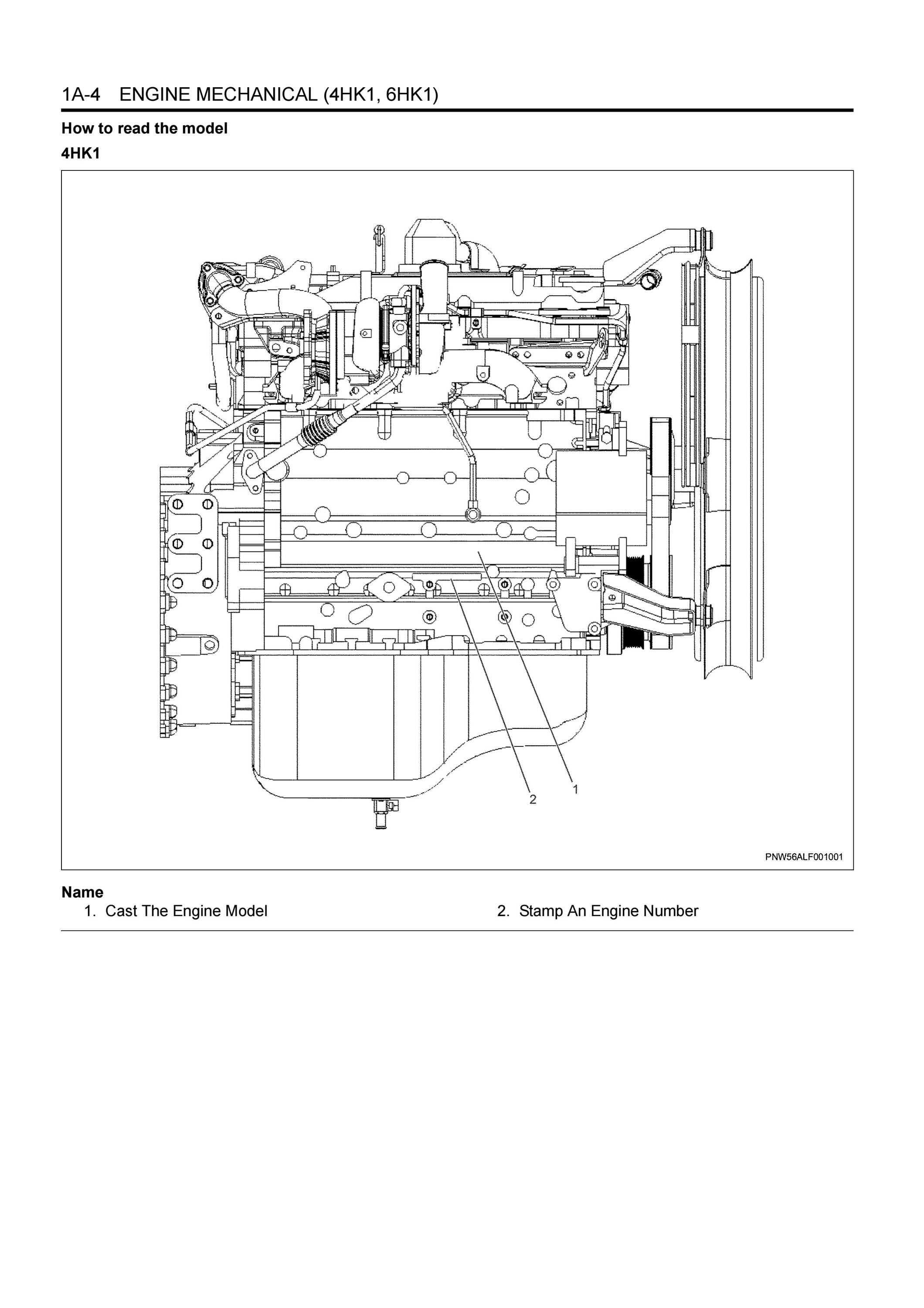 1A-4 ENGINE MECHANICAL (4HK1, 6HK1)

How to read the model

4HK1

2

1

PNW56ALF001001

Name

1. Cast The Engine Model

2. Stamp An Engine Number