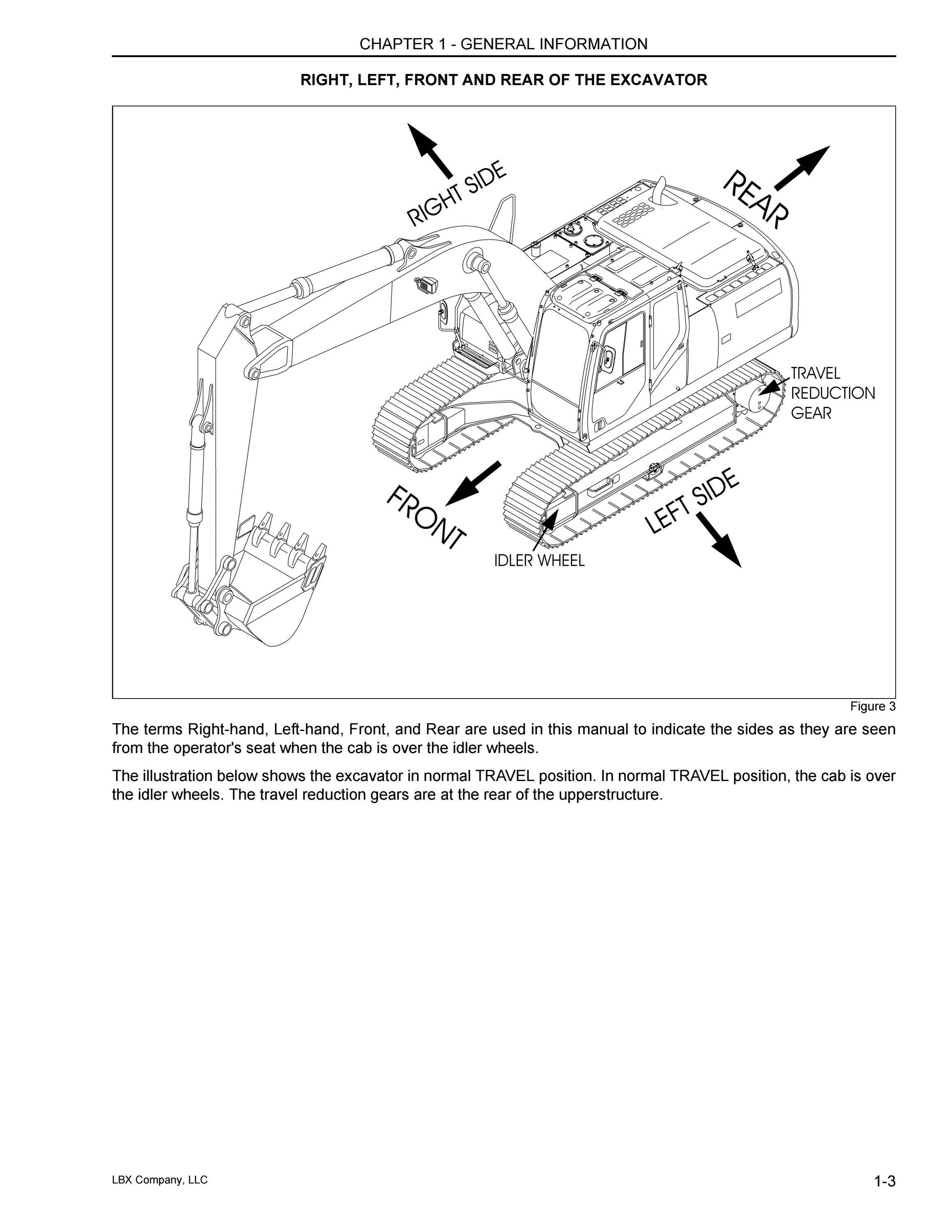 CHAPTER 1 - GENERAL INFORMATION

RIGHT, LEFT, FRONT AND REAR OF THE EXCAVATOR

RIGHT SIDE

REAR

TRAVEL REDUCTION GEAR

FRONT

LEFT SIDE

IDLER WHEEL

Figure 3

The terms Right-hand, Left-hand, Front, and Rear are used in this manual to indicate the sides as they are seen from the operator's seat when the cab is over the idler wheels.

The illustration below shows the excavator in normal TRAVEL position. In normal TRAVEL position, the cab is over the idler wheels. The travel reduction gears are at the rear of the upperstructure.

LBX Company, LLC

1-3