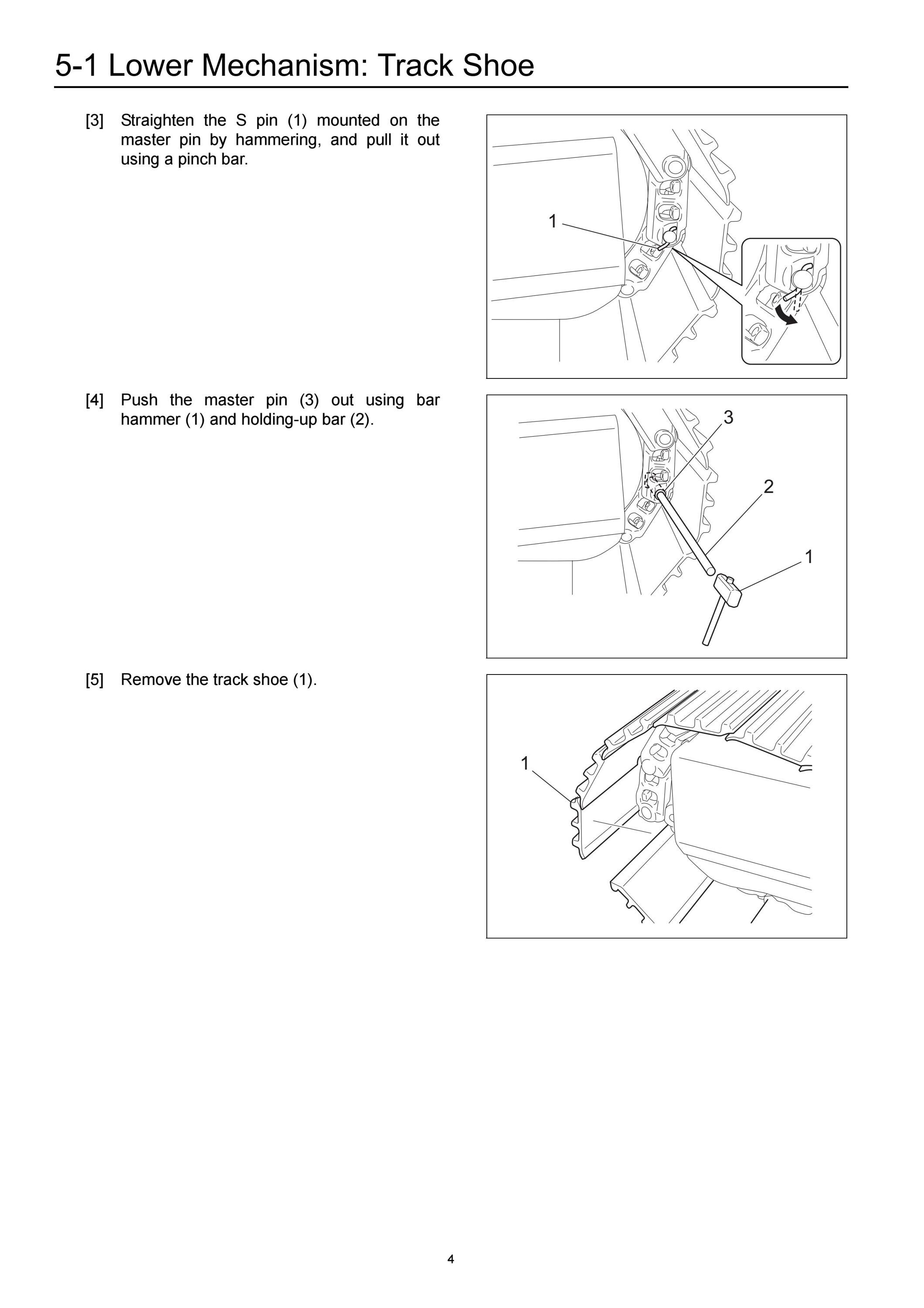 5-1 Lower Mechanism: Track Shoe

[3] Straighten the S pin (1) mounted on the master pin by hammering, and pull it out using a pinch bar.

1

[4] Push the master pin (3) out using bar hammer (1) and holding-up bar (2).

3

2

1

[5] Remove the track shoe (1).

1

4