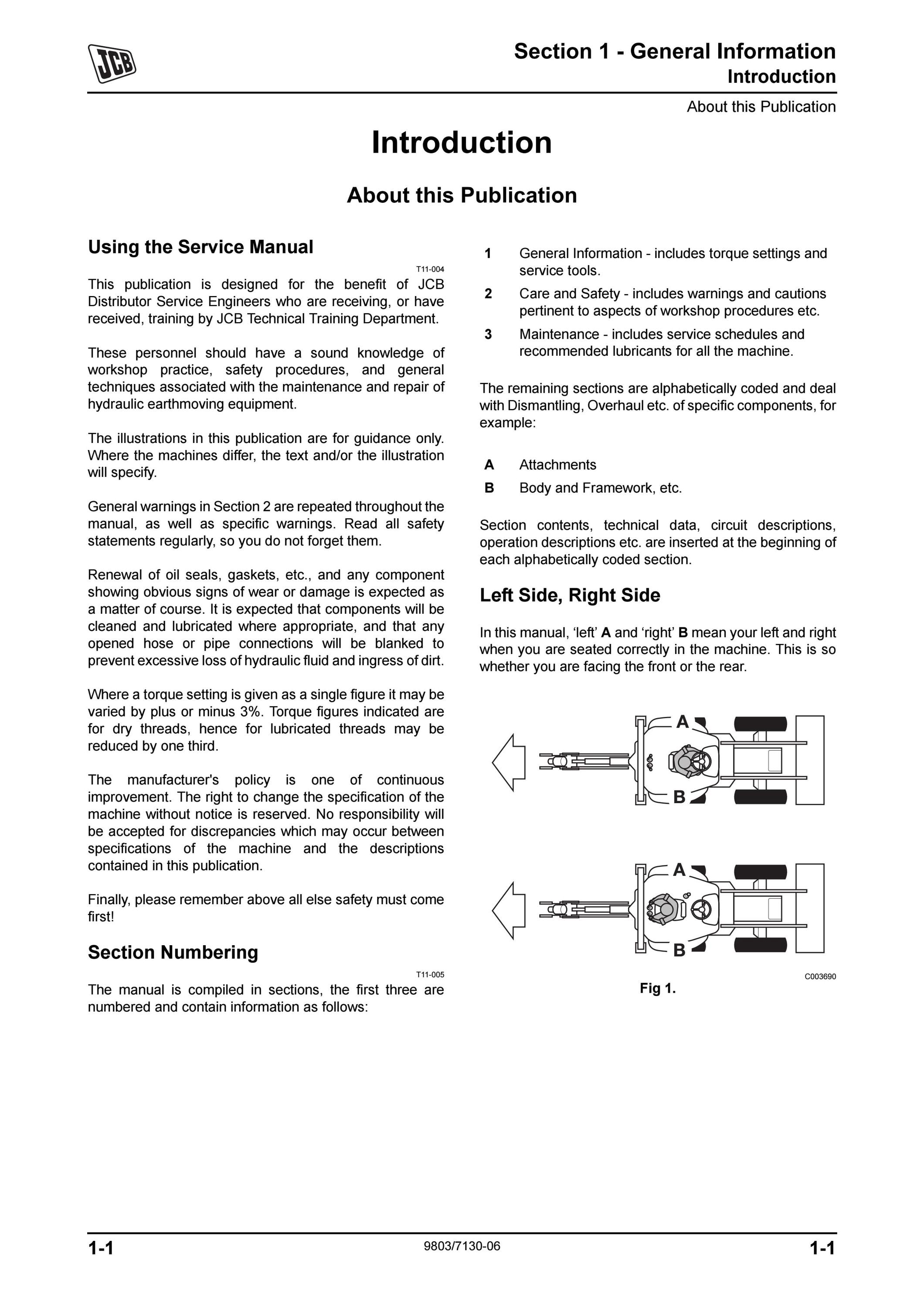 JCB

Section 1 - General Information
Introduction
About this Publication

Introduction

About this Publication

Using the Service Manual

T11-004

This publication is designed for the benefit of JCB Distributor Service Engineers who are receiving, or have received, training by JCB Technical Training Department.

These personnel should have a sound knowledge of workshop practice, safety procedures, and general techniques associated with the maintenance and repair of hydraulic earthmoving equipment.

The illustrations in this publication are for guidance only. Where the machines differ, the text and/or the illustration will specify.

General warnings in Section 2 are repeated throughout the manual, as well as specific warnings. Read all safety statements regularly, so you do not forget them.

Renewal of oil seals, gaskets, etc., and any component showing obvious signs of wear or damage is expected as a matter of course. It is expected that components will be cleaned and lubricated where appropriate, and that any opened hose or pipe connections will be blanked to prevent excessive loss of hydraulic fluid and ingress of dirt.

Where a torque setting is given as a single figure it may be varied by plus or minus 3%. Torque figures indicated are for dry threads, hence for lubricated threads may be reduced by one third.

The manufacturer's policy is one of continuous improvement. The right to change the specification of the machine without notice is reserved. No responsibility will be accepted for discrepancies which may occur between specifications of the machine and the descriptions contained in this publication.

Finally, please remember above all else safety must come first!

Section Numbering

T11-005

The manual is compiled in sections, the first three are numbered and contain information as follows:

1 General Information - includes torque settings and service tools.

2 Care and Safety - includes warnings and cautions pertinent to aspects of workshop procedures etc.

3 Maintenance - includes service schedules and recommended lubricants for all the machine.

The remaining sections are alphabetically coded and deal with Dismantling, Overhaul etc. of specific components, for example:

A Attachments

B Body and Framework, etc.

Section contents, technical data, circuit descriptions, operation descriptions etc. are inserted at the beginning of each alphabetically coded section.

Left Side, Right Side

In this manual, ‘left’ A and ‘right’ B mean your left and right when you are seated correctly in the machine. This is so whether you are facing the front or the rear.

A
B
A
B

C003690

Fig 1.

1-1 9803/7130-06 1-1