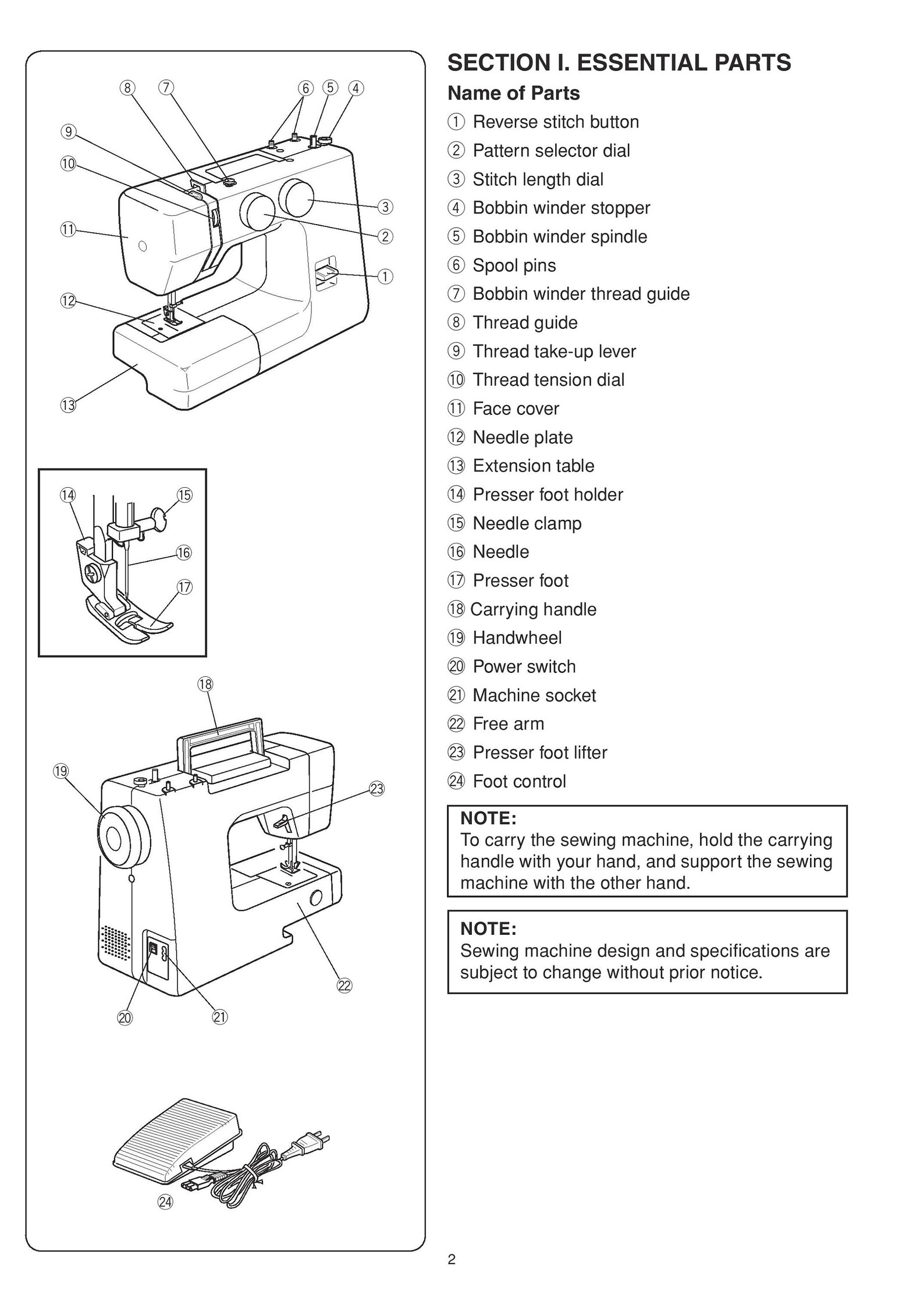 ⑧ ⑦ ⑥ ⑤ ④
⑨
⑩
③
⑪
②
①
⑫
⑬

⑭ ⑮
⑯
⑰

⑱
⑲
㉓
㉒
⑳ ㉑

㉔

SECTION I. ESSENTIAL PARTS

Name of Parts

① Reverse stitch button
② Pattern selector dial
③ Stitch length dial
④ Bobbin winder stopper
⑤ Bobbin winder spindle
⑥ Spool pins
⑦ Bobbin winder thread guide
⑧ Thread guide
⑨ Thread take-up lever
⑩ Thread tension dial
⑪ Face cover
⑫ Needle plate
⑬ Extension table
⑭ Presser foot holder
⑮ Needle clamp
⑯ Needle
⑰ Presser foot
⑱ Carrying handle
⑲ Handwheel
⑳ Power switch
㉑ Machine socket
㉒ Free arm
㉓ Presser foot lifter
㉔ Foot control

NOTE:
To carry the sewing machine, hold the carrying handle with your hand, and support the sewing machine with the other hand.

NOTE:
Sewing machine design and specifications are subject to change without prior notice.

2