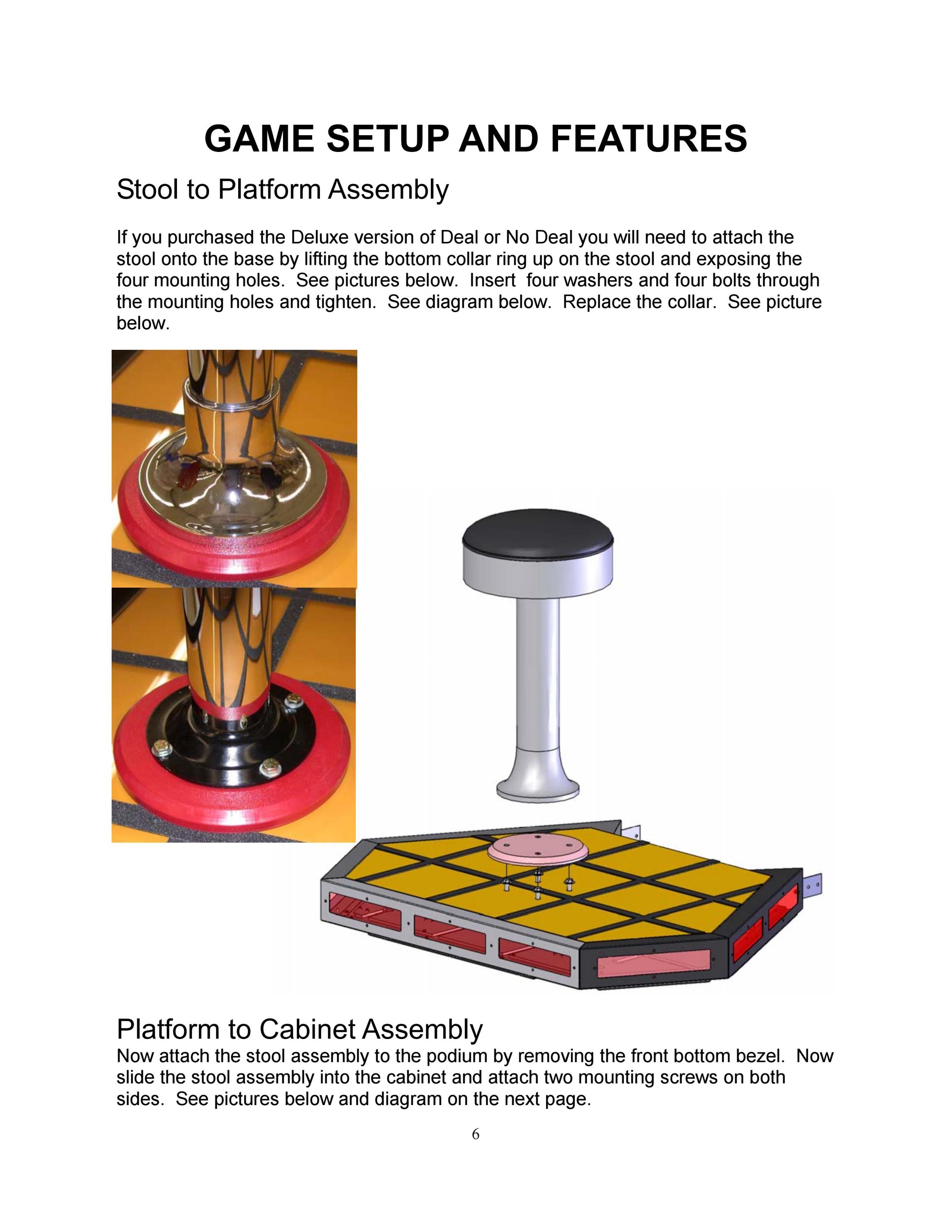 GAME SETUP AND FEATURES

Stool to Platform Assembly

If you purchased the Deluxe version of Deal or No Deal you will need to attach the stool onto the base by lifting the bottom collar ring up on the stool and exposing the four mounting holes.  See pictures below.  Insert  four washers and four bolts through the mounting holes and tighten.  See diagram below.  Replace the collar.  See picture below.

Platform to Cabinet Assembly

Now attach the stool assembly to the podium by removing the front bottom bezel.  Now slide the stool assembly into the cabinet and attach two mounting screws on both sides.  See pictures below and diagram on the next page.

6