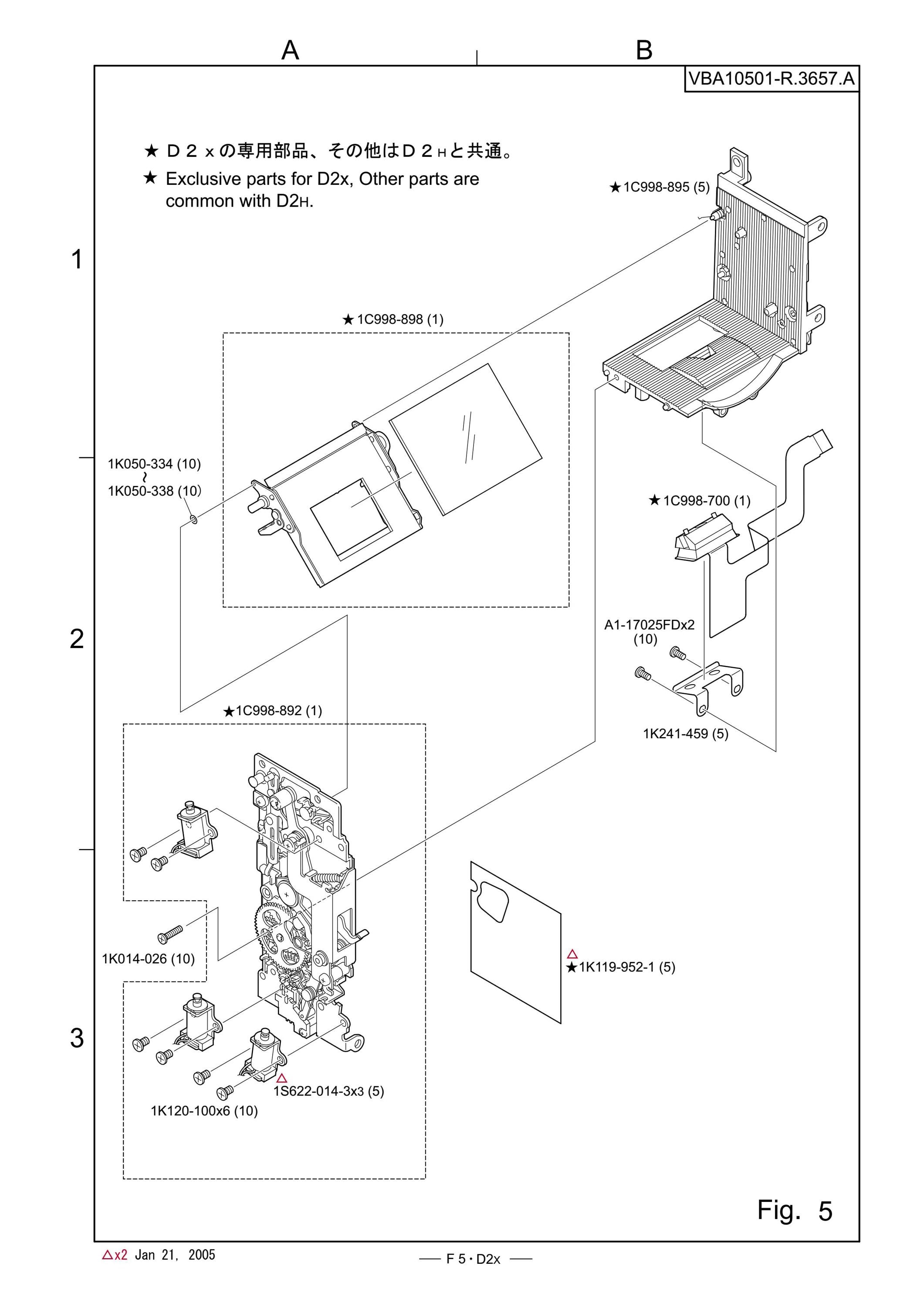 A

B

VBA10501-R.3657.A

★ Ｄ２ｘの専用部品、その他はＤ２Ｈと共通。

★ Exclusive parts for D2x, Other parts are common with D2H.

1

2

3

★1C998-895 (5)

★1C998-898 (1)

1K050-334 (10)
~
1K050-338 (10)

★1C998-700 (1)

A1-17025FDx2
(10)

1K241-459 (5)

★1C998-892 (1)

1K014-026 (10)

△
★1K119-952-1 (5)

△
1S622-014-3x3 (5)

1K120-100x6 (10)

Fig. 5

△x2 Jan 21, 2005

— F 5・D2x —