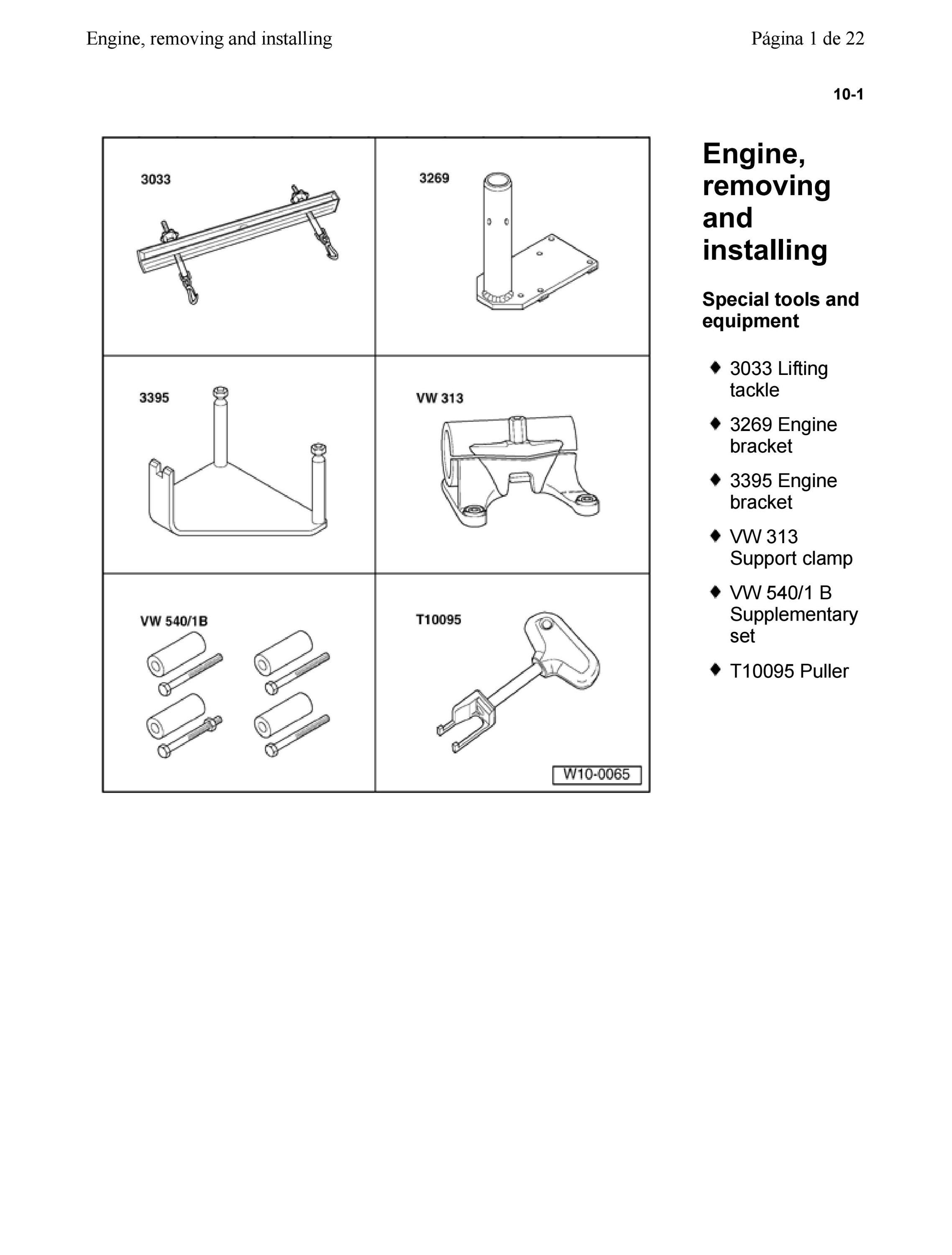 Engine, removing and installing

Página 1 de 22

10-1

3033

3269

3395

VW 313

VW 540/1B

T10095

W10-0065

Engine, removing and installing

Special tools and equipment

◆ 3033 Lifting tackle

◆ 3269 Engine bracket

◆ 3395 Engine bracket

◆ VW 313 Support clamp

◆ VW 540/1 B Supplementary set

◆ T10095 Puller