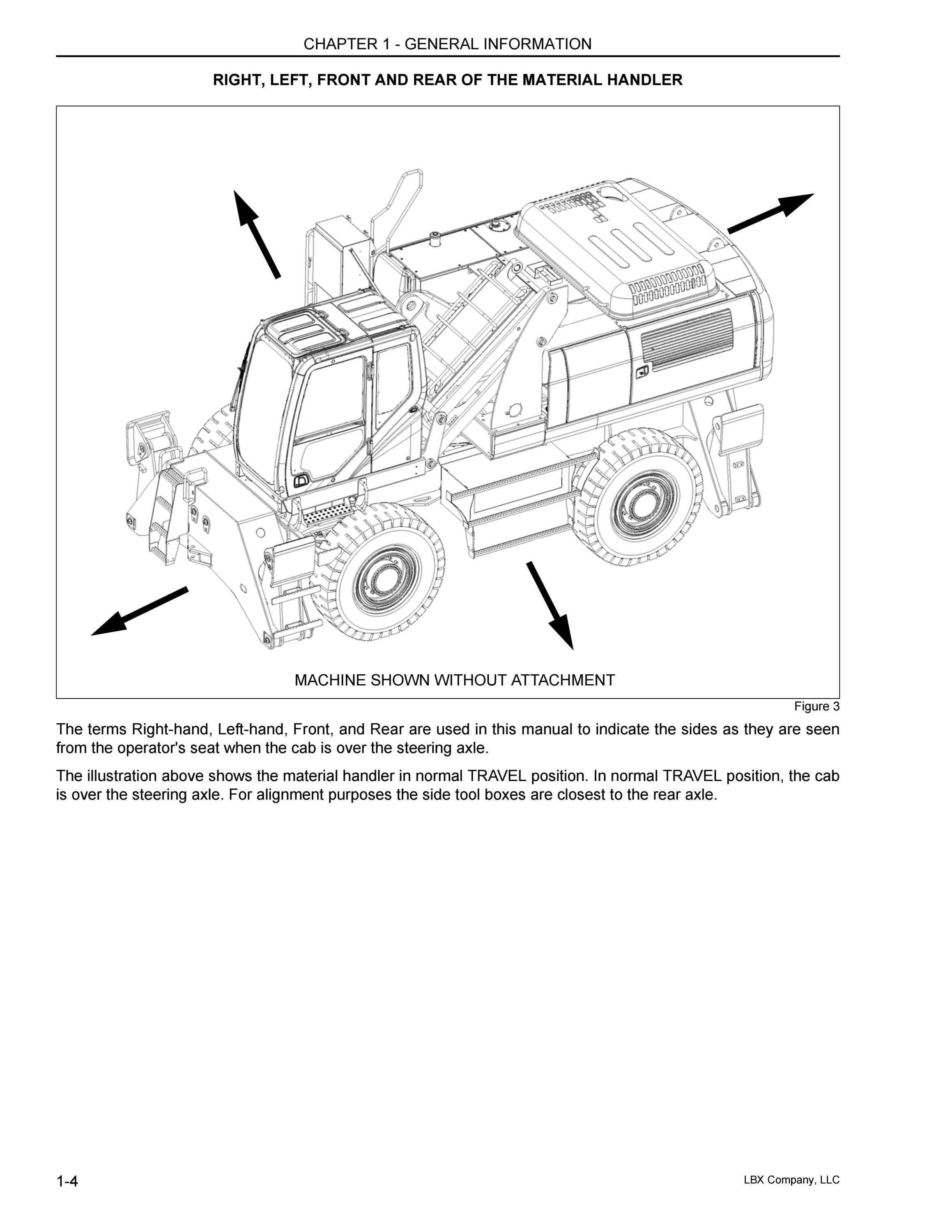 CHAPTER 1 - GENERAL INFORMATION

RIGHT, LEFT, FRONT AND REAR OF THE MATERIAL HANDLER

MACHINE SHOWN WITHOUT ATTACHMENT

Figure 3

The terms Right-hand, Left-hand, Front, and Rear are used in this manual to indicate the sides as they are seen from the operator's seat when the cab is over the steering axle.

The illustration above shows the material handler in normal TRAVEL position. In normal TRAVEL position, the cab is over the steering axle. For alignment purposes the side tool boxes are closest to the rear axle.

1-4

LBX Company, LLC