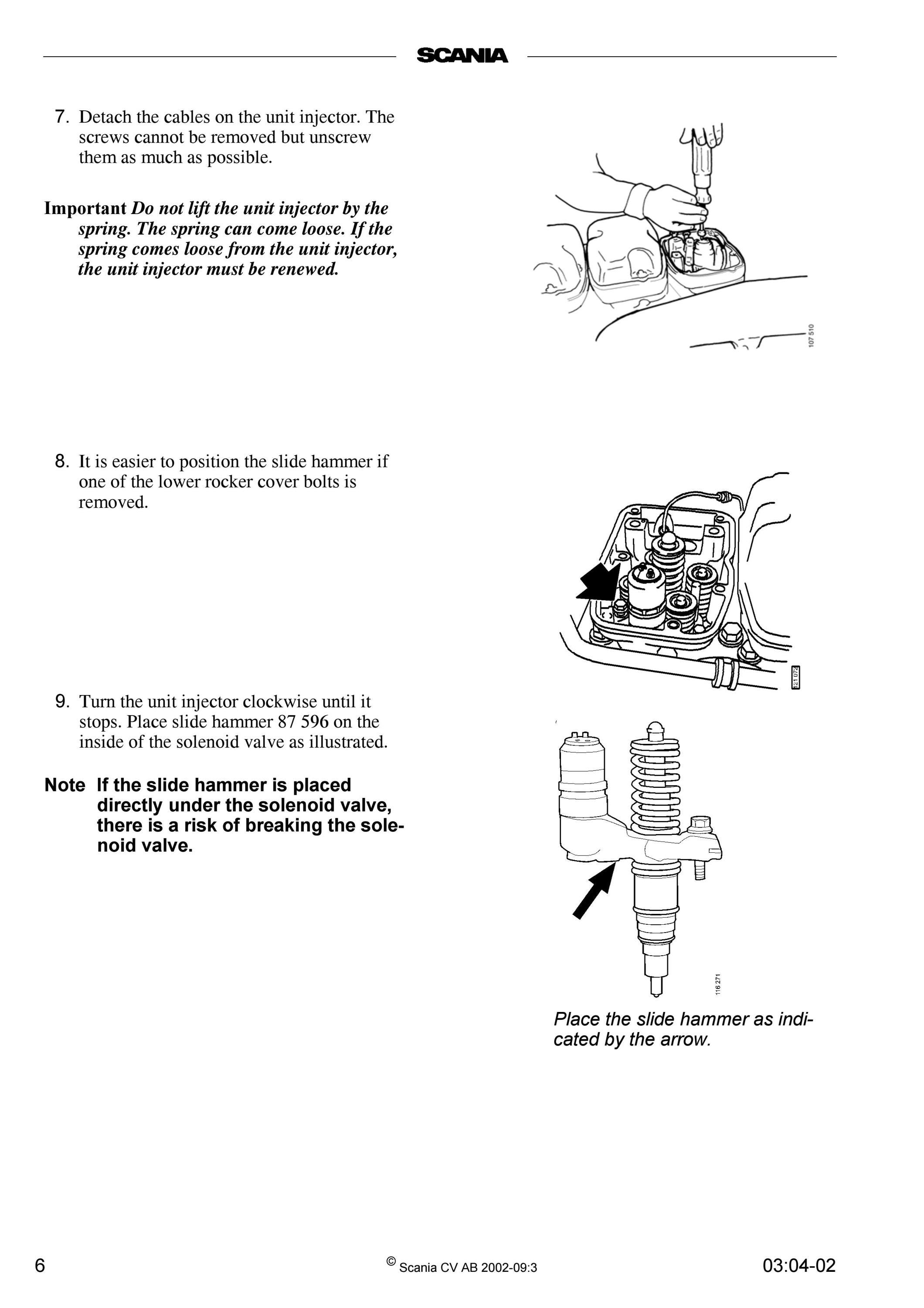 SCANIA

7. Detach the cables on the unit injector. The screws cannot be removed but unscrew them as much as possible.

Important Do not lift the unit injector by the spring. The spring can come loose. If the spring comes loose from the unit injector, the unit injector must be renewed.

107 510

8. It is easier to position the slide hammer if one of the lower rocker cover bolts is removed.

121 072

9. Turn the unit injector clockwise until it stops. Place slide hammer 87 596 on the inside of the solenoid valve as illustrated.

Note If the slide hammer is placed directly under the solenoid valve, there is a risk of breaking the solenoid valve.

116 271

Place the slide hammer as indicated by the arrow.

6 © Scania CV AB 2002-09:3 03:04-02