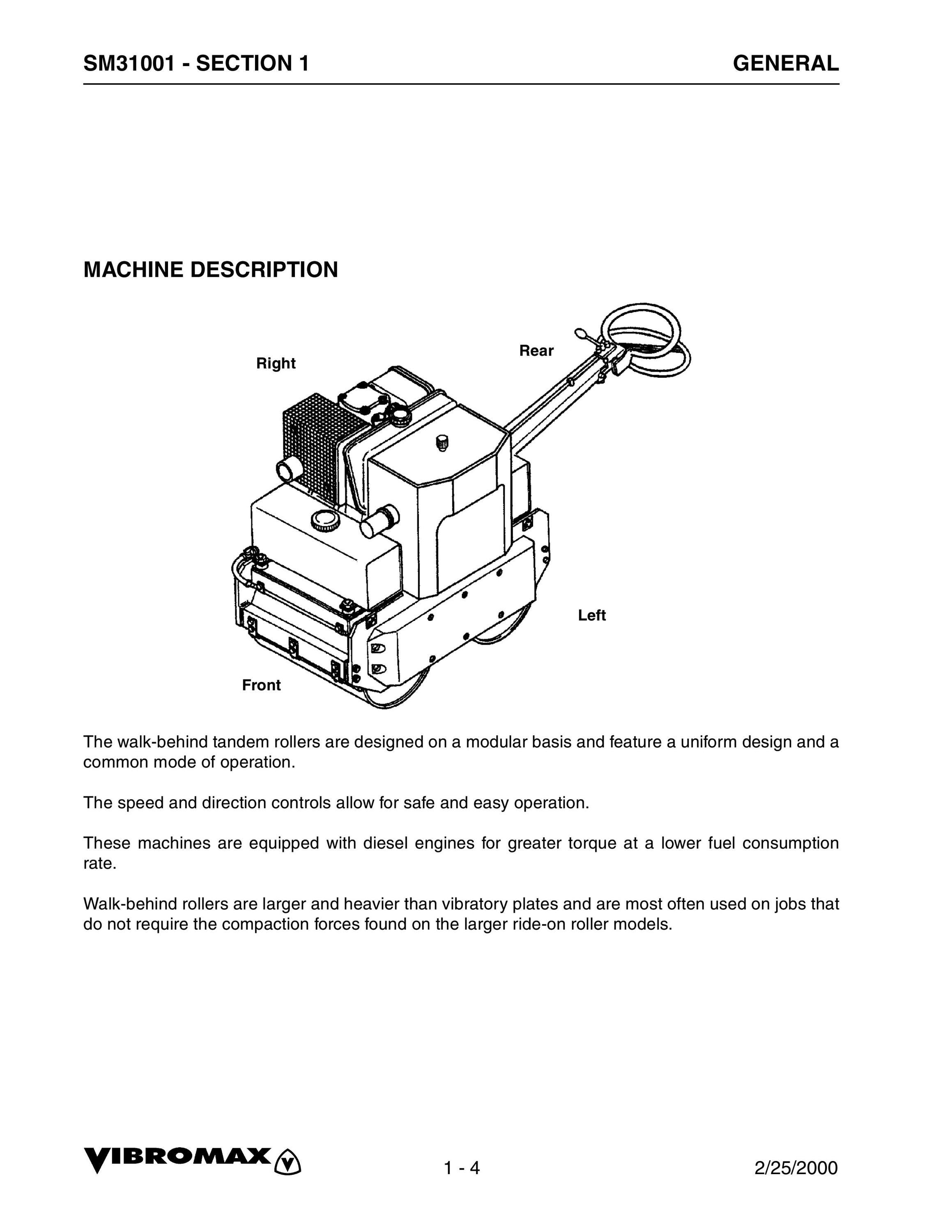 SM31001 - SECTION 1

GENERAL

MACHINE DESCRIPTION

Right

Rear

Left

Front

The walk-behind tandem rollers are designed on a modular basis and feature a uniform design and a common mode of operation.

The speed and direction controls allow for safe and easy operation.

These machines are equipped with diesel engines for greater torque at a lower fuel consumption rate.

Walk-behind rollers are larger and heavier than vibratory plates and are most often used on jobs that do not require the compaction forces found on the larger ride-on roller models.

VIBROMAX

1 - 4

2/25/2000