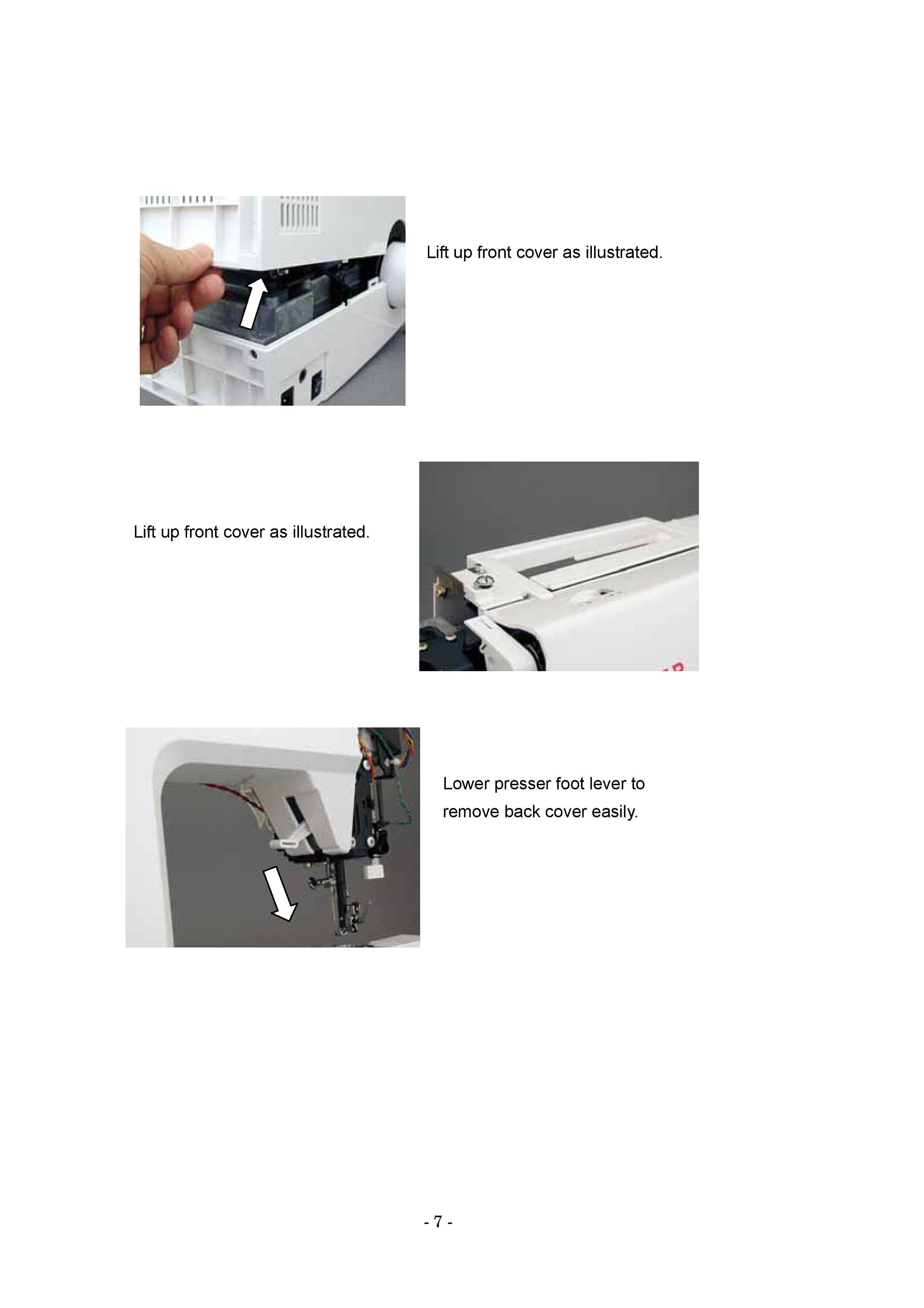 Lift up front cover as illustrated.

Lift up front cover as illustrated.

Lower presser foot lever to remove back cover easily.

- 7 -