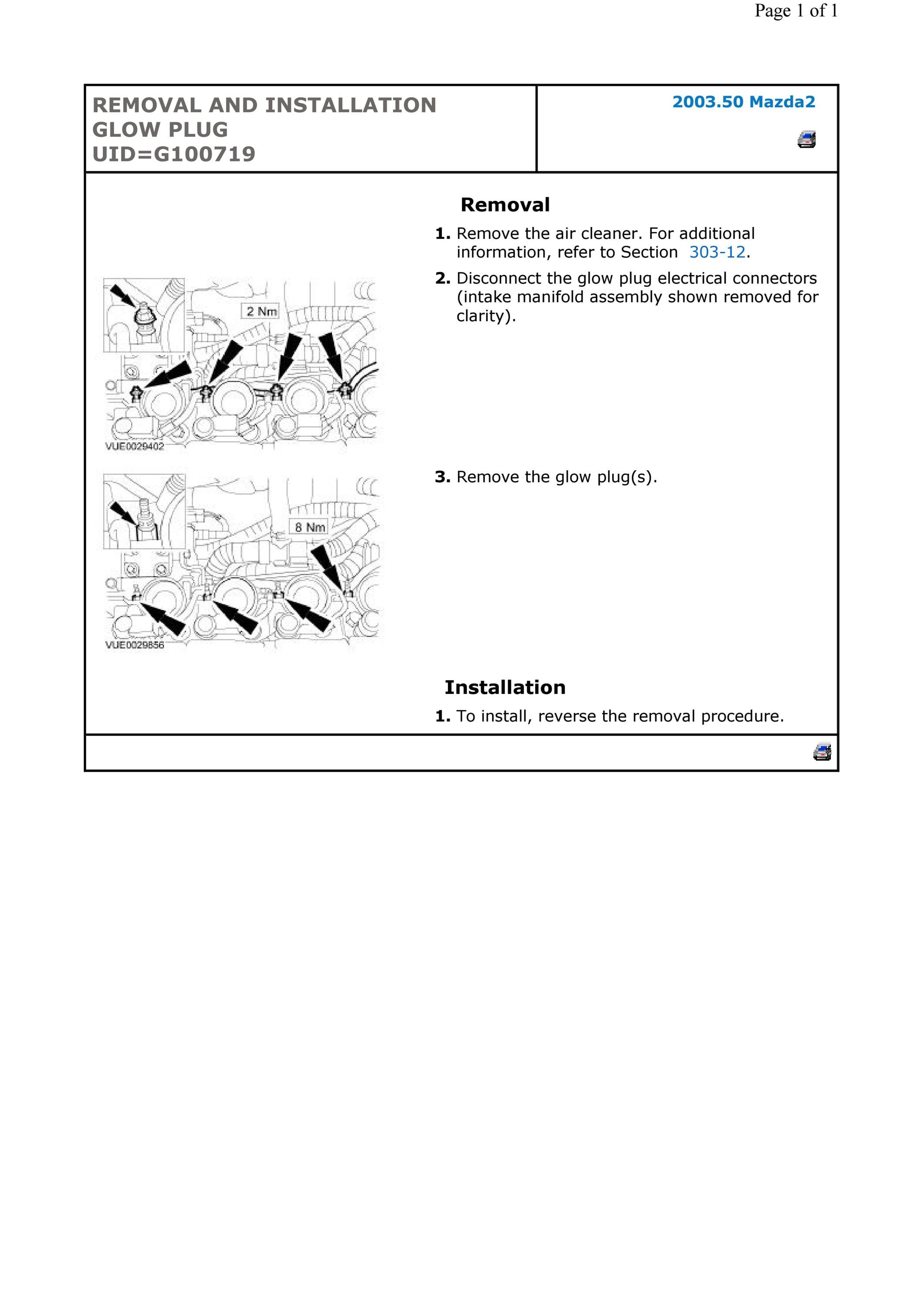 Page 1 of 1

REMOVAL AND INSTALLATION
GLOW PLUG
UID=G100719

2003.50 Mazda2

Removal

1. Remove the air cleaner. For additional information, refer to Section 303-12.

2. Disconnect the glow plug electrical connectors (intake manifold assembly shown removed for clarity).

2 Nm

VUE0029402

3. Remove the glow plug(s).

8 Nm

VUE0029856

Installation

1. To install, reverse the removal procedure.