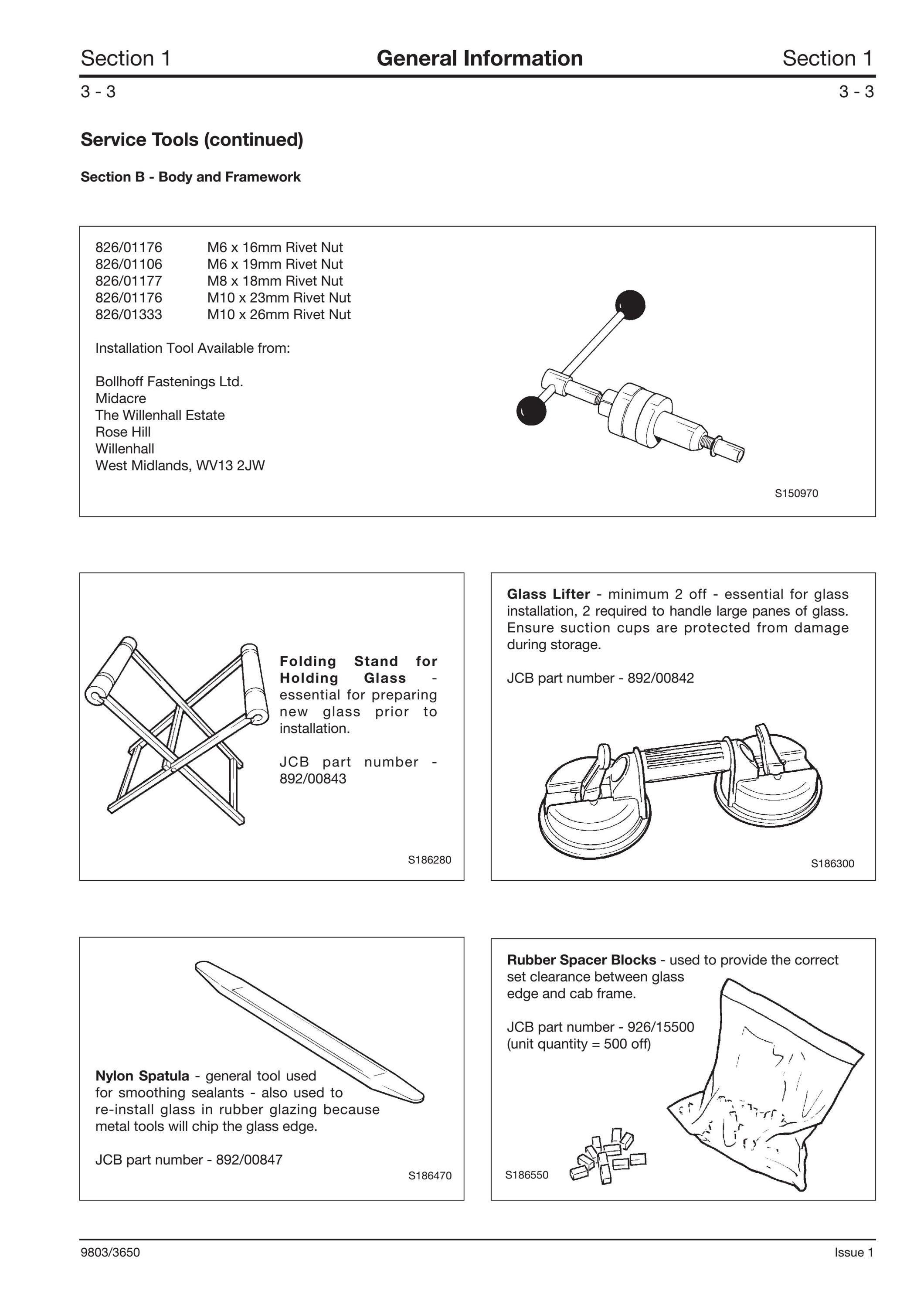 Section 1 General Information Section 1

3 - 3 3 - 3

Service Tools (continued)

Section B - Body and Framework

826/01176 M6 x 16mm Rivet Nut
826/01106 M6 x 19mm Rivet Nut
826/01177 M8 x 18mm Rivet Nut
826/01176 M10 x 23mm Rivet Nut
826/01333 M10 x 26mm Rivet Nut

Installation Tool Available from:

Bollhoff Fastenings Ltd.
Midacre
The Willenhall Estate
Rose Hill
Willenhall
West Midlands, WV13 2JW

S150970

Folding Stand for Holding Glass - essential for preparing new glass prior to installation.

JCB part number - 892/00843

S186280

Glass Lifter - minimum 2 off - essential for glass installation, 2 required to handle large panes of glass. Ensure suction cups are protected from damage during storage.

JCB part number - 892/00842

S186300

Nylon Spatula - general tool used for smoothing sealants - also used to re-install glass in rubber glazing because metal tools will chip the glass edge.

JCB part number - 892/00847

S186470

Rubber Spacer Blocks - used to provide the correct set clearance between glass edge and cab frame.

JCB part number - 926/15500
(unit quantity = 500 off)

S186550

9803/3650 Issue 1