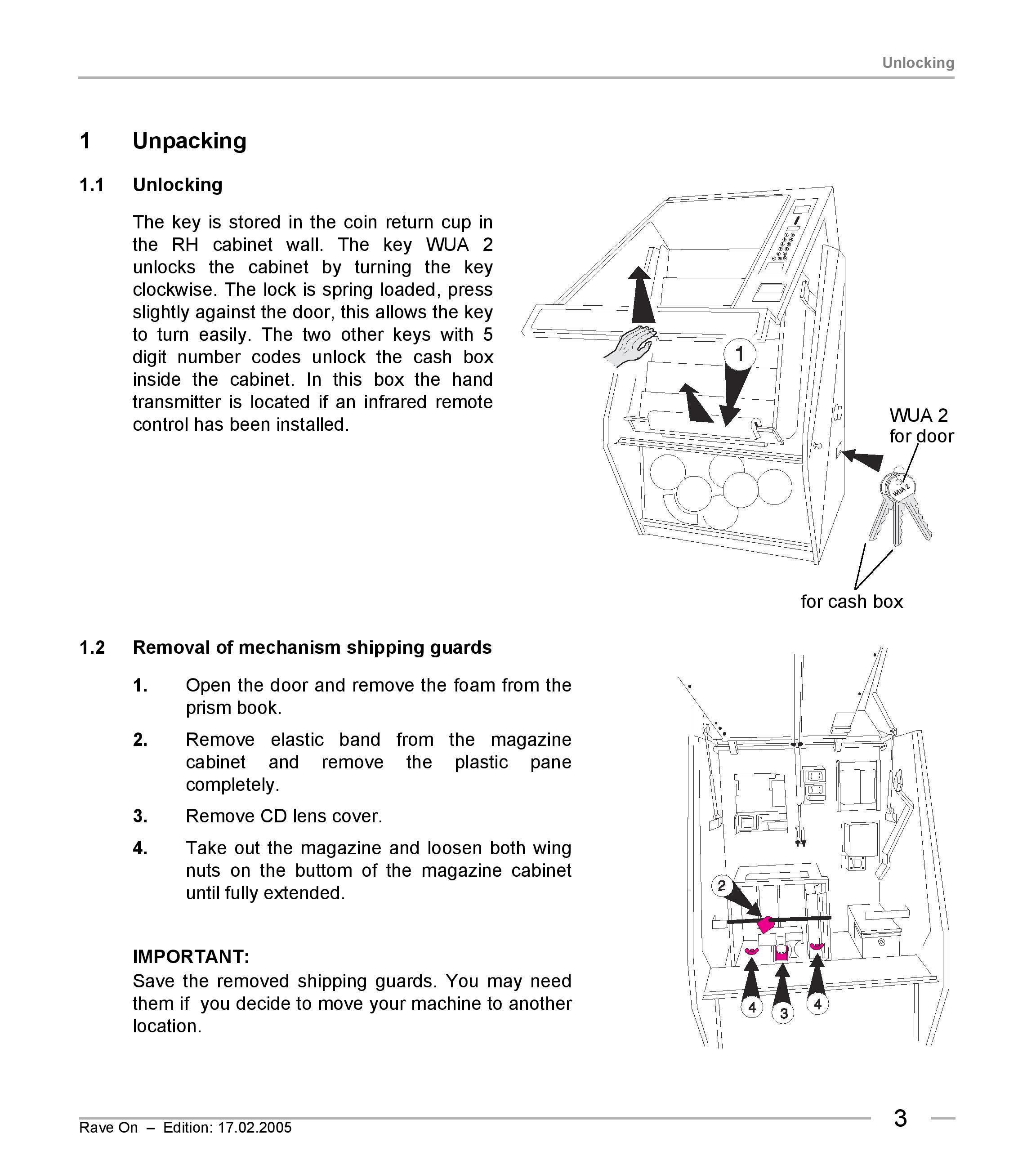 Unlocking

1 Unpacking

1.1 Unlocking

The key is stored in the coin return cup in the RH cabinet wall. The key WUA 2 unlocks the cabinet by turning the key clockwise. The lock is spring loaded, press slightly against the door, this allows the key to turn easily. The two other keys with 5 digit number codes unlock the cash box inside the cabinet. In this box the hand transmitter is located if an infrared remote control has been installed.

1

WUA 2
for door

WUA 2

for cash box

1.2 Removal of mechanism shipping guards

1. Open the door and remove the foam from the prism book.

2. Remove elastic band from the magazine cabinet and remove the plastic pane completely.

3. Remove CD lens cover.

4. Take out the magazine and loosen both wing nuts on the buttom of the magazine cabinet until fully extended.

IMPORTANT:
Save the removed shipping guards. You may need them if you decide to move your machine to another location.

2

4 3 4

Rave On – Edition: 17.02.2005

3