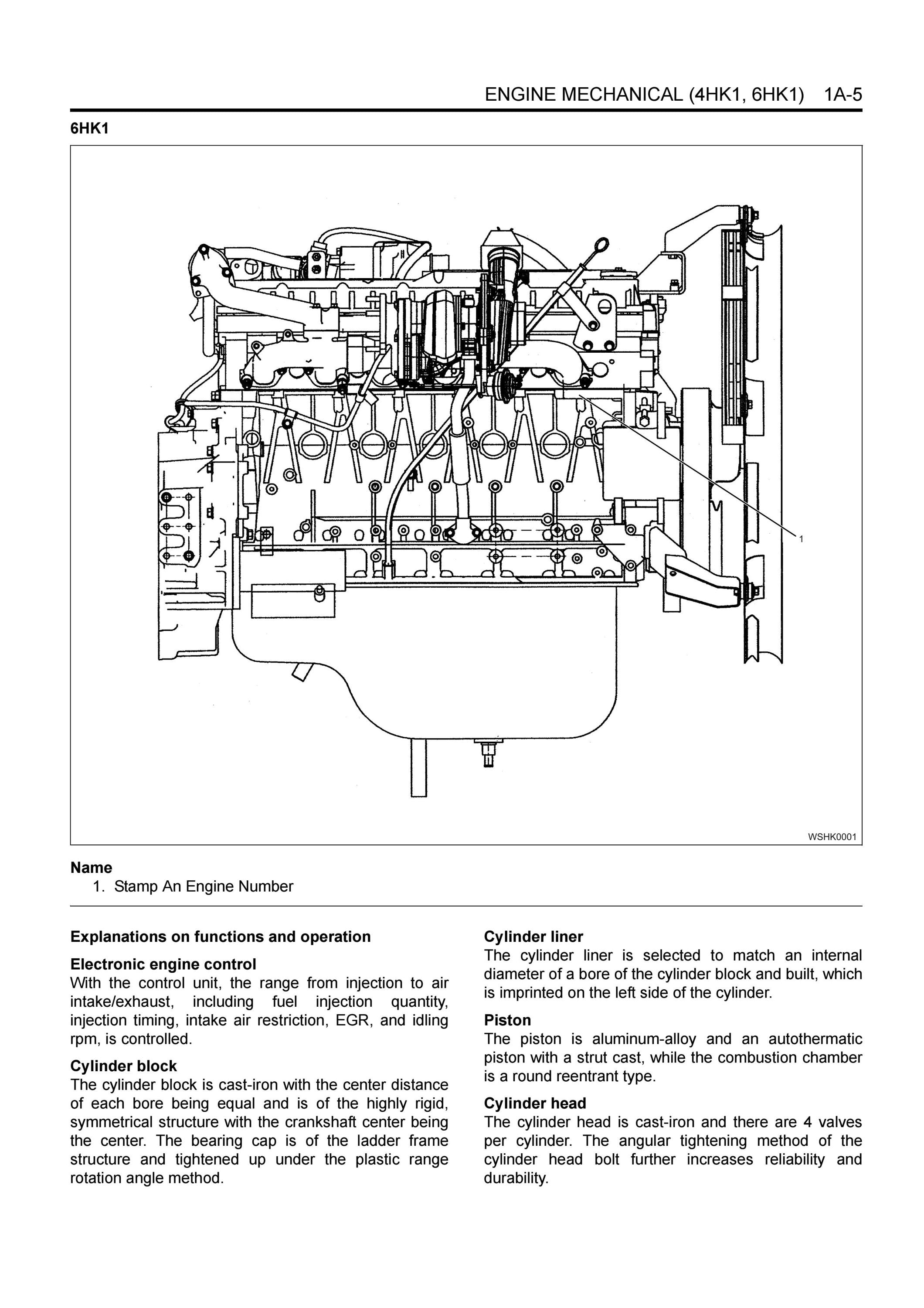 ENGINE MECHANICAL (4HK1, 6HK1) 1A-5

6HK1

1

WSHK0001

Name
1. Stamp An Engine Number

Explanations on functions and operation

Electronic engine control
With the control unit, the range from injection to air intake/exhaust, including fuel injection quantity, injection timing, intake air restriction, EGR, and idling rpm, is controlled.

Cylinder block
The cylinder block is cast-iron with the center distance of each bore being equal and is of the highly rigid, symmetrical structure with the crankshaft center being the center. The bearing cap is of the ladder frame structure and tightened up under the plastic range rotation angle method.

Cylinder liner
The cylinder liner is selected to match an internal diameter of a bore of the cylinder block and built, which is imprinted on the left side of the cylinder.

Piston
The piston is aluminum-alloy and an autothermatic piston with a strut cast, while the combustion chamber is a round reentrant type.

Cylinder head
The cylinder head is cast-iron and there are 4 valves per cylinder. The angular tightening method of the cylinder head bolt further increases reliability and durability.