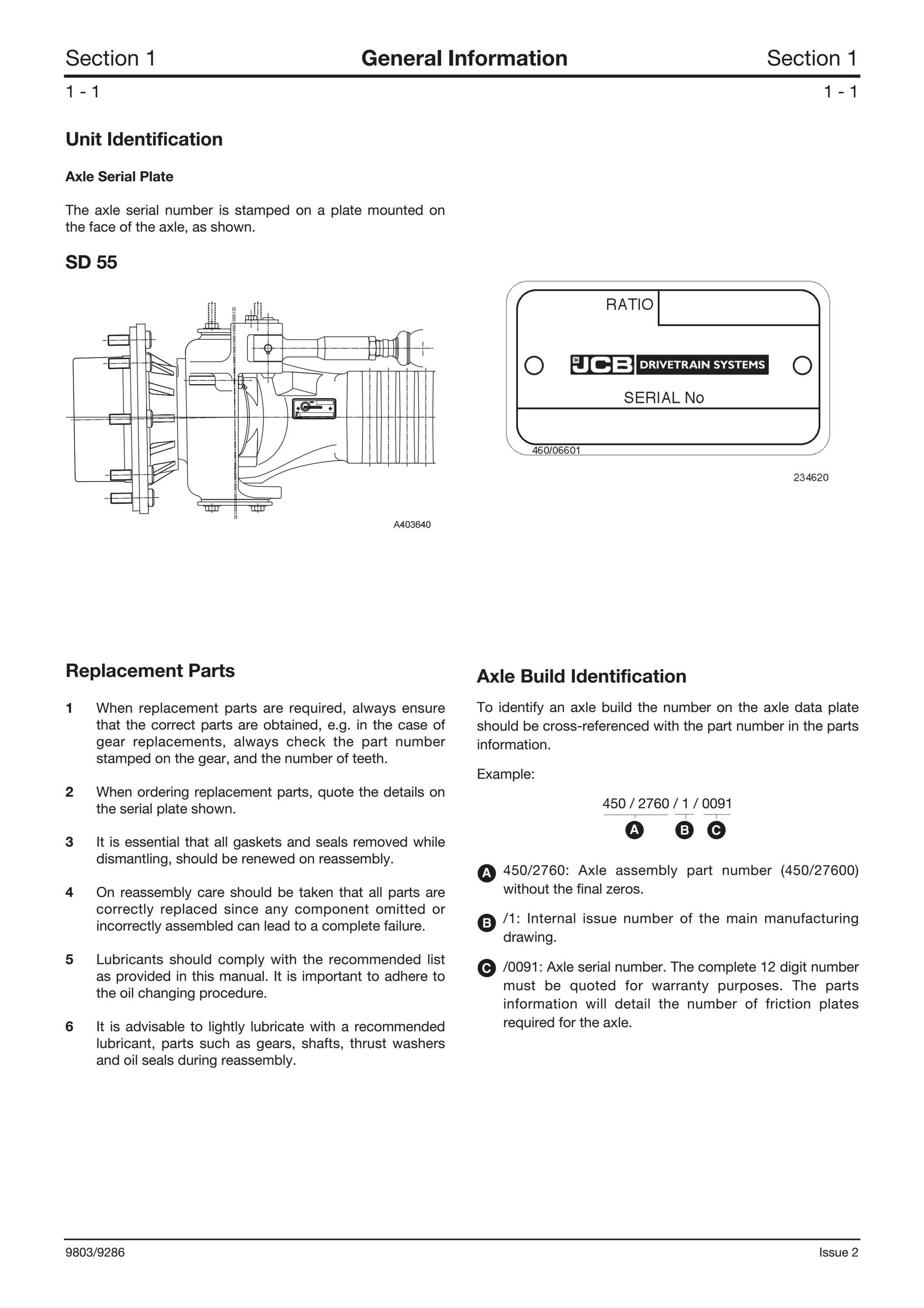 Section 1 General Information Section 1

1 - 1 1 - 1

Unit Identification

Axle Serial Plate

The axle serial number is stamped on a plate mounted on the face of the axle, as shown.

SD 55

A403640

RATIO

JCB DRIVETRAIN SYSTEMS

SERIAL No

460/06601

234620

Replacement Parts

1 When replacement parts are required, always ensure that the correct parts are obtained, e.g. in the case of gear replacements, always check the part number stamped on the gear, and the number of teeth.

2 When ordering replacement parts, quote the details on the serial plate shown.

3 It is essential that all gaskets and seals removed while dismantling, should be renewed on reassembly.

4 On reassembly care should be taken that all parts are correctly replaced since any component omitted or incorrectly assembled can lead to a complete failure.

5 Lubricants should comply with the recommended list as provided in this manual. It is important to adhere to the oil changing procedure.

6 It is advisable to lightly lubricate with a recommended lubricant, parts such as gears, shafts, thrust washers and oil seals during reassembly.

Axle Build Identification

To identify an axle build the number on the axle data plate should be cross-referenced with the part number in the parts information.

Example:

450 / 2760 / 1 / 0091

A B C

A 450/2760: Axle assembly part number (450/27600) without the final zeros.

B /1: Internal issue number of the main manufacturing drawing.

C /0091: Axle serial number. The complete 12 digit number must be quoted for warranty purposes. The parts information will detail the number of friction plates required for the axle.

9803/9286 Issue 2