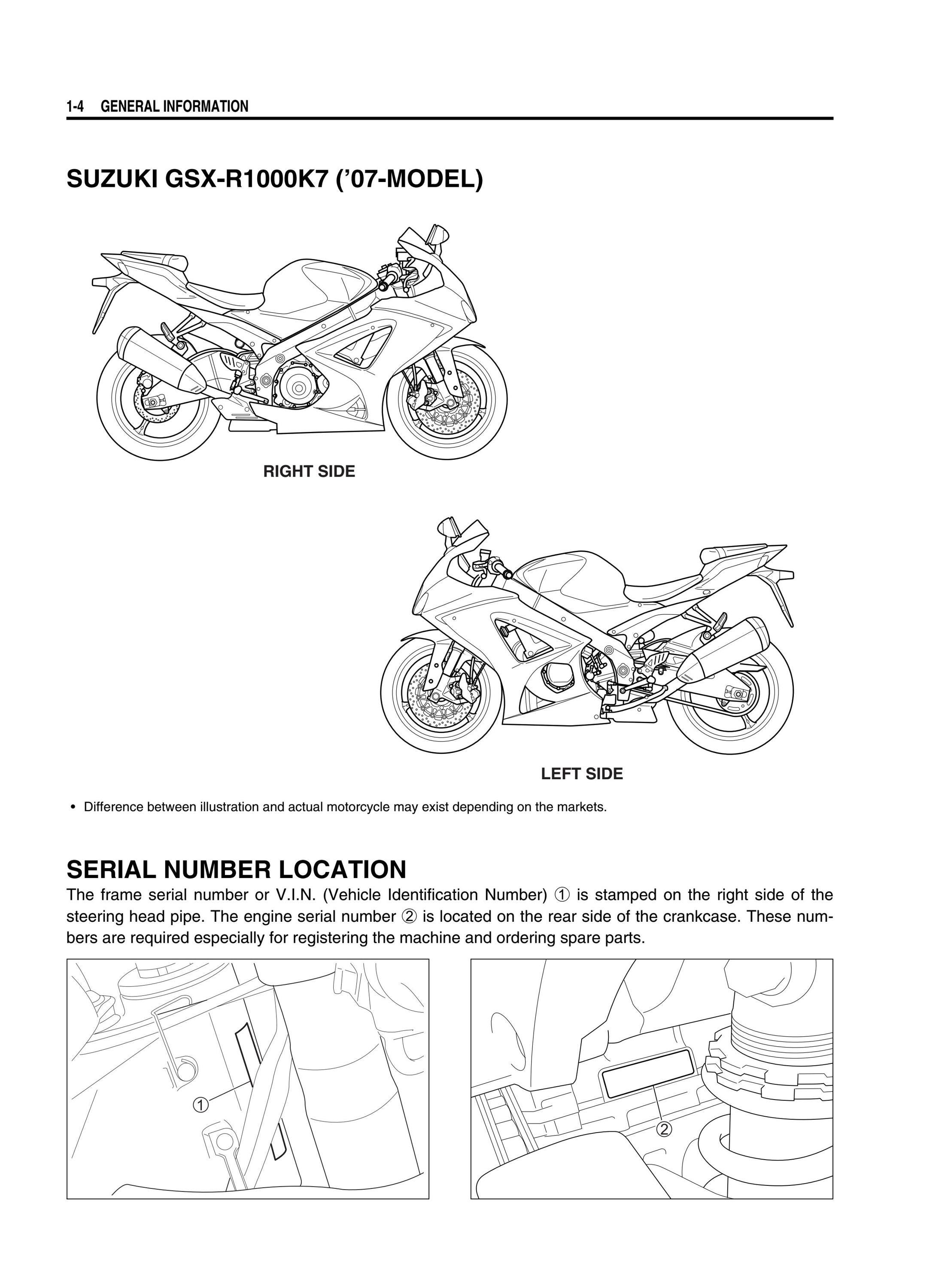 1-4 GENERAL INFORMATION

SUZUKI GSX-R1000K7 ('07-MODEL)

RIGHT SIDE

LEFT SIDE

• Difference between illustration and actual motorcycle may exist depending on the markets.

SERIAL NUMBER LOCATION

The frame serial number or V.I.N. (Vehicle Identification Number) ① is stamped on the right side of the steering head pipe. The engine serial number ② is located on the rear side of the crankcase. These numbers are required especially for registering the machine and ordering spare parts.

①

②