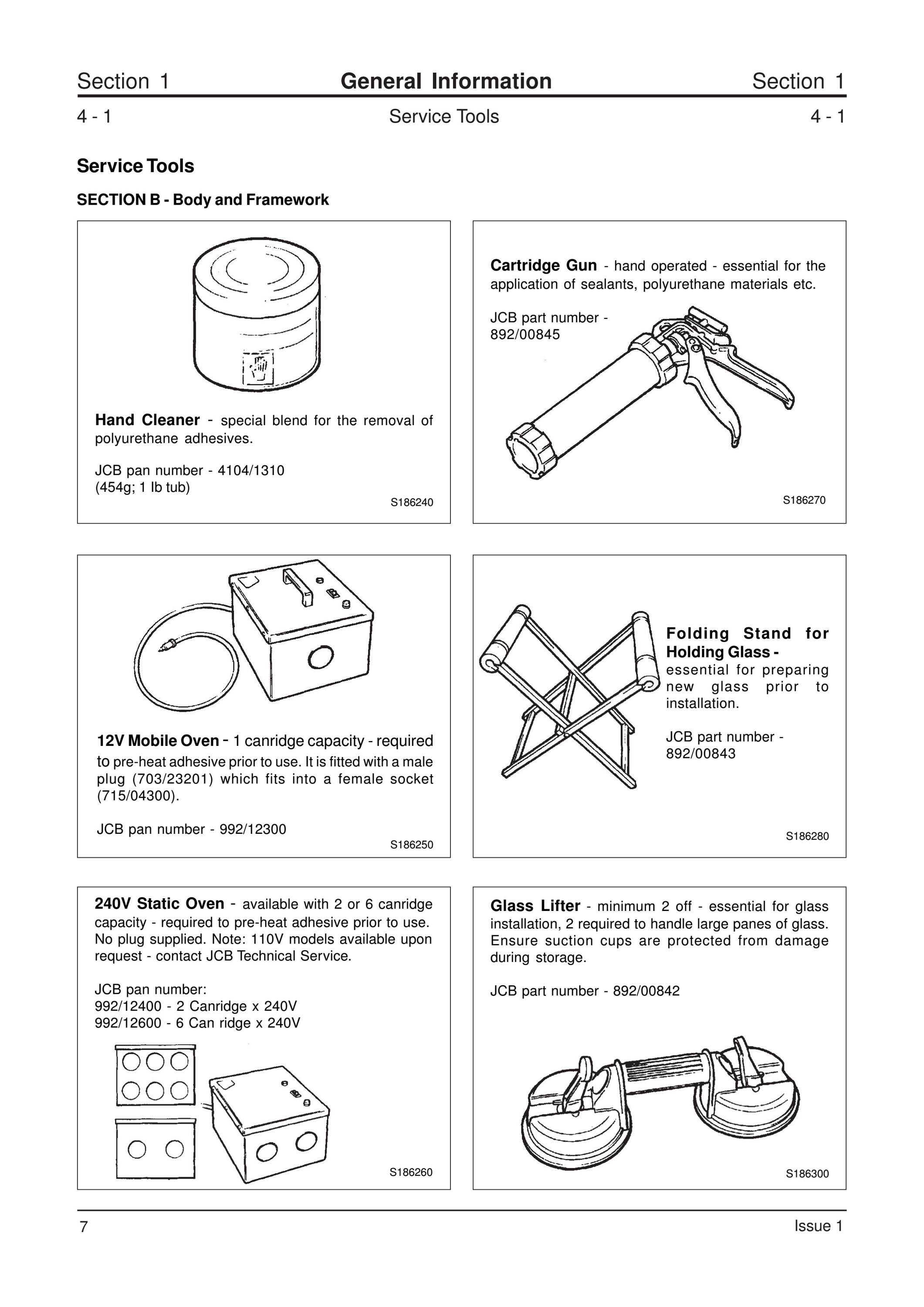 Section 1 General Information Section 1

4 - 1 Service Tools 4 - 1

Service Tools

SECTION B - Body and Framework

Hand Cleaner - special blend for the removal of polyurethane adhesives.

JCB pan number - 4104/1310
(454g; 1 lb tub)

S186240

Cartridge Gun - hand operated - essential for the application of sealants, polyurethane materials etc.

JCB part number - 892/00845

S186270

12V Mobile Oven - 1 canridge capacity - required to pre-heat adhesive prior to use. It is fitted with a male plug (703/23201) which fits into a female socket (715/04300).

JCB pan number - 992/12300

S186250

Folding Stand for Holding Glass - essential for preparing new glass prior to installation.

JCB part number - 892/00843

S186280

240V Static Oven - available with 2 or 6 canridge capacity - required to pre-heat adhesive prior to use. No plug supplied. Note: 110V models available upon request - contact JCB Technical Service.

JCB pan number:
992/12400 - 2 Canridge x 240V
992/12600 - 6 Can ridge x 240V

S186260

Glass Lifter - minimum 2 off - essential for glass installation, 2 required to handle large panes of glass. Ensure suction cups are protected from damage during storage.

JCB part number - 892/00842

S186300

7 Issue 1