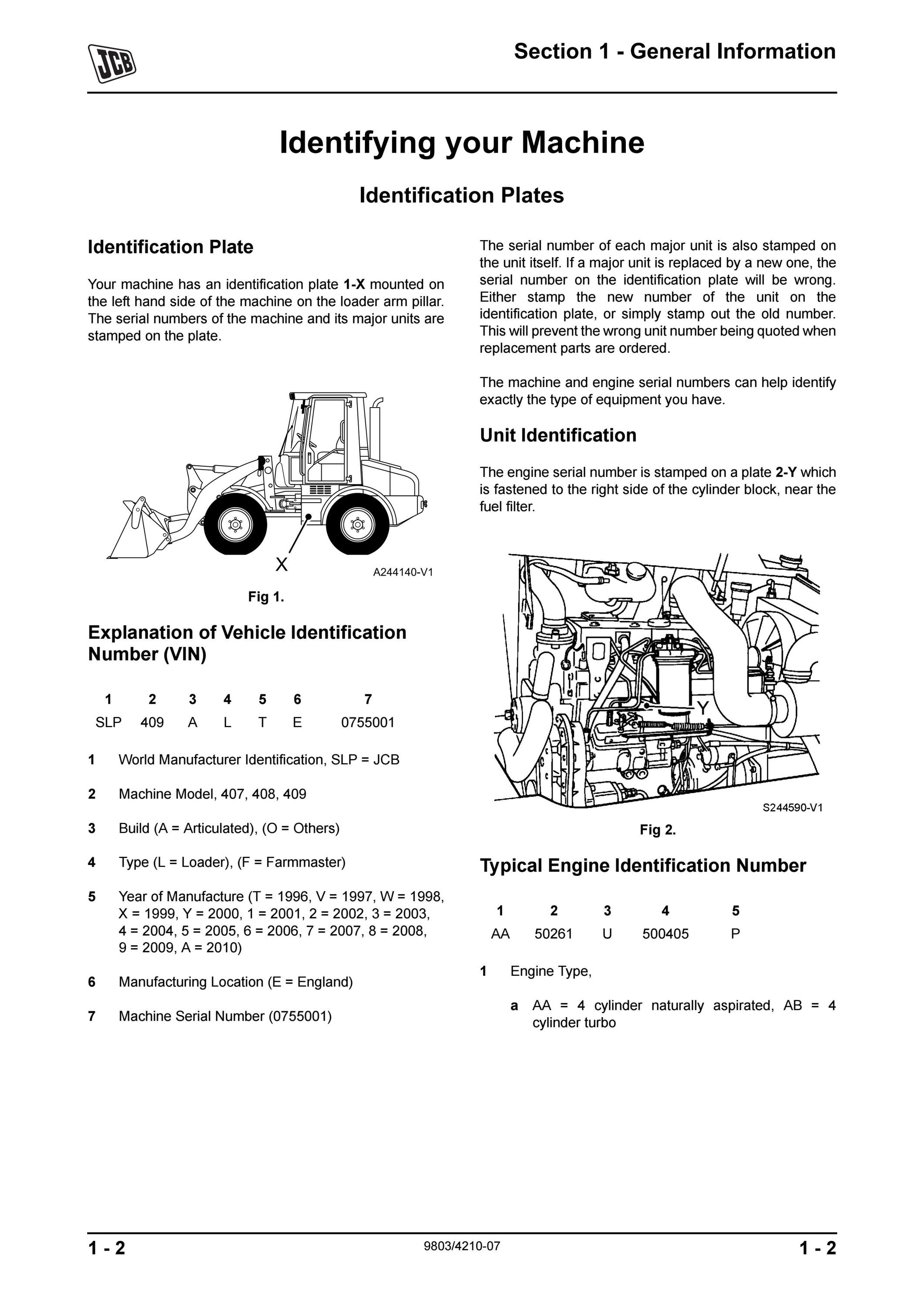 JCB

Section 1 - General Information

Identifying your Machine

Identification Plates

Identification Plate

Your machine has an identification plate 1-X mounted on the left hand side of the machine on the loader arm pillar. The serial numbers of the machine and its major units are stamped on the plate.

X

A244140-V1

Fig 1.

Explanation of Vehicle Identification Number (VIN)

| 1 | 2 | 3 | 4 | 5 | 6 | 7 |
|---|---|---|---|---|---|---|
| SLP | 409 | A | L | T | E | 0755001 |

1 World Manufacturer Identification, SLP = JCB

2 Machine Model, 407, 408, 409

3 Build (A = Articulated), (O = Others)

4 Type (L = Loader), (F = Farmmaster)

5 Year of Manufacture (T = 1996, V = 1997, W = 1998, X = 1999, Y = 2000, 1 = 2001, 2 = 2002, 3 = 2003, 4 = 2004, 5 = 2005, 6 = 2006, 7 = 2007, 8 = 2008, 9 = 2009, A = 2010)

6 Manufacturing Location (E = England)

7 Machine Serial Number (0755001)

The serial number of each major unit is also stamped on the unit itself. If a major unit is replaced by a new one, the serial number on the identification plate will be wrong. Either stamp the new number of the unit on the identification plate, or simply stamp out the old number. This will prevent the wrong unit number being quoted when replacement parts are ordered.

The machine and engine serial numbers can help identify exactly the type of equipment you have.

Unit Identification

The engine serial number is stamped on a plate 2-Y which is fastened to the right side of the cylinder block, near the fuel filter.

Y

S244590-V1

Fig 2.

Typical Engine Identification Number

| 1 | 2 | 3 | 4 | 5 |
|---|---|---|---|---|
| AA | 50261 | U | 500405 | P |

1 Engine Type,

a AA = 4 cylinder naturally aspirated, AB = 4 cylinder turbo

1 - 2

9803/4210-07

1 - 2