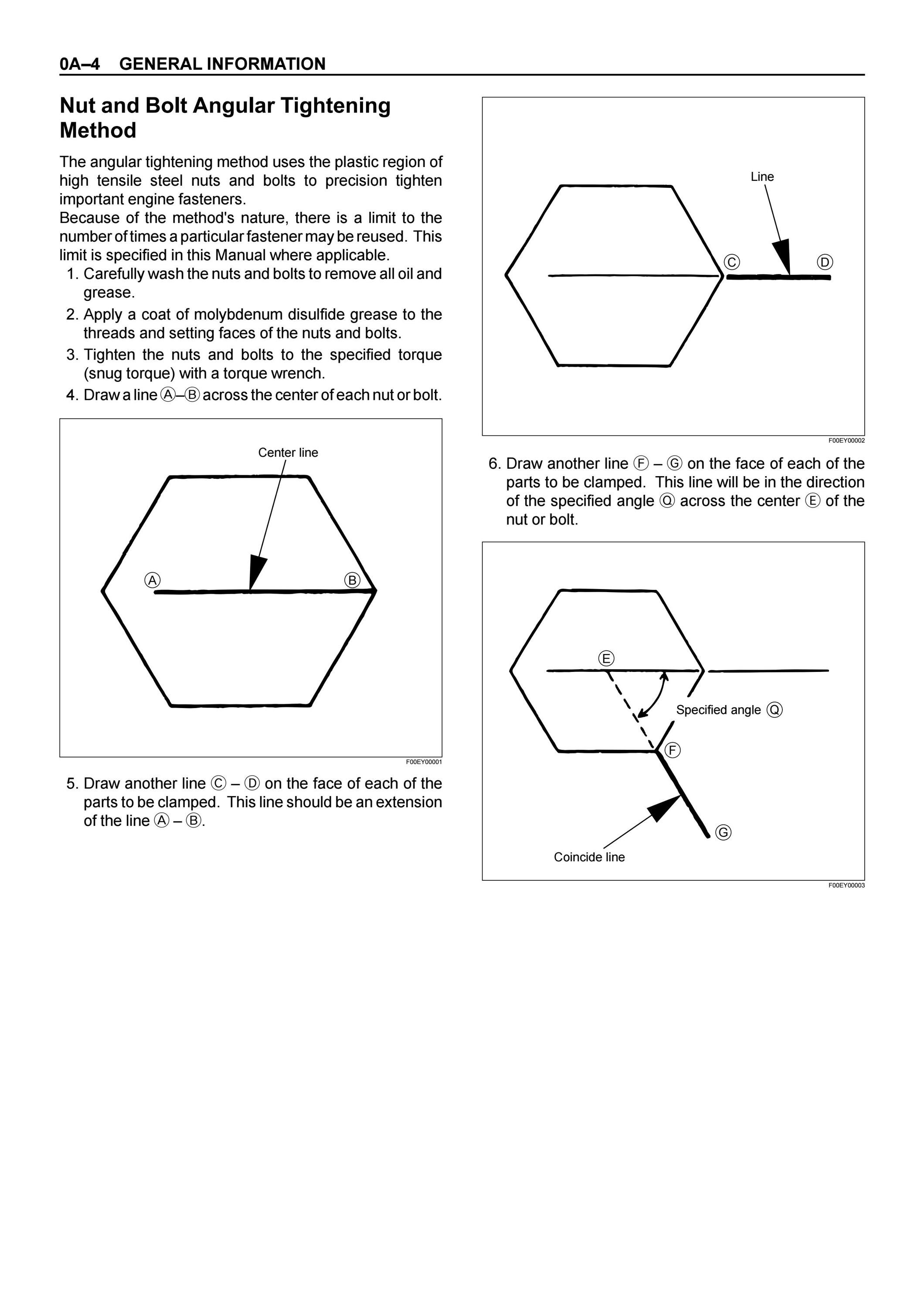 0A–4 GENERAL INFORMATION

Nut and Bolt Angular Tightening Method

The angular tightening method uses the plastic region of high tensile steel nuts and bolts to precision tighten important engine fasteners.
Because of the method's nature, there is a limit to the number of times a particular fastener may be reused. This limit is specified in this Manual where applicable.

1. Carefully wash the nuts and bolts to remove all oil and grease.
2. Apply a coat of molybdenum disulfide grease to the threads and setting faces of the nuts and bolts.
3. Tighten the nuts and bolts to the specified torque (snug torque) with a torque wrench.
4. Draw a line Ⓐ–Ⓑ across the center of each nut or bolt.

Center line
Ⓐ
Ⓑ
F00EY00001

5. Draw another line Ⓒ – Ⓓ on the face of each of the parts to be clamped. This line should be an extension of the line Ⓐ – Ⓑ.

Line
Ⓒ
Ⓓ
F00EY00002

6. Draw another line Ⓕ – Ⓖ on the face of each of the parts to be clamped. This line will be in the direction of the specified angle Ⓠ across the center Ⓔ of the nut or bolt.

Ⓔ
Specified angle Ⓠ
Ⓕ
Ⓖ
Coincide line
F00EY00003