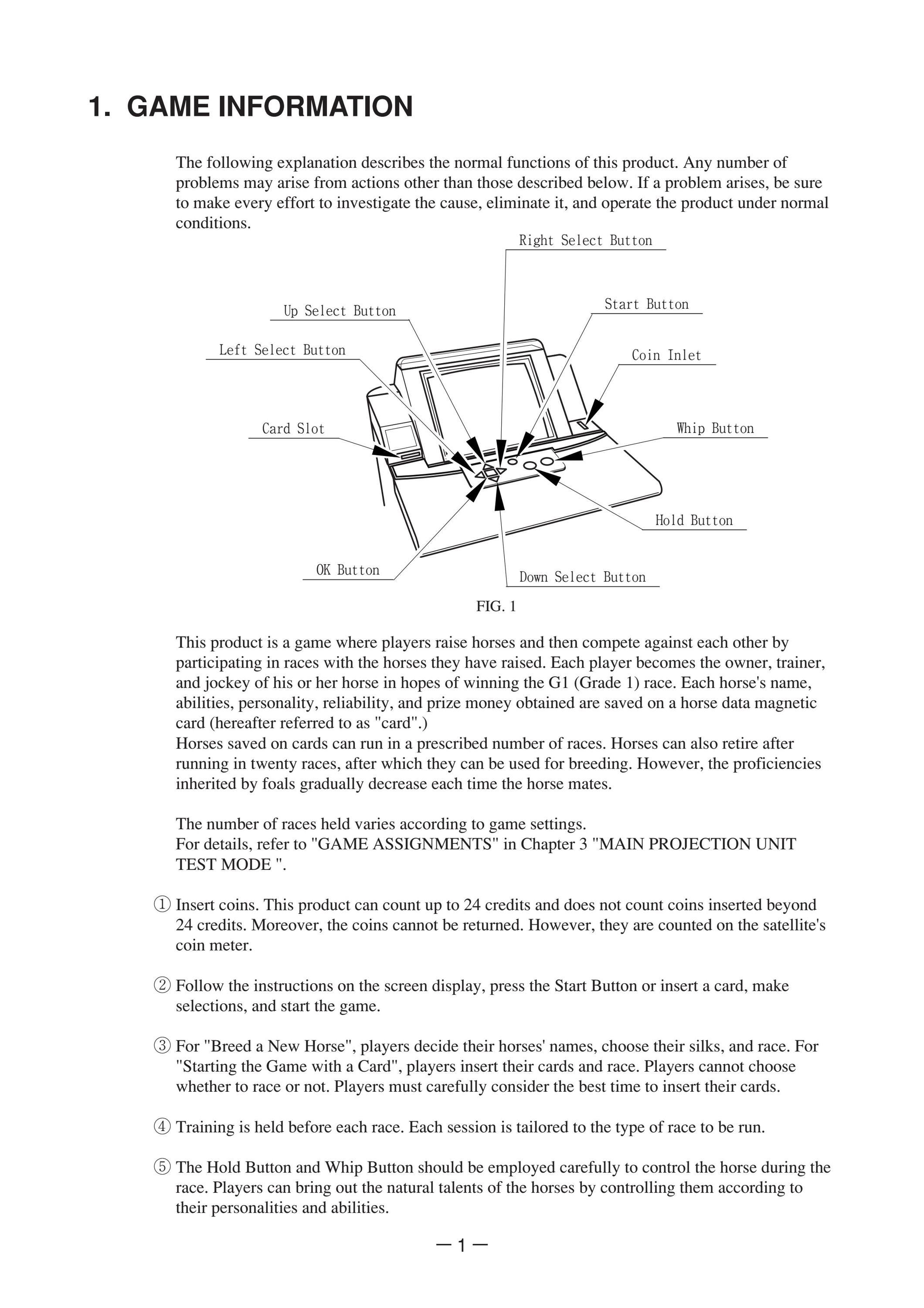 1. GAME INFORMATION

The following explanation describes the normal functions of this product. Any number of problems may arise from actions other than those described below. If a problem arises, be sure to make every effort to investigate the cause, eliminate it, and operate the product under normal conditions.

Right Select Button
Up Select Button
Start Button
Left Select Button
Coin Inlet
Card Slot
Whip Button
Hold Button
OK Button
Down Select Button

FIG. 1

This product is a game where players raise horses and then compete against each other by participating in races with the horses they have raised. Each player becomes the owner, trainer, and jockey of his or her horse in hopes of winning the G1 (Grade 1) race. Each horse's name, abilities, personality, reliability, and prize money obtained are saved on a horse data magnetic card (hereafter referred to as "card".)
Horses saved on cards can run in a prescribed number of races. Horses can also retire after running in twenty races, after which they can be used for breeding. However, the proficiencies inherited by foals gradually decrease each time the horse mates.

The number of races held varies according to game settings.
For details, refer to "GAME ASSIGNMENTS" in Chapter 3 "MAIN PROJECTION UNIT TEST MODE ".

① Insert coins. This product can count up to 24 credits and does not count coins inserted beyond 24 credits. Moreover, the coins cannot be returned. However, they are counted on the satellite's coin meter.

② Follow the instructions on the screen display, press the Start Button or insert a card, make selections, and start the game.

③ For "Breed a New Horse", players decide their horses' names, choose their silks, and race. For "Starting the Game with a Card", players insert their cards and race. Players cannot choose whether to race or not. Players must carefully consider the best time to insert their cards.

④ Training is held before each race. Each session is tailored to the type of race to be run.

⑤ The Hold Button and Whip Button should be employed carefully to control the horse during the race. Players can bring out the natural talents of the horses by controlling them according to their personalities and abilities.

— 1 —