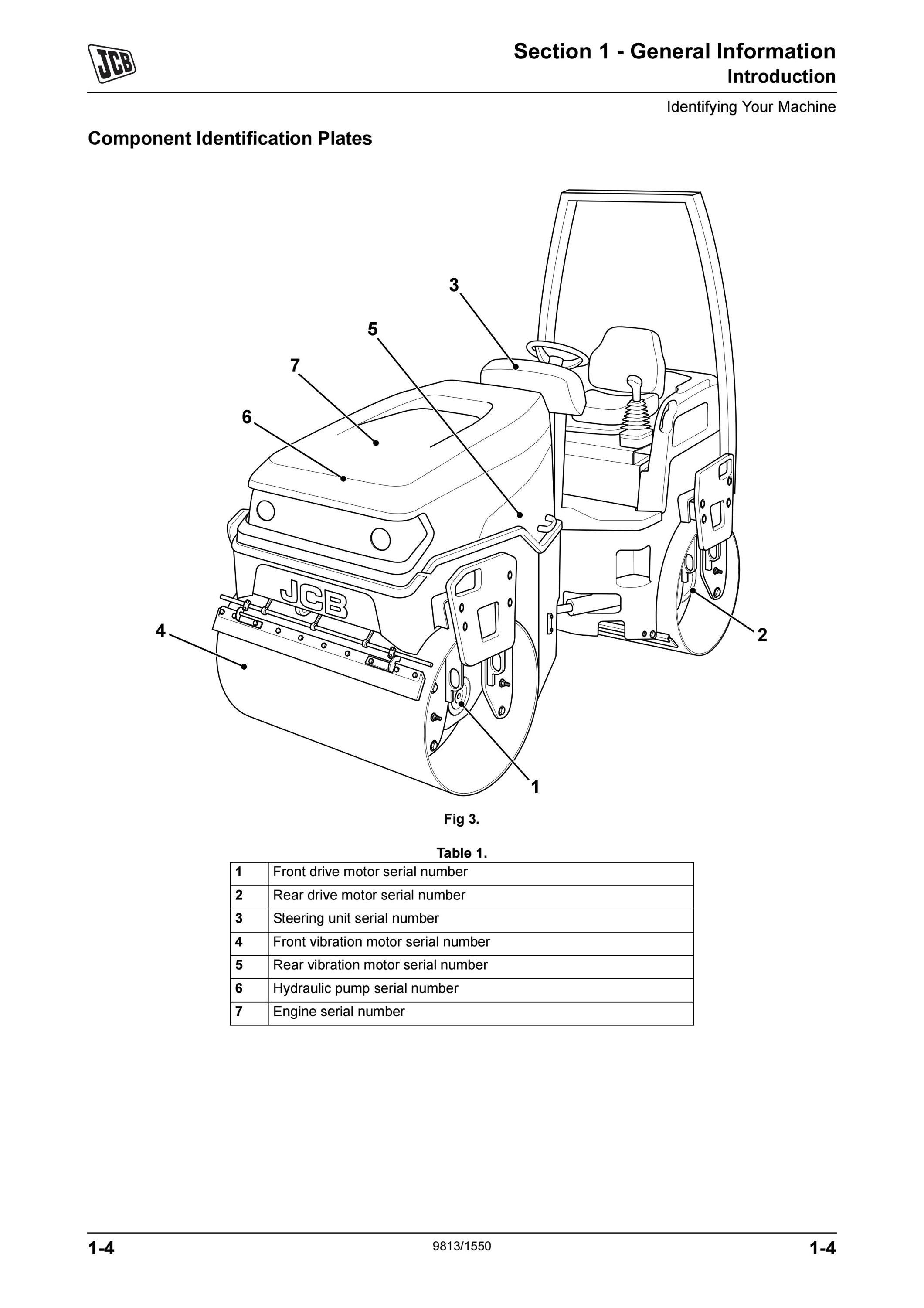 JCB

Section 1 - General Information
Introduction

Identifying Your Machine

Component Identification Plates

3
5
7
6
JCB
4
2
1

Fig 3.

Table 1.

| 1 | Front drive motor serial number |
|---|---|
| 2 | Rear drive motor serial number |
| 3 | Steering unit serial number |
| 4 | Front vibration motor serial number |
| 5 | Rear vibration motor serial number |
| 6 | Hydraulic pump serial number |
| 7 | Engine serial number |

1-4 9813/1550 1-4