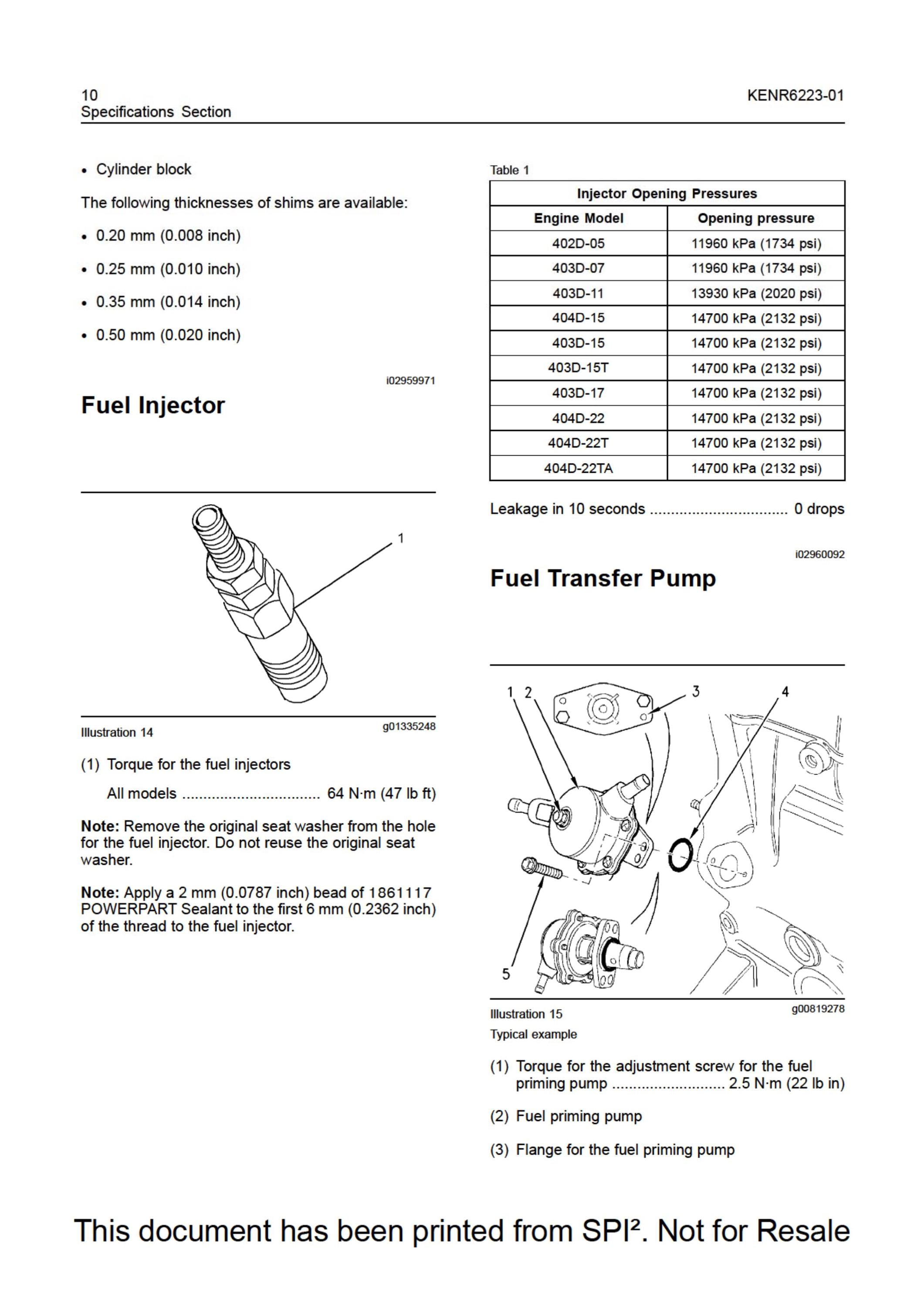 10
Specifications Section

KENR6223-01

• Cylinder block

The following thicknesses of shims are available:

• 0.20 mm (0.008 inch)

• 0.25 mm (0.010 inch)

• 0.35 mm (0.014 inch)

• 0.50 mm (0.020 inch)

i02959971

Fuel Injector

1

Illustration 14

g01335248

(1) Torque for the fuel injectors

All models ................................ 64 N·m (47 lb ft)

Note: Remove the original seat washer from the hole for the fuel injector. Do not reuse the original seat washer.

Note: Apply a 2 mm (0.0787 inch) bead of 1861117 POWERPART Sealant to the first 6 mm (0.2362 inch) of the thread to the fuel injector.

Table 1

| Injector Opening Pressures | |
|---|---|
| Engine Model | Opening pressure |
| 402D-05 | 11960 kPa (1734 psi) |
| 403D-07 | 11960 kPa (1734 psi) |
| 403D-11 | 13930 kPa (2020 psi) |
| 404D-15 | 14700 kPa (2132 psi) |
| 403D-15 | 14700 kPa (2132 psi) |
| 403D-15T | 14700 kPa (2132 psi) |
| 403D-17 | 14700 kPa (2132 psi) |
| 404D-22 | 14700 kPa (2132 psi) |
| 404D-22T | 14700 kPa (2132 psi) |
| 404D-22TA | 14700 kPa (2132 psi) |

Leakage in 10 seconds ................................ 0 drops

i02960092

Fuel Transfer Pump

1 2 3 4 5

Illustration 15

g00819278

Typical example

(1) Torque for the adjustment screw for the fuel priming pump .......................... 2.5 N·m (22 lb in)

(2) Fuel priming pump

(3) Flange for the fuel priming pump

This document has been printed from SPI². Not for Resale