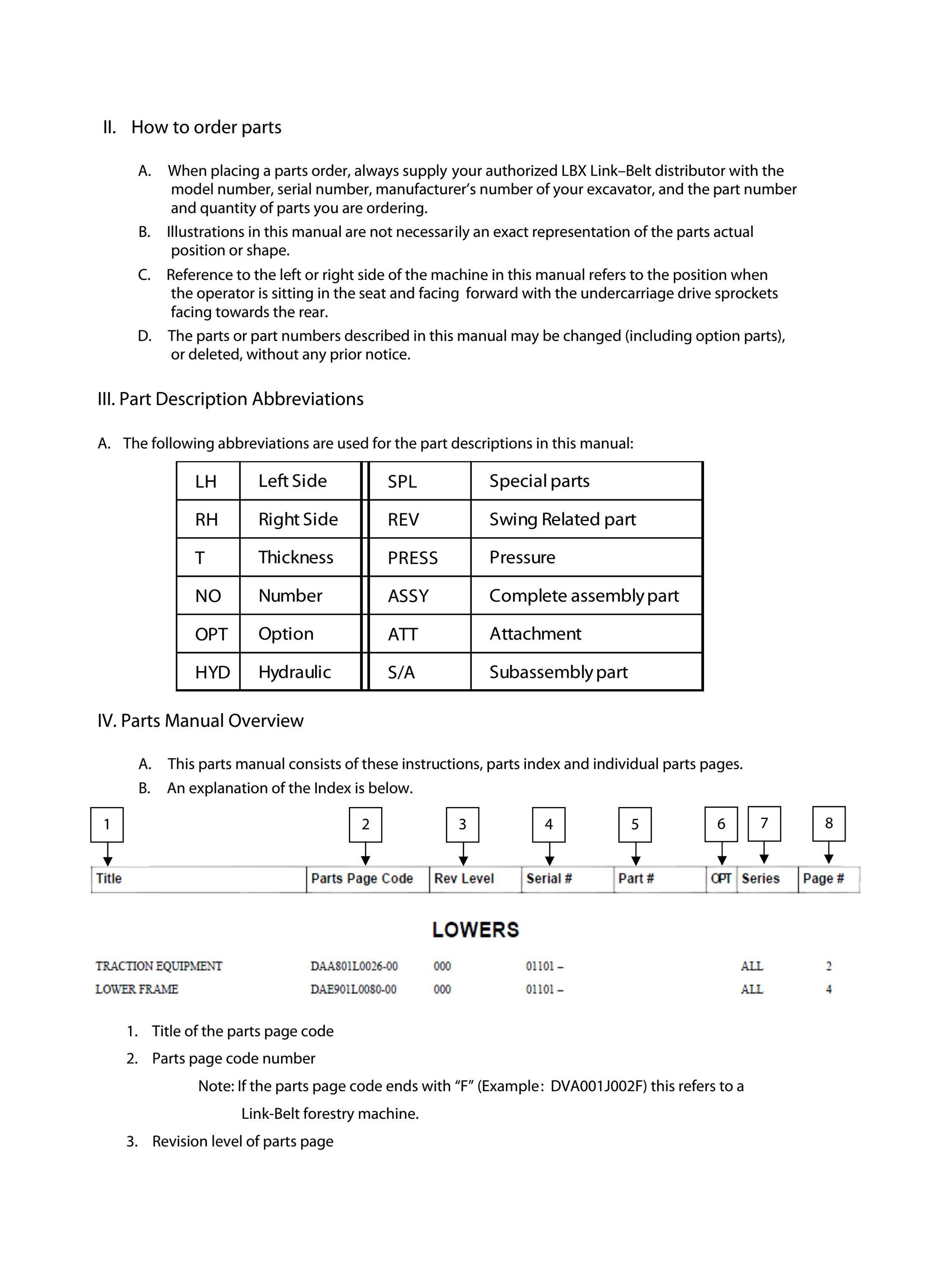 II. How to order parts

A. When placing a parts order, always supply your authorized LBX Link–Belt distributor with the model number, serial number, manufacturer's number of your excavator, and the part number and quantity of parts you are ordering.

B. Illustrations in this manual are not necessarily an exact representation of the parts actual position or shape.

C. Reference to the left or right side of the machine in this manual refers to the position when the operator is sitting in the seat and facing forward with the undercarriage drive sprockets facing towards the rear.

D. The parts or part numbers described in this manual may be changed (including option parts), or deleted, without any prior notice.

III. Part Description Abbreviations

A. The following abbreviations are used for the part descriptions in this manual:

| LH | Left Side | SPL | Special parts |
|---|---|---|---|
| RH | Right Side | REV | Swing Related part |
| T | Thickness | PRESS | Pressure |
| NO | Number | ASSY | Complete assembly part |
| OPT | Option | ATT | Attachment |
| HYD | Hydraulic | S/A | Subassembly part |

IV. Parts Manual Overview

A. This parts manual consists of these instructions, parts index and individual parts pages.

B. An explanation of the Index is below.

1 2 3 4 5 6 7 8

| Title | Parts Page Code | Rev Level | Serial # | Part # | OPT | Series | Page # |
|---|---|---|---|---|---|---|---|

LOWERS

| TRACTION EQUIPMENT | DAA801L0026-00 | 000 | 01101 – | | | ALL | 2 |
|---|---|---|---|---|---|---|---|
| LOWER FRAME | DAE901L0080-00 | 000 | 01101 – | | | ALL | 4 |

1. Title of the parts page code

2. Parts page code number

Note: If the parts page code ends with "F" (Example: DVA001J002F) this refers to a Link-Belt forestry machine.

3. Revision level of parts page