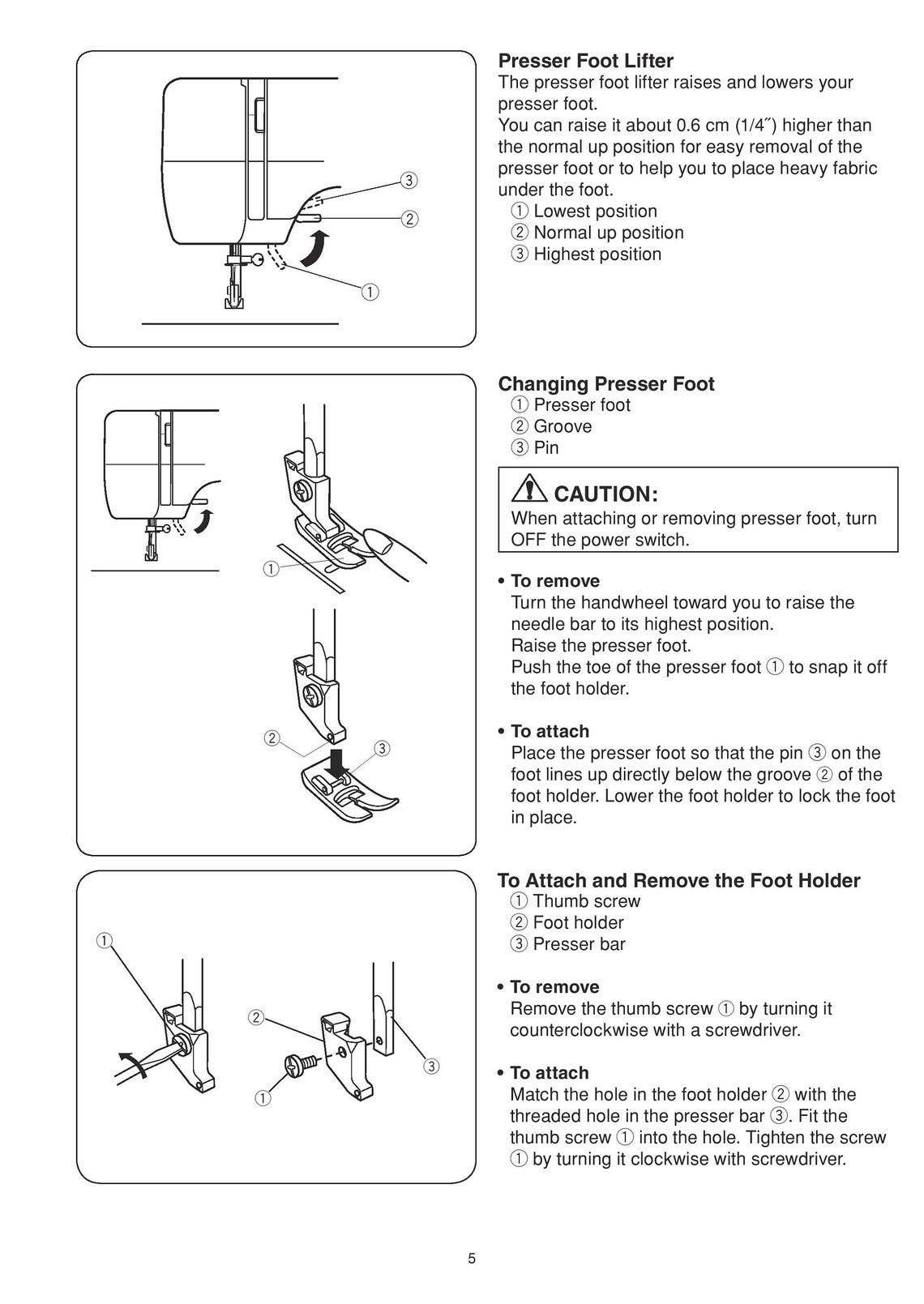 ③
②
①

Presser Foot Lifter
The presser foot lifter raises and lowers your presser foot.
You can raise it about 0.6 cm (1/4˝) higher than the normal up position for easy removal of the presser foot or to help you to place heavy fabric under the foot.
① Lowest position
② Normal up position
③ Highest position

①
②
③

Changing Presser Foot
① Presser foot
② Groove
③ Pin

CAUTION:
When attaching or removing presser foot, turn OFF the power switch.

• To remove
Turn the handwheel toward you to raise the needle bar to its highest position.
Raise the presser foot.
Push the toe of the presser foot ① to snap it off the foot holder.

• To attach
Place the presser foot so that the pin ③ on the foot lines up directly below the groove ② of the foot holder. Lower the foot holder to lock the foot in place.

①
②
①
③

To Attach and Remove the Foot Holder
① Thumb screw
② Foot holder
③ Presser bar

• To remove
Remove the thumb screw ① by turning it counterclockwise with a screwdriver.

• To attach
Match the hole in the foot holder ② with the threaded hole in the presser bar ③. Fit the thumb screw ① into the hole. Tighten the screw ① by turning it clockwise with screwdriver.

5