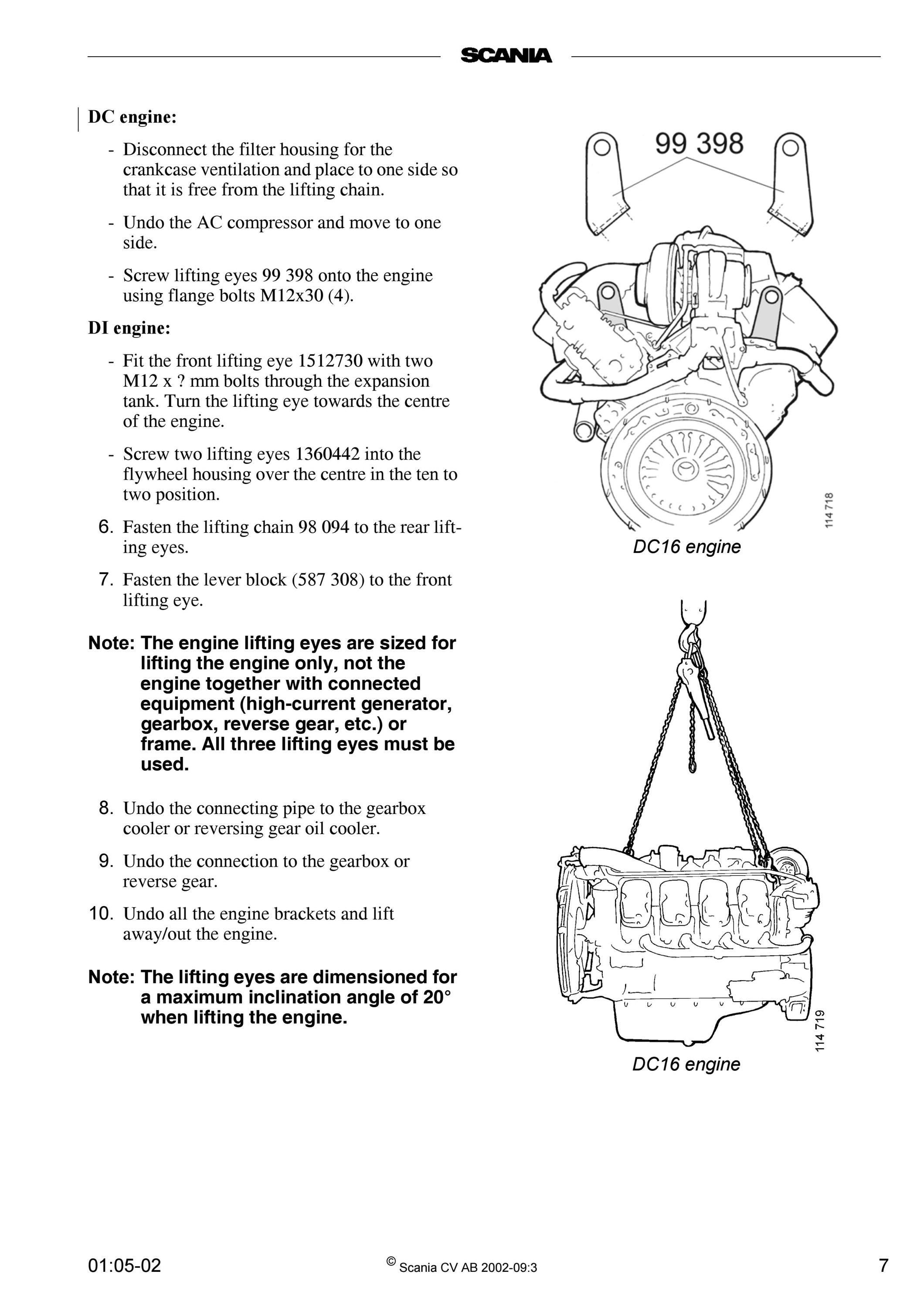 SCANIA

DC engine:

- Disconnect the filter housing for the crankcase ventilation and place to one side so that it is free from the lifting chain.

- Undo the AC compressor and move to one side.

- Screw lifting eyes 99 398 onto the engine using flange bolts M12x30 (4).

DI engine:

- Fit the front lifting eye 1512730 with two M12 x ? mm bolts through the expansion tank. Turn the lifting eye towards the centre of the engine.

- Screw two lifting eyes 1360442 into the flywheel housing over the centre in the ten to two position.

6. Fasten the lifting chain 98 094 to the rear lifting eyes.

7. Fasten the lever block (587 308) to the front lifting eye.

Note: The engine lifting eyes are sized for lifting the engine only, not the engine together with connected equipment (high-current generator, gearbox, reverse gear, etc.) or frame. All three lifting eyes must be used.

8. Undo the connecting pipe to the gearbox cooler or reversing gear oil cooler.

9. Undo the connection to the gearbox or reverse gear.

10. Undo all the engine brackets and lift away/out the engine.

Note: The lifting eyes are dimensioned for a maximum inclination angle of 20° when lifting the engine.

99 398

114 718

DC16 engine

114 719

DC16 engine

01:05-02

© Scania CV AB 2002-09:3

7