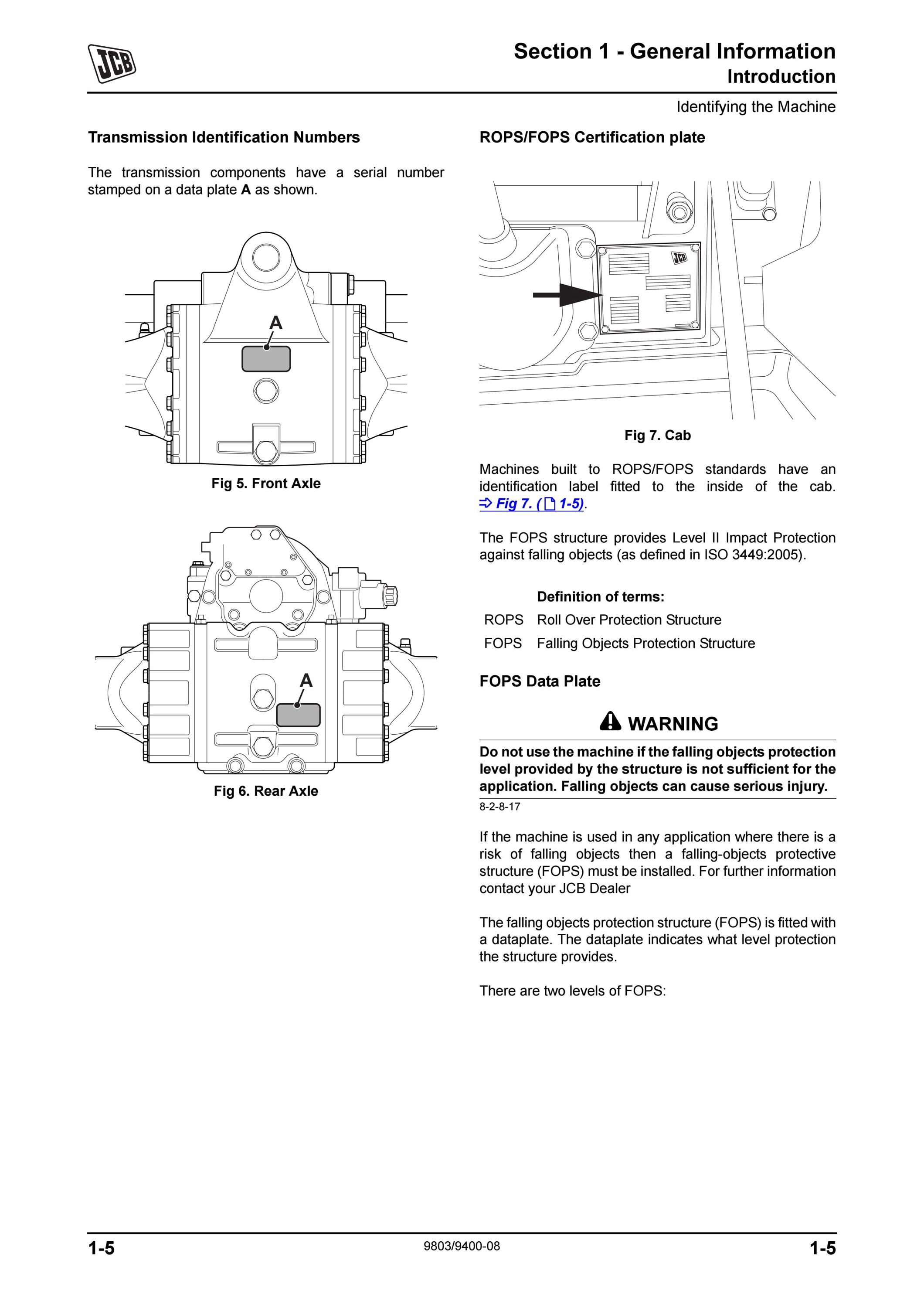 JCB

Section 1 - General Information
Introduction
Identifying the Machine

Transmission Identification Numbers

The transmission components have a serial number stamped on a data plate A as shown.

A

Fig 5. Front Axle

A

Fig 6. Rear Axle

ROPS/FOPS Certification plate

JCB

Fig 7. Cab

Machines built to ROPS/FOPS standards have an identification label fitted to the inside of the cab. ⇒ Fig 7. ( 1-5).

The FOPS structure provides Level II Impact Protection against falling objects (as defined in ISO 3449:2005).

| | Definition of terms: |
|---|---|
| ROPS | Roll Over Protection Structure |
| FOPS | Falling Objects Protection Structure |

FOPS Data Plate

WARNING

Do not use the machine if the falling objects protection level provided by the structure is not sufficient for the application. Falling objects can cause serious injury.

8-2-8-17

If the machine is used in any application where there is a risk of falling objects then a falling-objects protective structure (FOPS) must be installed. For further information contact your JCB Dealer

The falling objects protection structure (FOPS) is fitted with a dataplate. The dataplate indicates what level protection the structure provides.

There are two levels of FOPS:

1-5
9803/9400-08
1-5