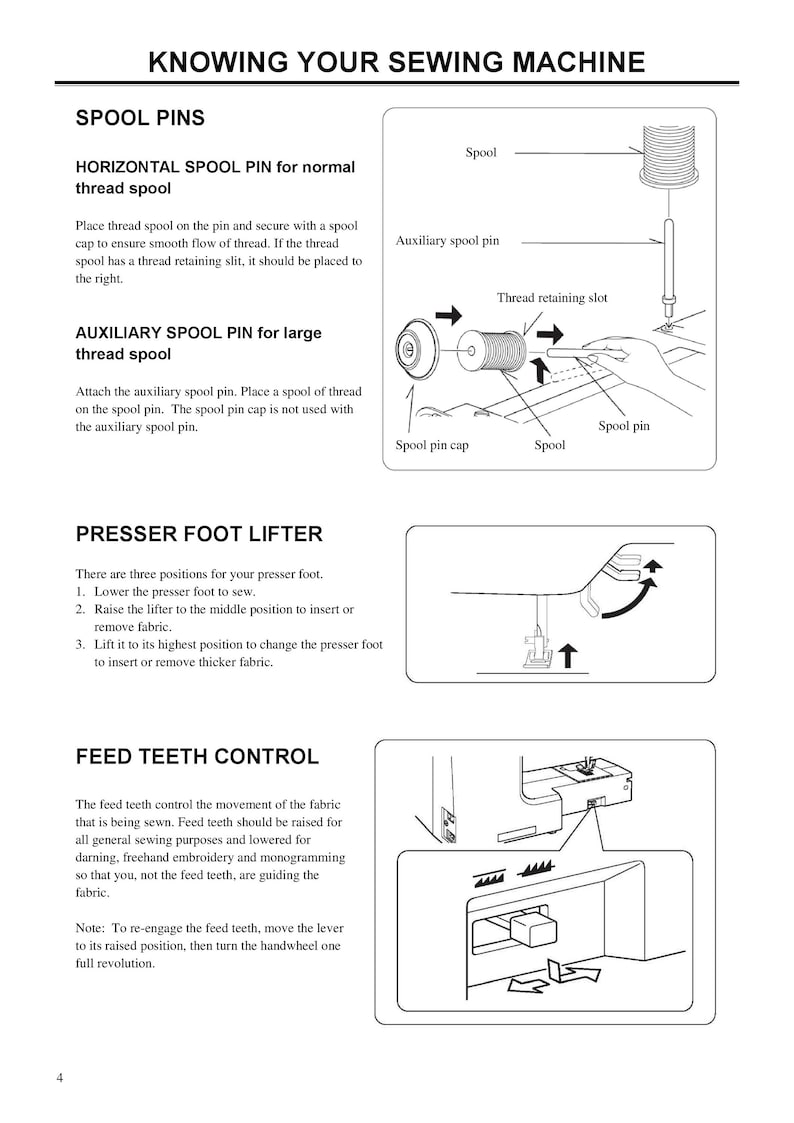 KNOWING YOUR SEWING MACHINE

SPOOL PINS

HORIZONTAL SPOOL PIN for normal thread spool

Place thread spool on the pin and secure with a spool cap to ensure smooth flow of thread. If the thread spool has a thread retaining slit, it should be placed to the right.

AUXILIARY SPOOL PIN for large thread spool

Attach the auxiliary spool pin. Place a spool of thread on the spool pin. The spool pin cap is not used with the auxiliary spool pin.

Spool
Auxiliary spool pin
Thread retaining slot
Spool pin
Spool pin cap
Spool

PRESSER FOOT LIFTER

There are three positions for your presser foot.
1. Lower the presser foot to sew.
2. Raise the lifter to the middle position to insert or remove fabric.
3. Lift it to its highest position to change the presser foot to insert or remove thicker fabric.

FEED TEETH CONTROL

The feed teeth control the movement of the fabric that is being sewn. Feed teeth should be raised for all general sewing purposes and lowered for darning, freehand embroidery and monogramming so that you, not the feed teeth, are guiding the fabric.

Note: To re-engage the feed teeth, move the lever to its raised position, then turn the handwheel one full revolution.

4