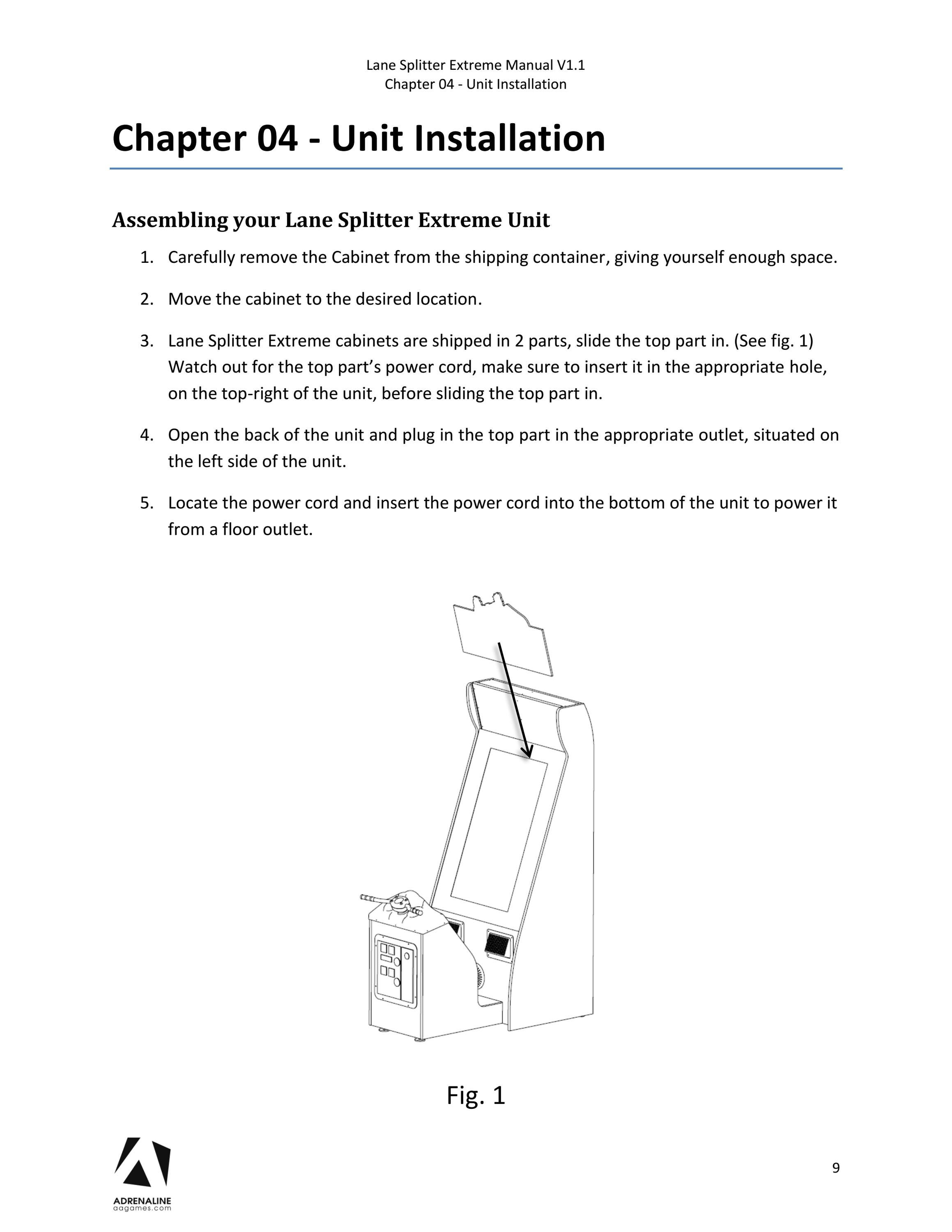 Lane Splitter Extreme Manual V1.1
Chapter 04 - Unit Installation

Chapter 04 - Unit Installation

Assembling your Lane Splitter Extreme Unit

1. Carefully remove the Cabinet from the shipping container, giving yourself enough space.

2. Move the cabinet to the desired location.

3. Lane Splitter Extreme cabinets are shipped in 2 parts, slide the top part in. (See fig. 1) Watch out for the top part's power cord, make sure to insert it in the appropriate hole, on the top-right of the unit, before sliding the top part in.

4. Open the back of the unit and plug in the top part in the appropriate outlet, situated on the left side of the unit.

5. Locate the power cord and insert the power cord into the bottom of the unit to power it from a floor outlet.

Fig. 1

ADRENALINE
aagames.com

9