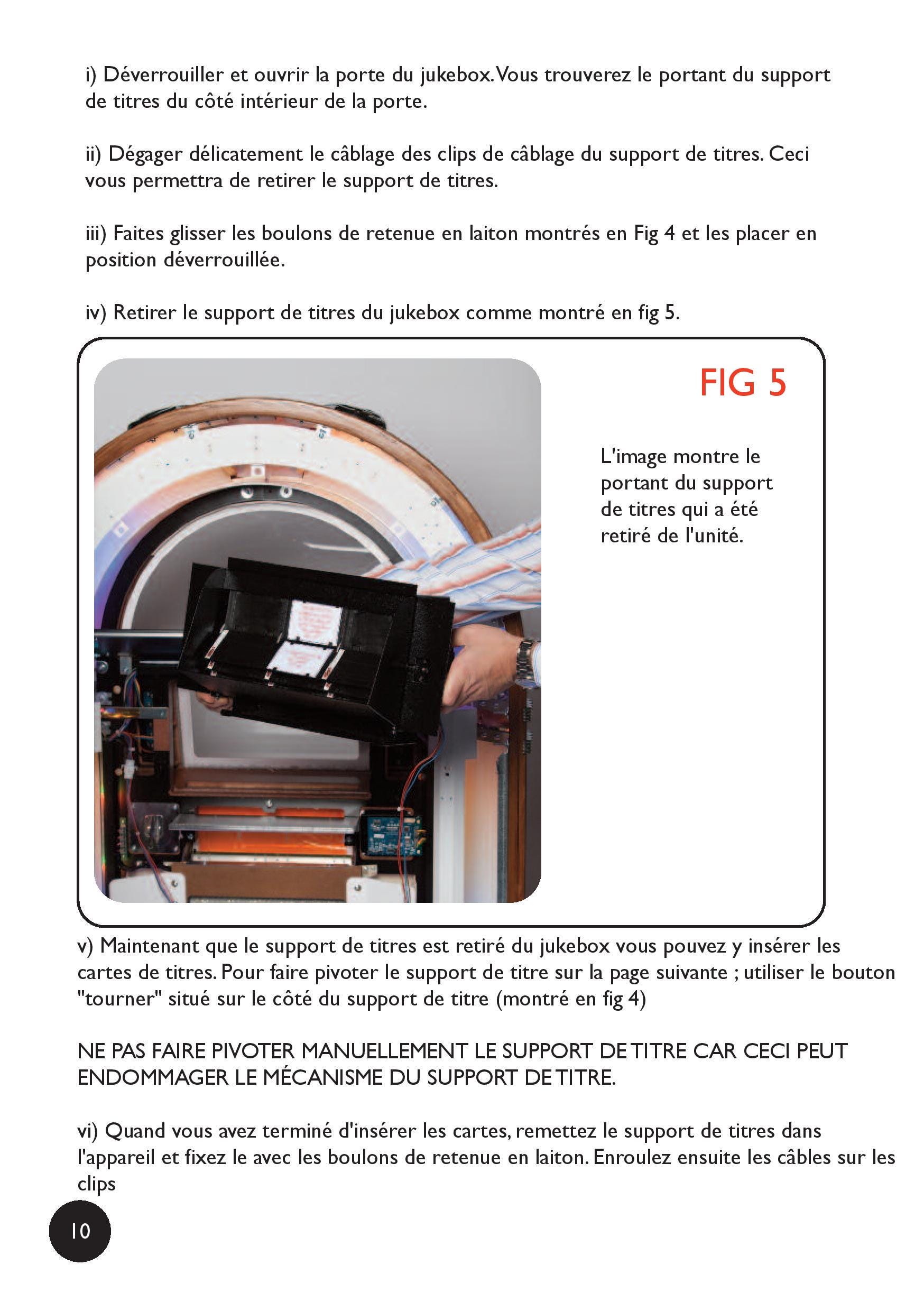 i) Déverrouiller et ouvrir la porte du jukebox. Vous trouverez le portant du support de titres du côté intérieur de la porte.

ii) Dégager délicatement le câblage des clips de câblage du support de titres. Ceci vous permettra de retirer le support de titres.

iii) Faites glisser les boulons de retenue en laiton montrés en Fig 4 et les placer en position déverrouillée.

iv) Retirer le support de titres du jukebox comme montré en fig 5.

FIG 5

L'image montre le portant du support de titres qui a été retiré de l'unité.

v) Maintenant que le support de titres est retiré du jukebox vous pouvez y insérer les cartes de titres. Pour faire pivoter le support de titre sur la page suivante ; utiliser le bouton "tourner" situé sur le côté du support de titre (montré en fig 4)

NE PAS FAIRE PIVOTER MANUELLEMENT LE SUPPORT DE TITRE CAR CECI PEUT ENDOMMAGER LE MÉCANISME DU SUPPORT DE TITRE.

vi) Quand vous avez terminé d'insérer les cartes, remettez le support de titres dans l'appareil et fixez le avec les boulons de retenue en laiton. Enroulez ensuite les câbles sur les clips

10