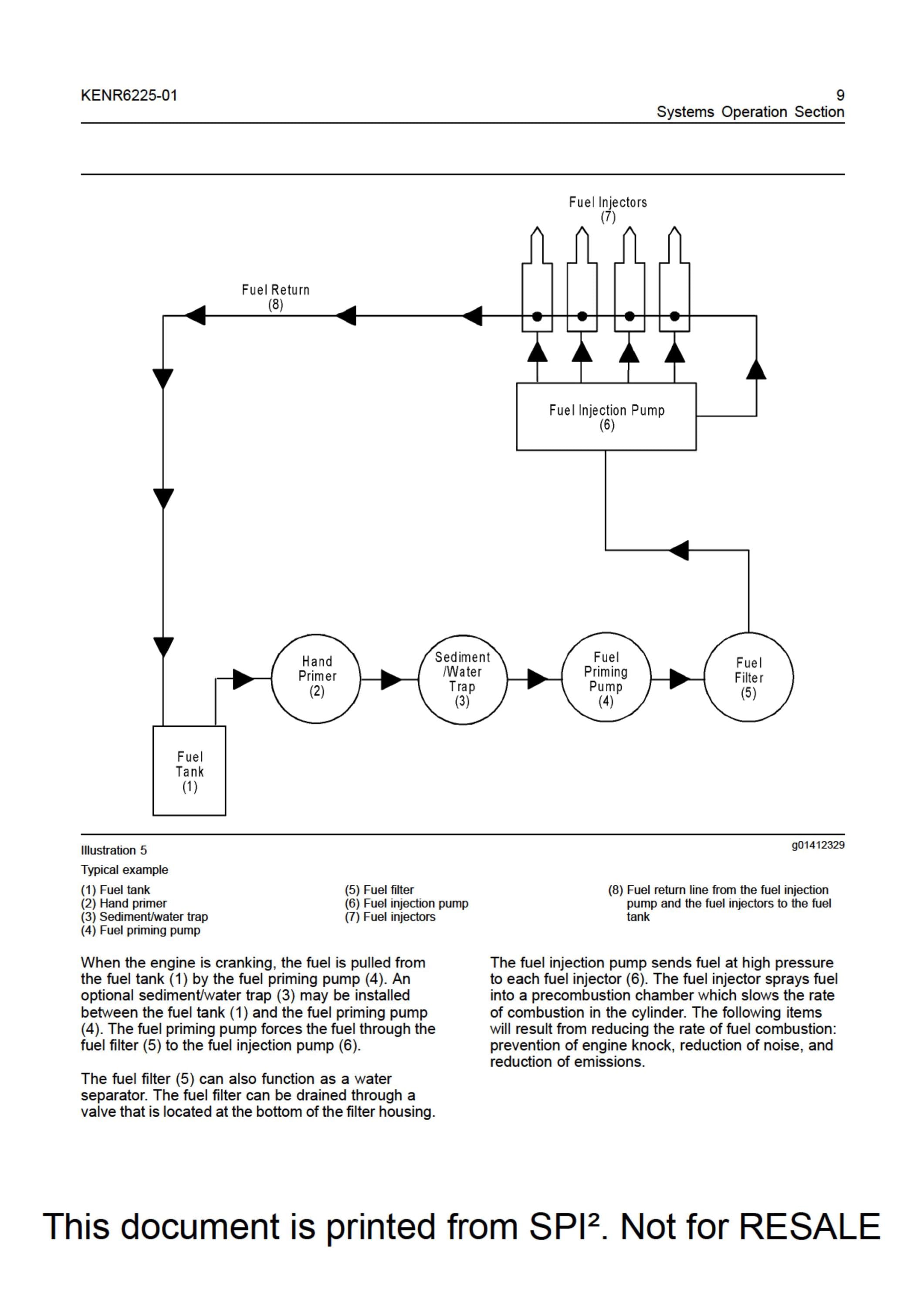 KENR6225-01

9
Systems Operation Section

Fuel Injectors
(7)

Fuel Return
(8)

Fuel Injection Pump
(6)

Hand Primer (2)

Sediment /Water Trap (3)

Fuel Priming Pump (4)

Fuel Filter (5)

Fuel Tank (1)

Illustration 5

g01412329

Typical example

(1) Fuel tank
(2) Hand primer
(3) Sediment/water trap
(4) Fuel priming pump

(5) Fuel filter
(6) Fuel injection pump
(7) Fuel injectors

(8) Fuel return line from the fuel injection pump and the fuel injectors to the fuel tank

When the engine is cranking, the fuel is pulled from the fuel tank (1) by the fuel priming pump (4). An optional sediment/water trap (3) may be installed between the fuel tank (1) and the fuel priming pump (4). The fuel priming pump forces the fuel through the fuel filter (5) to the fuel injection pump (6).

The fuel filter (5) can also function as a water separator. The fuel filter can be drained through a valve that is located at the bottom of the filter housing.

The fuel injection pump sends fuel at high pressure to each fuel injector (6). The fuel injector sprays fuel into a precombustion chamber which slows the rate of combustion in the cylinder. The following items will result from reducing the rate of fuel combustion: prevention of engine knock, reduction of noise, and reduction of emissions.

This document is printed from SPI². Not for RESALE